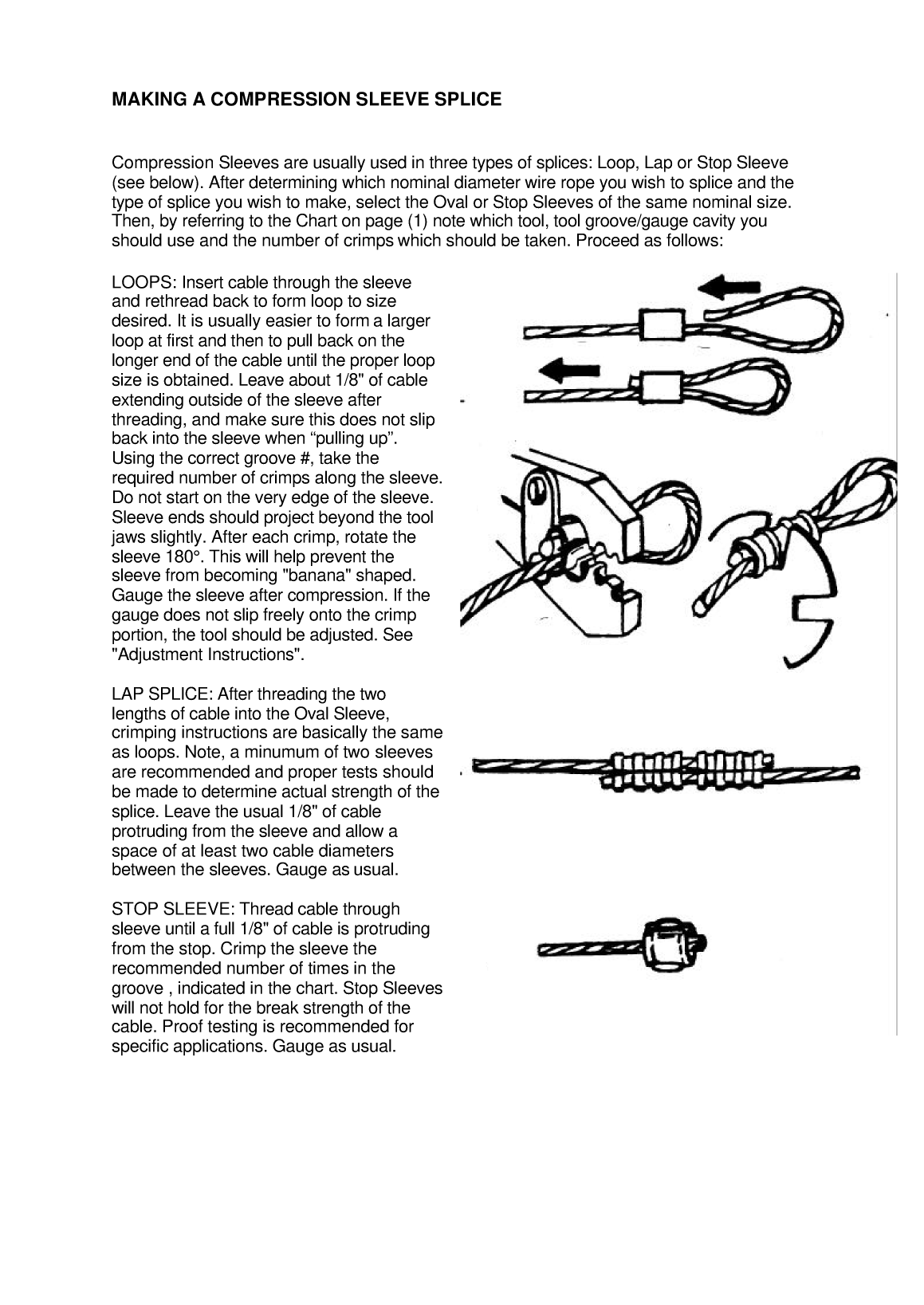 MAKING A COMPRESSION SLEEVE SPLICE

Compression Sleeves are usually used in three types of splices: Loop, Lap or Stop Sleeve (see below). After determining which nominal diameter wire rope you wish to splice and the type of splice you wish to make, select the Oval or Stop Sleeves of the same nominal size. Then, by referring to the Chart on page (1) note which tool, tool groove/gauge cavity you should use and the number of crimps which should be taken. Proceed as follows:

LOOPS: Insert cable through the sleeve and rethread back to form loop to size desired. It is usually easier to form a larger loop at first and then to pull back on the longer end of the cable until the proper loop size is obtained. Leave about 1/8" of cable extending outside of the sleeve after threading, and make sure this does not slip back into the sleeve when “pulling up”. Using the correct groove #, take the required number of crimps along the sleeve. Do not start on the very edge of the sleeve. Sleeve ends should project beyond the tool jaws slightly. After each crimp, rotate the sleeve 180°. This will help prevent the sleeve from becoming "banana" shaped. Gauge the sleeve after compression. If the gauge does not slip freely onto the crimp portion, the tool should be adjusted. See "Adjustment Instructions".

LAP SPLICE: After threading the two lengths of cable into the Oval Sleeve, crimping instructions are basically the same as loops. Note, a minumum of two sleeves are recommended and proper tests should be made to determine actual strength of the splice. Leave the usual 1/8" of cable protruding from the sleeve and allow a space of at least two cable diameters between the sleeves. Gauge as usual.

STOP SLEEVE: Thread cable through sleeve until a full 1/8" of cable is protruding from the stop. Crimp the sleeve the recommended number of times in the groove , indicated in the chart. Stop Sleeves will not hold for the break strength of the cable. Proof testing is recommended for specific applications. Gauge as usual.