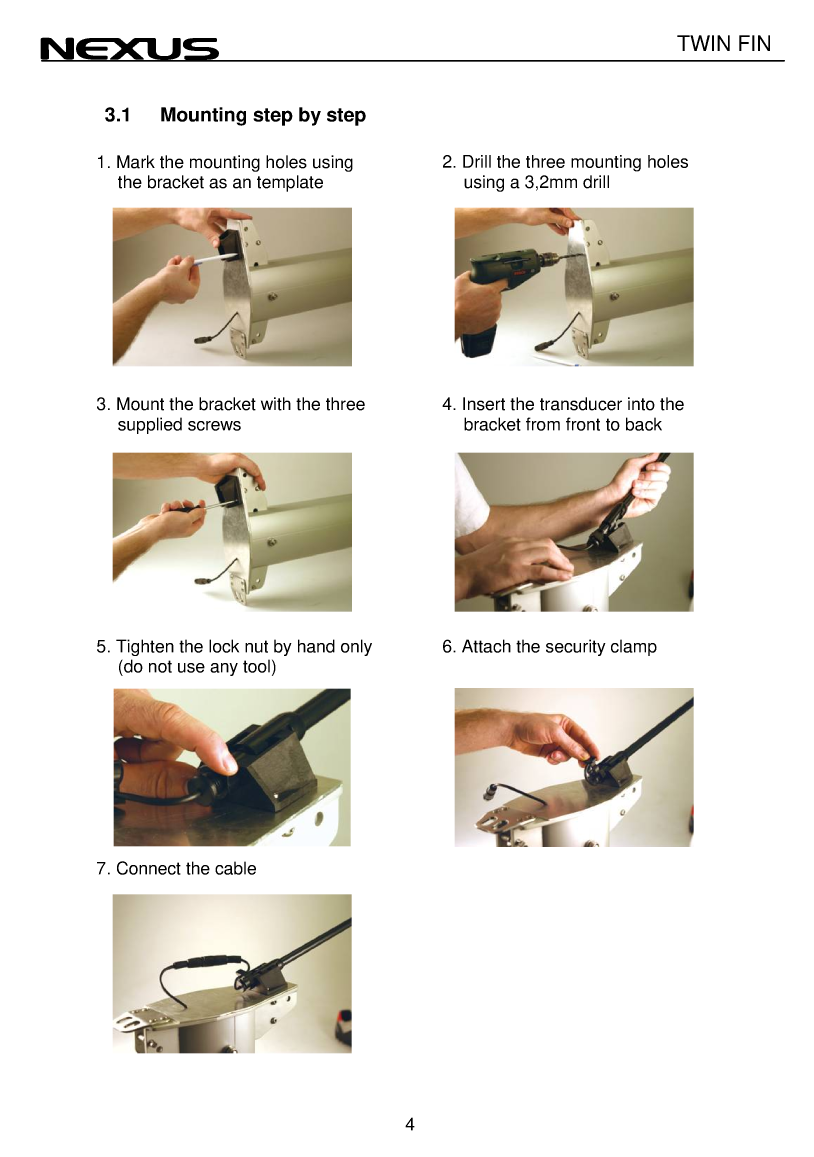 NEXUS

TWIN FIN

3.1 Mounting step by step

1. Mark the mounting holes using the bracket as an template

2. Drill the three mounting holes using a 3,2mm drill

3. Mount the bracket with the three supplied screws

4. Insert the transducer into the bracket from front to back

5. Tighten the lock nut by hand only (do not use any tool)

6. Attach the security clamp

7. Connect the cable

4