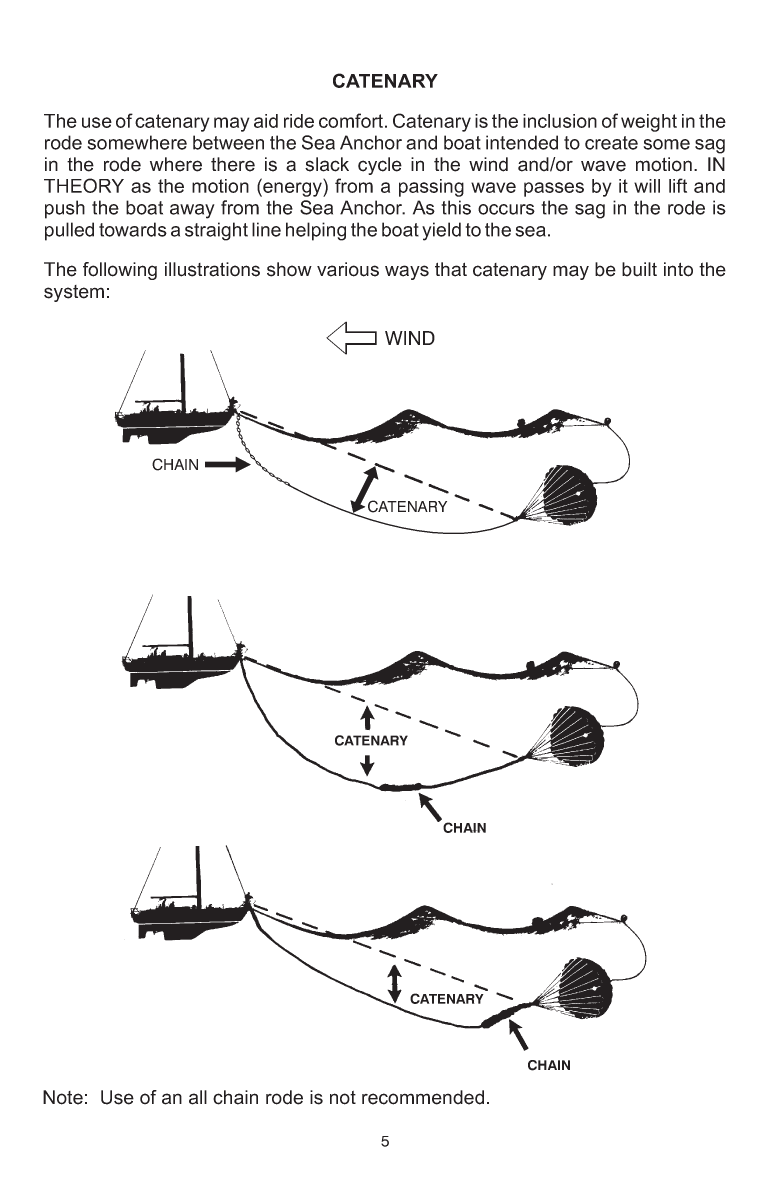 CATENARY

The use of catenary may aid ride comfort. Catenary is the inclusion of weight in the rode somewhere between the Sea Anchor and boat intended to create some sag in the rode where there is a slack cycle in the wind and/or wave motion. IN THEORY as the motion (energy) from a passing wave passes by it will lift and push the boat away from the Sea Anchor. As this occurs the sag in the rode is pulled towards a straight line helping the boat yield to the sea.

The following illustrations show various ways that catenary may be built into the system:

WIND

CHAIN

CATENARY

CATENARY

CHAIN

CATENARY

CHAIN

Note: Use of an all chain rode is not recommended.

5