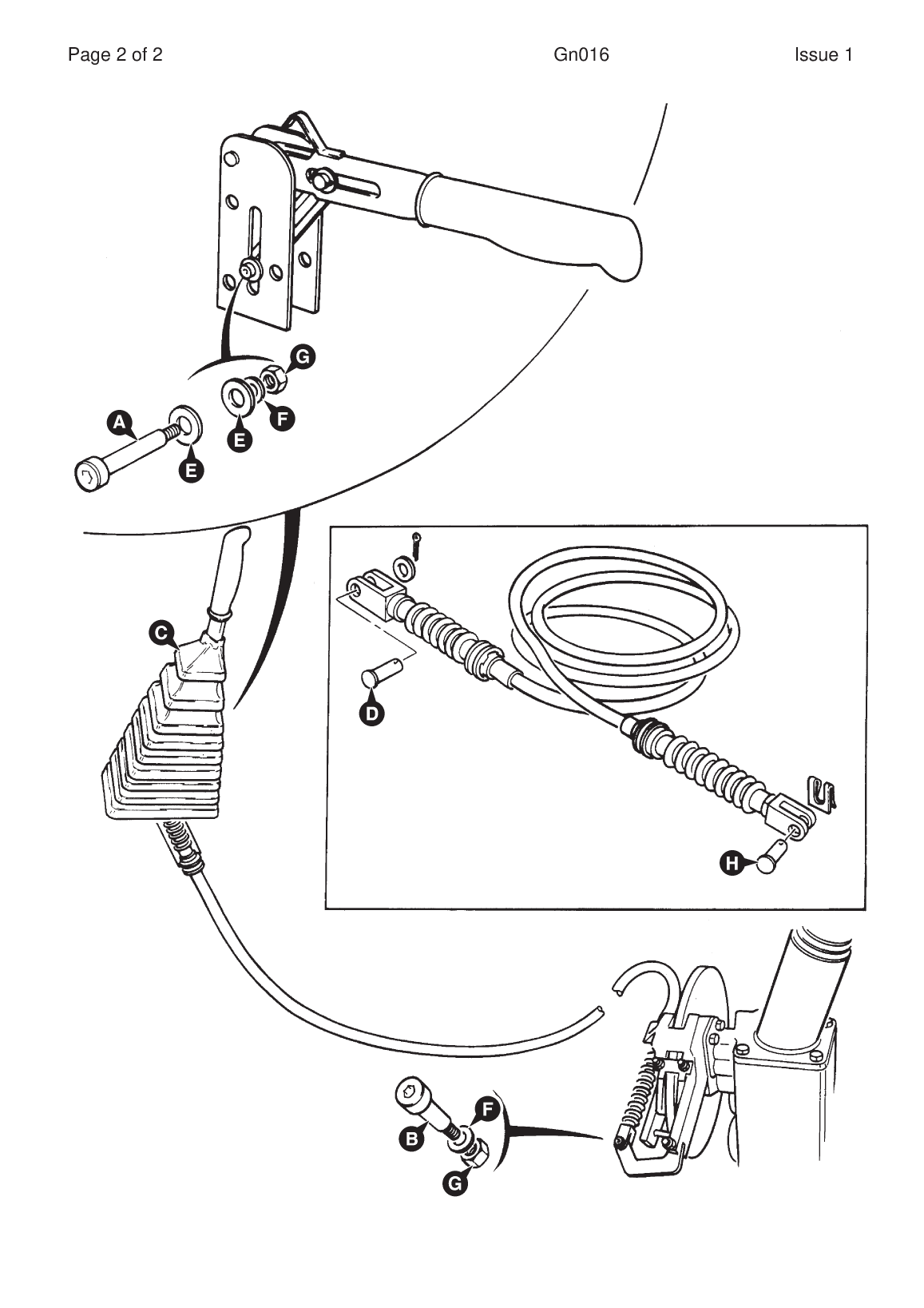 Page 2 of 2

Gn016

Issue 1

G

F

E

A

E

C

D

H

F

B

G