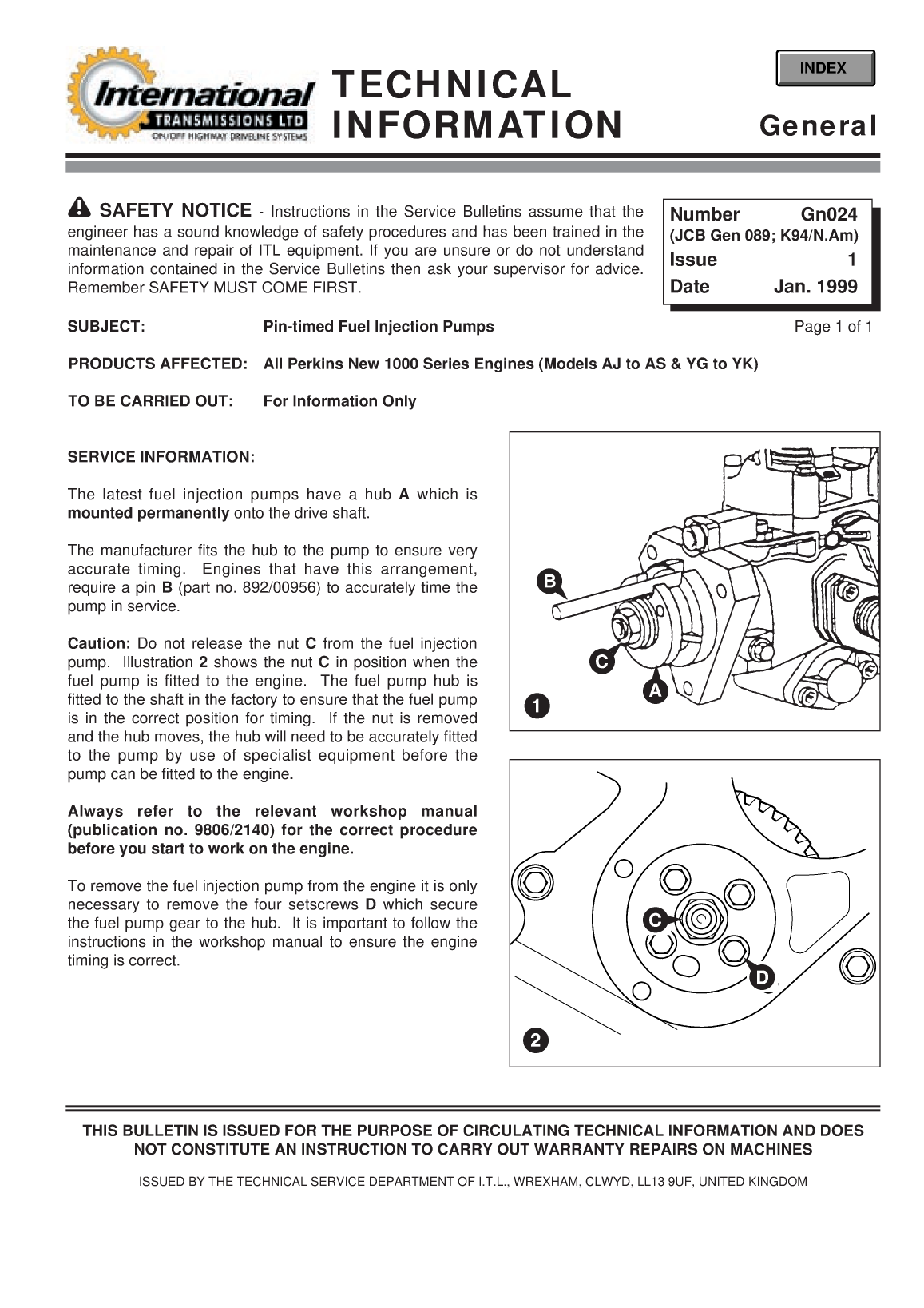 International
TRANSMISSIONS LTD
ON/OFF HIGHWAY DRIVELINE SYSTEMS

TECHNICAL INFORMATION

INDEX

General

SAFETY NOTICE - Instructions in the Service Bulletins assume that the engineer has a sound knowledge of safety procedures and has been trained in the maintenance and repair of ITL equipment. If you are unsure or do not understand information contained in the Service Bulletins then ask your supervisor for advice. Remember SAFETY MUST COME FIRST.

Number Gn024
(JCB Gen 089; K94/N.Am)
Issue 1
Date Jan. 1999

SUBJECT: Pin-timed Fuel Injection Pumps

Page 1 of 1

PRODUCTS AFFECTED: All Perkins New 1000 Series Engines (Models AJ to AS & YG to YK)

TO BE CARRIED OUT: For Information Only

SERVICE INFORMATION:

The latest fuel injection pumps have a hub A which is mounted permanently onto the drive shaft.

The manufacturer fits the hub to the pump to ensure very accurate timing. Engines that have this arrangement, require a pin B (part no. 892/00956) to accurately time the pump in service.

Caution: Do not release the nut C from the fuel injection pump. Illustration 2 shows the nut C in position when the fuel pump is fitted to the engine. The fuel pump hub is fitted to the shaft in the factory to ensure that the fuel pump is in the correct position for timing. If the nut is removed and the hub moves, the hub will need to be accurately fitted to the pump by use of specialist equipment before the pump can be fitted to the engine.

Always refer to the relevant workshop manual (publication no. 9806/2140) for the correct procedure before you start to work on the engine.

To remove the fuel injection pump from the engine it is only necessary to remove the four setscrews D which secure the fuel pump gear to the hub. It is important to follow the instructions in the workshop manual to ensure the engine timing is correct.

B
C
A
1

C
D
2

THIS BULLETIN IS ISSUED FOR THE PURPOSE OF CIRCULATING TECHNICAL INFORMATION AND DOES NOT CONSTITUTE AN INSTRUCTION TO CARRY OUT WARRANTY REPAIRS ON MACHINES

ISSUED BY THE TECHNICAL SERVICE DEPARTMENT OF I.T.L., WREXHAM, CLWYD, LL13 9UF, UNITED KINGDOM