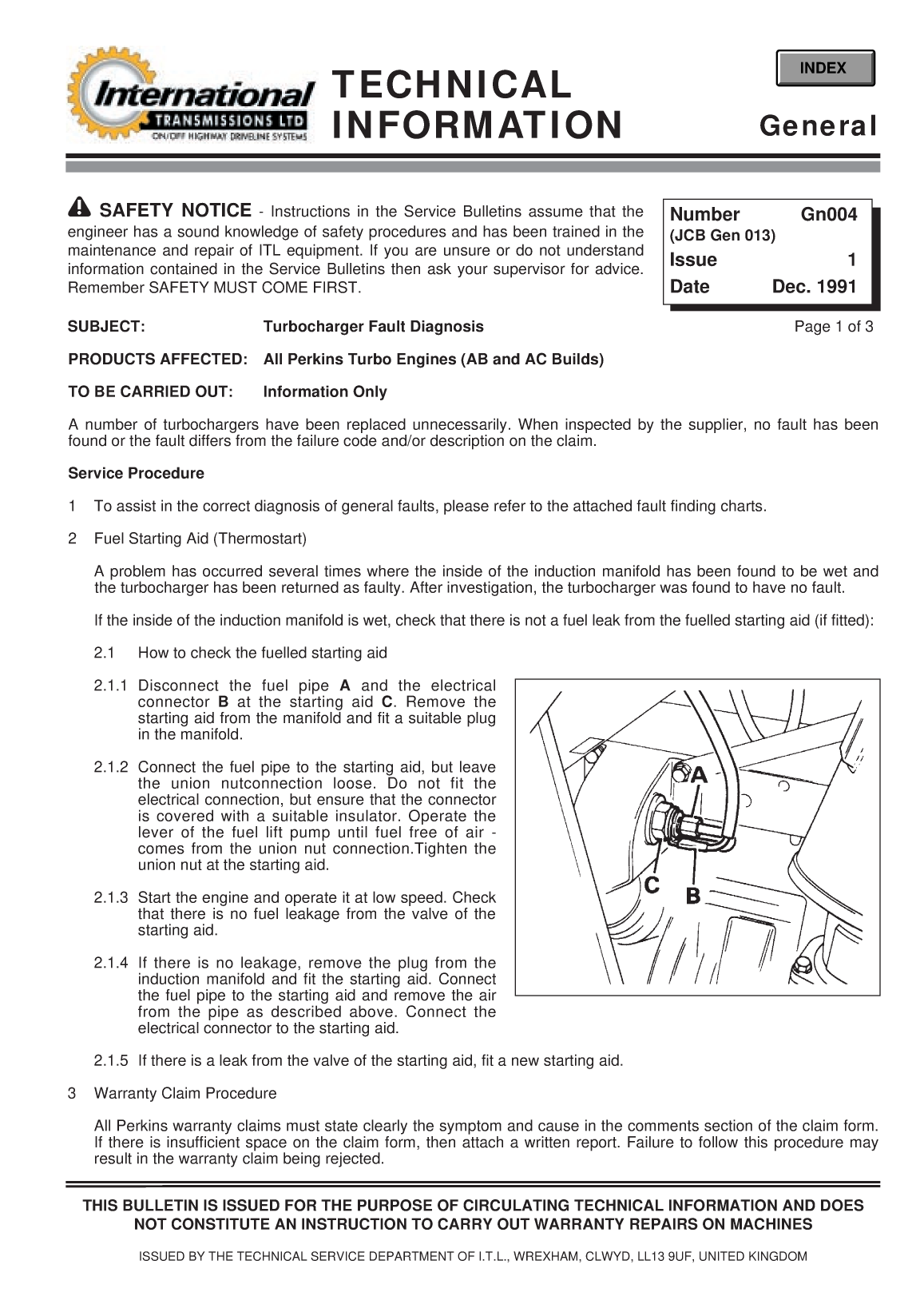 International
TRANSMISSIONS LTD
ON/OFF HIGHWAY DRIVELINE SYSTEMS

TECHNICAL INFORMATION

INDEX

General

SAFETY NOTICE - Instructions in the Service Bulletins assume that the engineer has a sound knowledge of safety procedures and has been trained in the maintenance and repair of ITL equipment. If you are unsure or do not understand information contained in the Service Bulletins then ask your supervisor for advice. Remember SAFETY MUST COME FIRST.

Number Gn004
(JCB Gen 013)
Issue 1
Date Dec. 1991

SUBJECT: Turbocharger Fault Diagnosis

Page 1 of 3

PRODUCTS AFFECTED: All Perkins Turbo Engines (AB and AC Builds)

TO BE CARRIED OUT: Information Only

A number of turbochargers have been replaced unnecessarily. When inspected by the supplier, no fault has been found or the fault differs from the failure code and/or description on the claim.

Service Procedure

1 To assist in the correct diagnosis of general faults, please refer to the attached fault finding charts.

2 Fuel Starting Aid (Thermostart)

A problem has occurred several times where the inside of the induction manifold has been found to be wet and the turbocharger has been returned as faulty. After investigation, the turbocharger was found to have no fault.

If the inside of the induction manifold is wet, check that there is not a fuel leak from the fuelled starting aid (if fitted):

2.1 How to check the fuelled starting aid

2.1.1 Disconnect the fuel pipe A and the electrical connector B at the starting aid C. Remove the starting aid from the manifold and fit a suitable plug in the manifold.

2.1.2 Connect the fuel pipe to the starting aid, but leave the union nutconnection loose. Do not fit the electrical connection, but ensure that the connector is covered with a suitable insulator. Operate the lever of the fuel lift pump until fuel free of air - comes from the union nut connection.Tighten the union nut at the starting aid.

2.1.3 Start the engine and operate it at low speed. Check that there is no fuel leakage from the valve of the starting aid.

2.1.4 If there is no leakage, remove the plug from the induction manifold and fit the starting aid. Connect the fuel pipe to the starting aid and remove the air from the pipe as described above. Connect the electrical connector to the starting aid.

A
C
B

2.1.5 If there is a leak from the valve of the starting aid, fit a new starting aid.

3 Warranty Claim Procedure

All Perkins warranty claims must state clearly the symptom and cause in the comments section of the claim form. If there is insufficient space on the claim form, then attach a written report. Failure to follow this procedure may result in the warranty claim being rejected.

THIS BULLETIN IS ISSUED FOR THE PURPOSE OF CIRCULATING TECHNICAL INFORMATION AND DOES NOT CONSTITUTE AN INSTRUCTION TO CARRY OUT WARRANTY REPAIRS ON MACHINES

ISSUED BY THE TECHNICAL SERVICE DEPARTMENT OF I.T.L., WREXHAM, CLWYD, LL13 9UF, UNITED KINGDOM