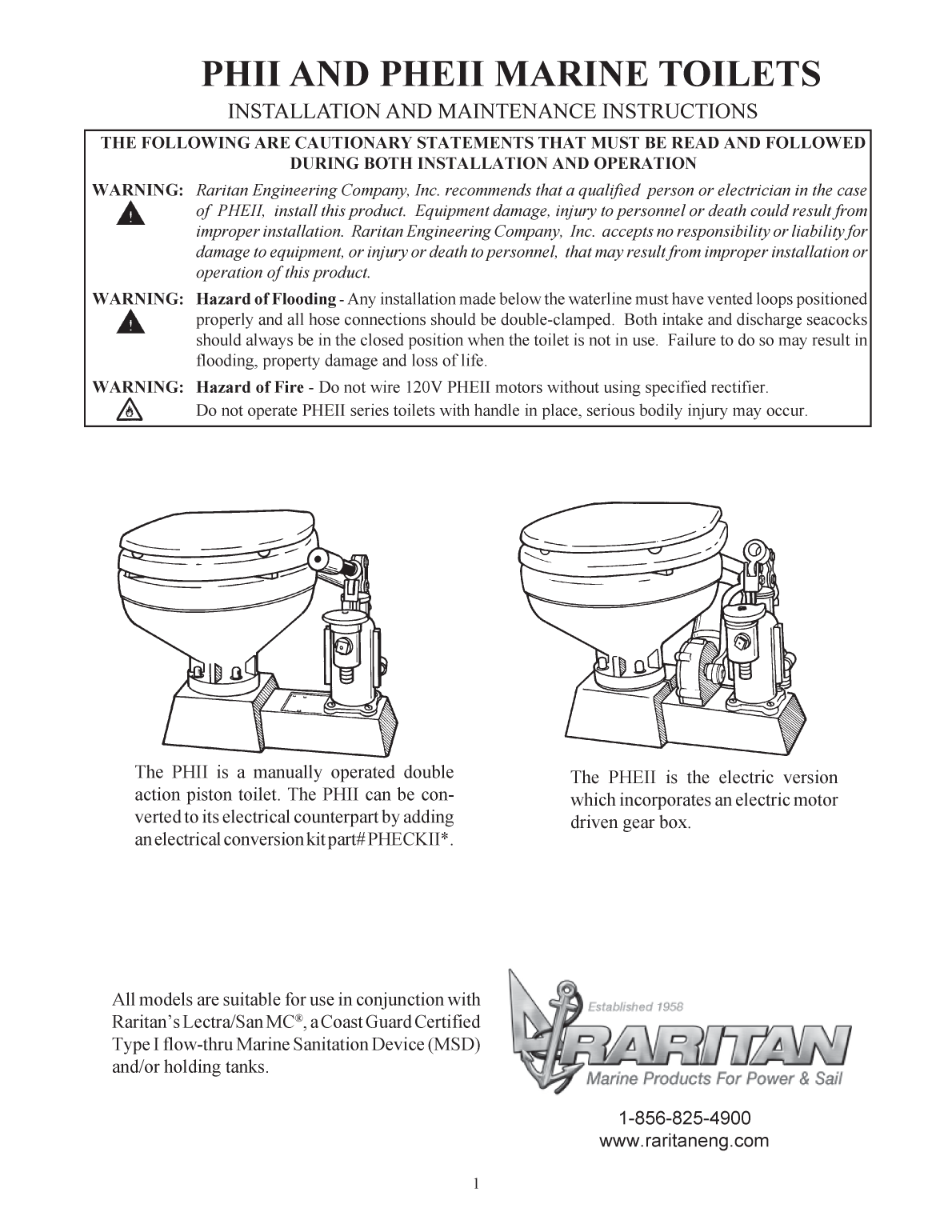 PHII AND PHEII MARINE TOILETS

INSTALLATION AND MAINTENANCE INSTRUCTIONS

THE FOLLOWING ARE CAUTIONARY STATEMENTS THAT MUST BE READ AND FOLLOWED DURING BOTH INSTALLATION AND OPERATION

WARNING: Raritan Engineering Company, Inc. recommends that a qualified person or electrician in the case of PHEII, install this product. Equipment damage, injury to personnel or death could result from improper installation. Raritan Engineering Company, Inc. accepts no responsibility or liability for damage to equipment, or injury or death to personnel, that may result from improper installation or operation of this product.

WARNING: Hazard of Flooding - Any installation made below the waterline must have vented loops positioned properly and all hose connections should be double-clamped. Both intake and discharge seacocks should always be in the closed position when the toilet is not in use. Failure to do so may result in flooding, property damage and loss of life.

WARNING: Hazard of Fire - Do not wire 120V PHEII motors without using specified rectifier. Do not operate PHEII series toilets with handle in place, serious bodily injury may occur.

The PHII is a manually operated double action piston toilet. The PHII can be converted to its electrical counterpart by adding an electrical conversion kit part# PHECKII*.

The PHEII is the electric version which incorporates an electric motor driven gear box.

All models are suitable for use in conjunction with Raritan's Lectra/San MC®, a Coast Guard Certified Type I flow-thru Marine Sanitation Device (MSD) and/or holding tanks.

Established 1958
RARITAN
Marine Products For Power & Sail

1-856-825-4900
www.raritaneng.com

1