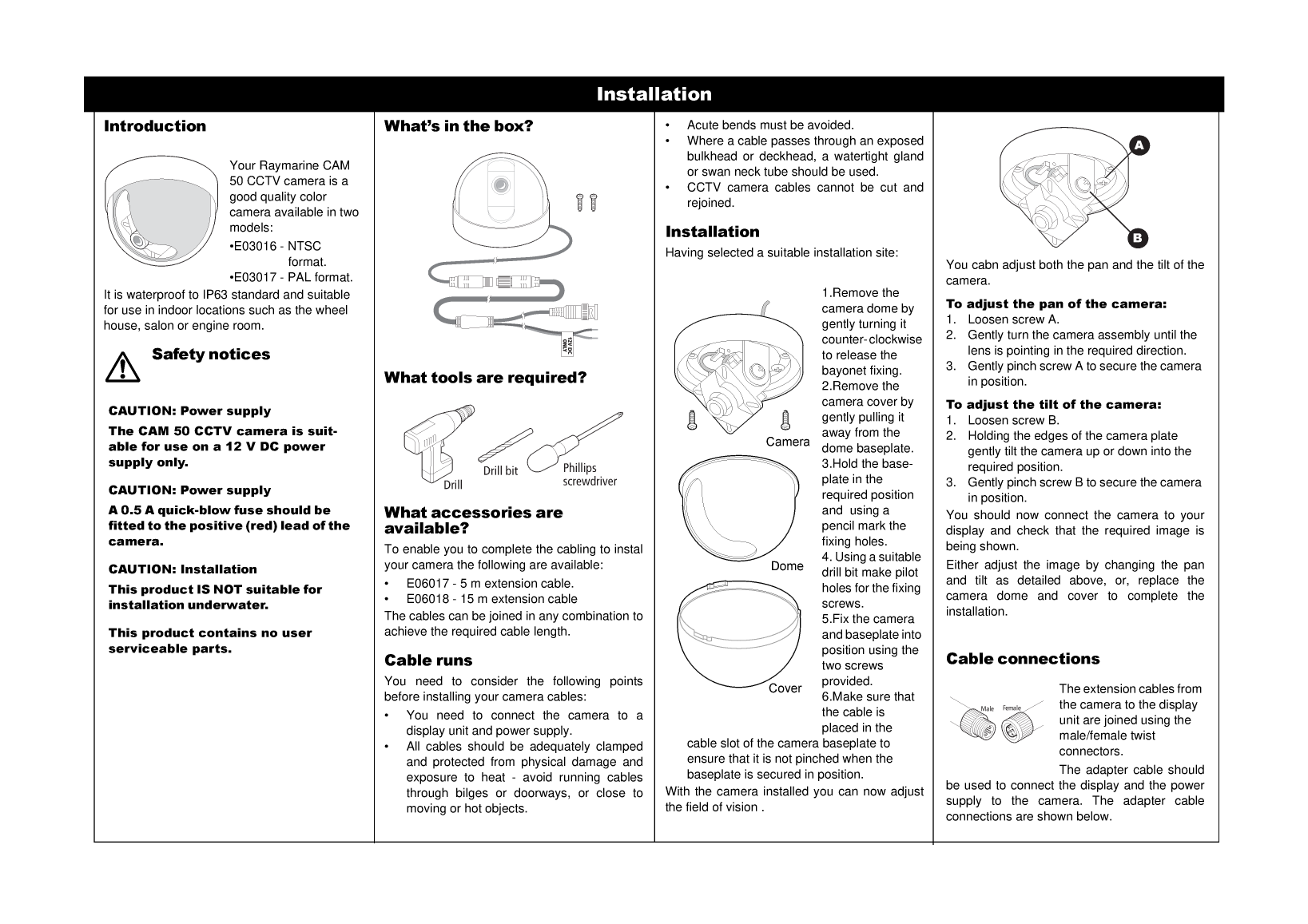 Installation

Introduction

Your Raymarine CAM 50 CCTV camera is a good quality color camera available in two models:
•E03016 - NTSC format.
•E03017 - PAL format.
It is waterproof to IP63 standard and suitable for use in indoor locations such as the wheel house, salon or engine room.

Safety notices

CAUTION: Power supply
The CAM 50 CCTV camera is suitable for use on a 12 V DC power supply only.

CAUTION: Power supply
A 0.5 A quick-blow fuse should be fitted to the positive (red) lead of the camera.

CAUTION: Installation
This product IS NOT suitable for installation underwater.

This product contains no user serviceable parts.

What's in the box?

12V DC ONLY

What tools are required?

Drill
Drill bit
Phillips screwdriver

What accessories are available?
To enable you to complete the cabling to instal your camera the following are available:
• E06017 - 5 m extension cable.
• E06018 - 15 m extension cable
The cables can be joined in any combination to achieve the required cable length.

Cable runs
You need to consider the following points before installing your camera cables:
• You need to connect the camera to a display unit and power supply.
• All cables should be adequately clamped and protected from physical damage and exposure to heat - avoid running cables through bilges or doorways, or close to moving or hot objects.
• Acute bends must be avoided.
• Where a cable passes through an exposed bulkhead or deckhead, a watertight gland or swan neck tube should be used.
• CCTV camera cables cannot be cut and rejoined.

Installation
Having selected a suitable installation site:

Camera
Dome
Cover

1.Remove the camera dome by gently turning it counter- clockwise to release the bayonet fixing.
2.Remove the camera cover by gently pulling it away from the dome baseplate.
3.Hold the baseplate in the required position and using a pencil mark the fixing holes.
4. Using a suitable drill bit make pilot holes for the fixing screws.
5.Fix the camera and baseplate into position using the two screws provided.
6.Make sure that the cable is placed in the cable slot of the camera baseplate to ensure that it is not pinched when the baseplate is secured in position.
With the camera installed you can now adjust the field of vision .

A
B

You cabn adjust both the pan and the tilt of the camera.
To adjust the pan of the camera:
1. Loosen screw A.
2. Gently turn the camera assembly until the lens is pointing in the required direction.
3. Gently pinch screw A to secure the camera in position.
To adjust the tilt of the camera:
1. Loosen screw B.
2. Holding the edges of the camera plate gently tilt the camera up or down into the required position.
3. Gently pinch screw B to secure the camera in position.
You should now connect the camera to your display and check that the required image is being shown.
Either adjust the image by changing the pan and tilt as detailed above, or, replace the camera dome and cover to complete the installation.

Cable connections

Male Female

The extension cables from the camera to the display unit are joined using the male/female twist connectors.
The adapter cable should be used to connect the display and the power supply to the camera. The adapter cable connections are shown below.