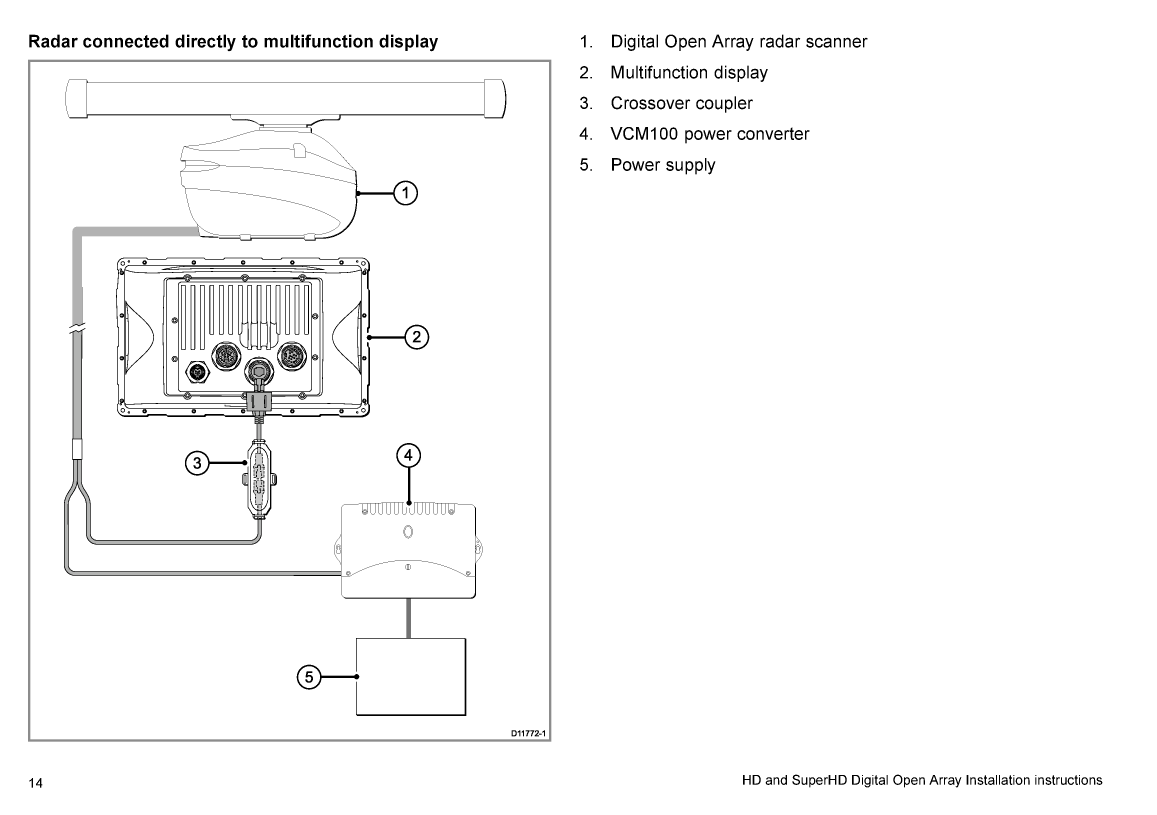 Radar connected directly to multifunction display

1
2
3
4
5

D11772-1

1. Digital Open Array radar scanner
2. Multifunction display
3. Crossover coupler
4. VCM100 power converter
5. Power supply

14

HD and SuperHD Digital Open Array Installation instructions