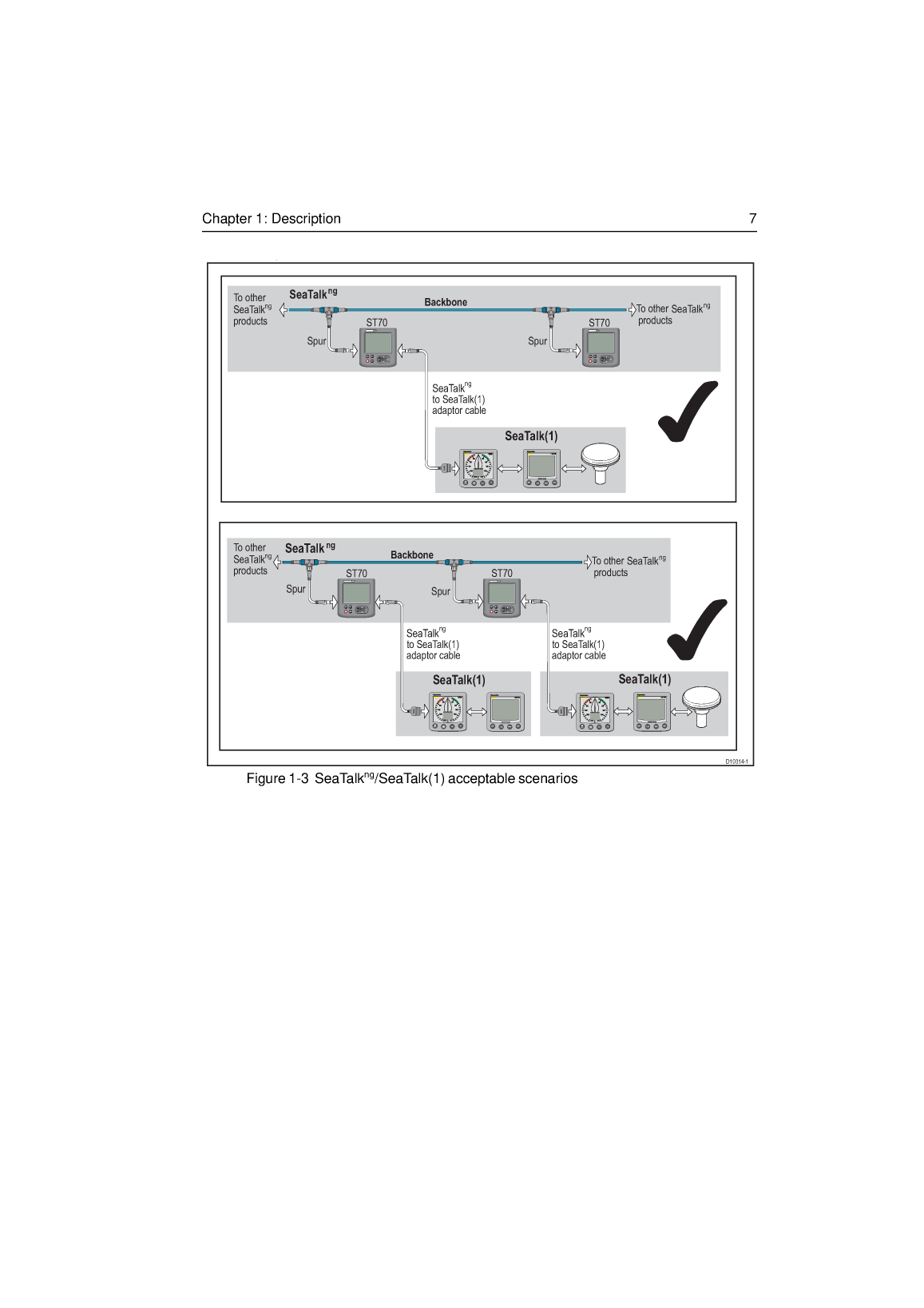 Chapter 1: Description 7

To other SeaTalk$^{ng}$ products

SeaTalk$^{ng}$

Backbone

To other SeaTalk$^{ng}$ products

ST70

ST70

Spur

Spur

SeaTalk$^{ng}$ to SeaTalk(1) adaptor cable

SeaTalk(1)

To other SeaTalk$^{ng}$ products

SeaTalk$^{ng}$

Backbone

To other SeaTalk$^{ng}$ products

ST70

ST70

Spur

Spur

SeaTalk$^{ng}$ to SeaTalk(1) adaptor cable

SeaTalk$^{ng}$ to SeaTalk(1) adaptor cable

SeaTalk(1)

SeaTalk(1)

D10314-1

Figure 1-3 SeaTalk$^{ng}$/SeaTalk(1) acceptable scenarios