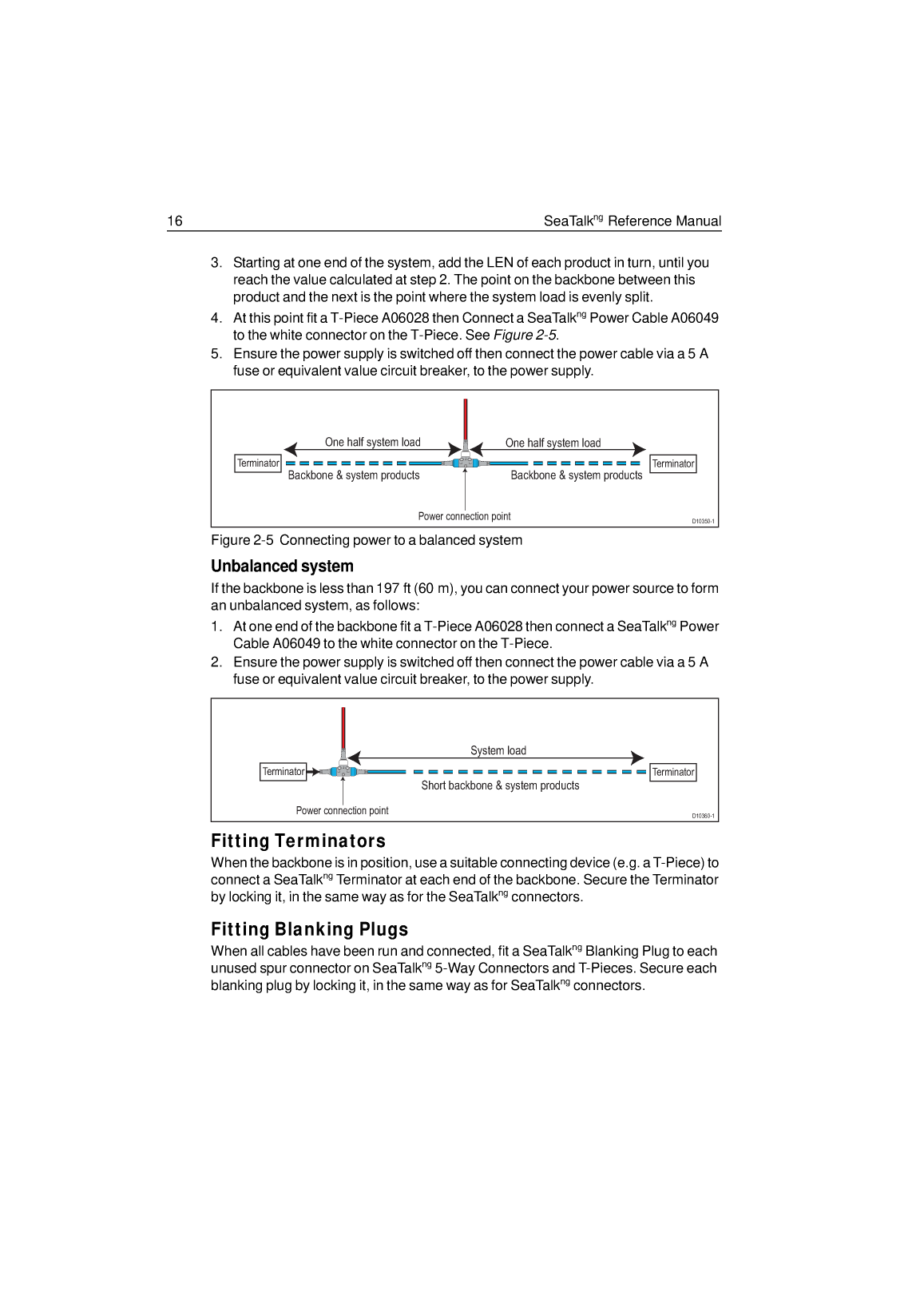 16 SeaTalk$^{ng}$ Reference Manual

3. Starting at one end of the system, add the LEN of each product in turn, until you reach the value calculated at step 2. The point on the backbone between this product and the next is the point where the system load is evenly split.

4. At this point fit a T-Piece A06028 then Connect a SeaTalk$^{ng}$ Power Cable A06049 to the white connector on the T-Piece. See Figure 2-5.

5. Ensure the power supply is switched off then connect the power cable via a 5 A fuse or equivalent value circuit breaker, to the power supply.

One half system load
One half system load
Terminator
Terminator
Backbone & system products
Backbone & system products
Power connection point
D10350-1

Figure 2-5 Connecting power to a balanced system

Unbalanced system

If the backbone is less than 197 ft (60 m), you can connect your power source to form an unbalanced system, as follows:

1. At one end of the backbone fit a T-Piece A06028 then connect a SeaTalk$^{ng}$ Power Cable A06049 to the white connector on the T-Piece.

2. Ensure the power supply is switched off then connect the power cable via a 5 A fuse or equivalent value circuit breaker, to the power supply.

System load
Terminator
Terminator
Short backbone & system products
Power connection point
D10360-1

Fitting Terminators

When the backbone is in position, use a suitable connecting device (e.g. a T-Piece) to connect a SeaTalk$^{ng}$ Terminator at each end of the backbone. Secure the Terminator by locking it, in the same way as for the SeaTalk$^{ng}$ connectors.

Fitting Blanking Plugs

When all cables have been run and connected, fit a SeaTalk$^{ng}$ Blanking Plug to each unused spur connector on SeaTalk$^{ng}$ 5-Way Connectors and T-Pieces. Secure each blanking plug by locking it, in the same way as for SeaTalk$^{ng}$ connectors.