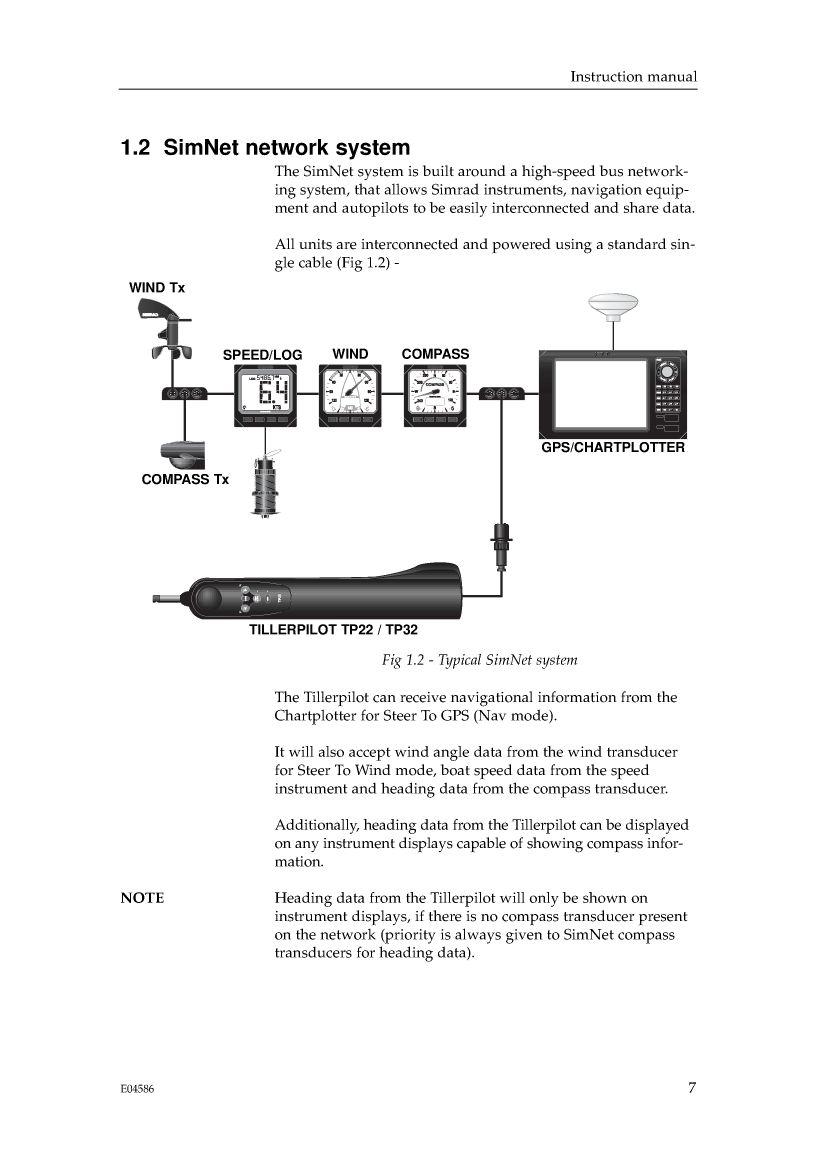 Instruction manual

1.2 SimNet network system

The SimNet system is built around a high-speed bus networking system, that allows Simrad instruments, navigation equipment and autopilots to be easily interconnected and share data.

All units are interconnected and powered using a standard single cable (Fig 1.2) -

WIND Tx

SPEED/LOG

WIND

COMPASS

GPS/CHARTPLOTTER

COMPASS Tx

TILLERPILOT TP22 / TP32

Fig 1.2 - Typical SimNet system

The Tillerpilot can receive navigational information from the Chartplotter for Steer To GPS (Nav mode).

It will also accept wind angle data from the wind transducer for Steer To Wind mode, boat speed data from the speed instrument and heading data from the compass transducer.

Additionally, heading data from the Tillerpilot can be displayed on any instrument displays capable of showing compass information.

NOTE

Heading data from the Tillerpilot will only be shown on instrument displays, if there is no compass transducer present on the network (priority is always given to SimNet compass transducers for heading data).

E04586

7