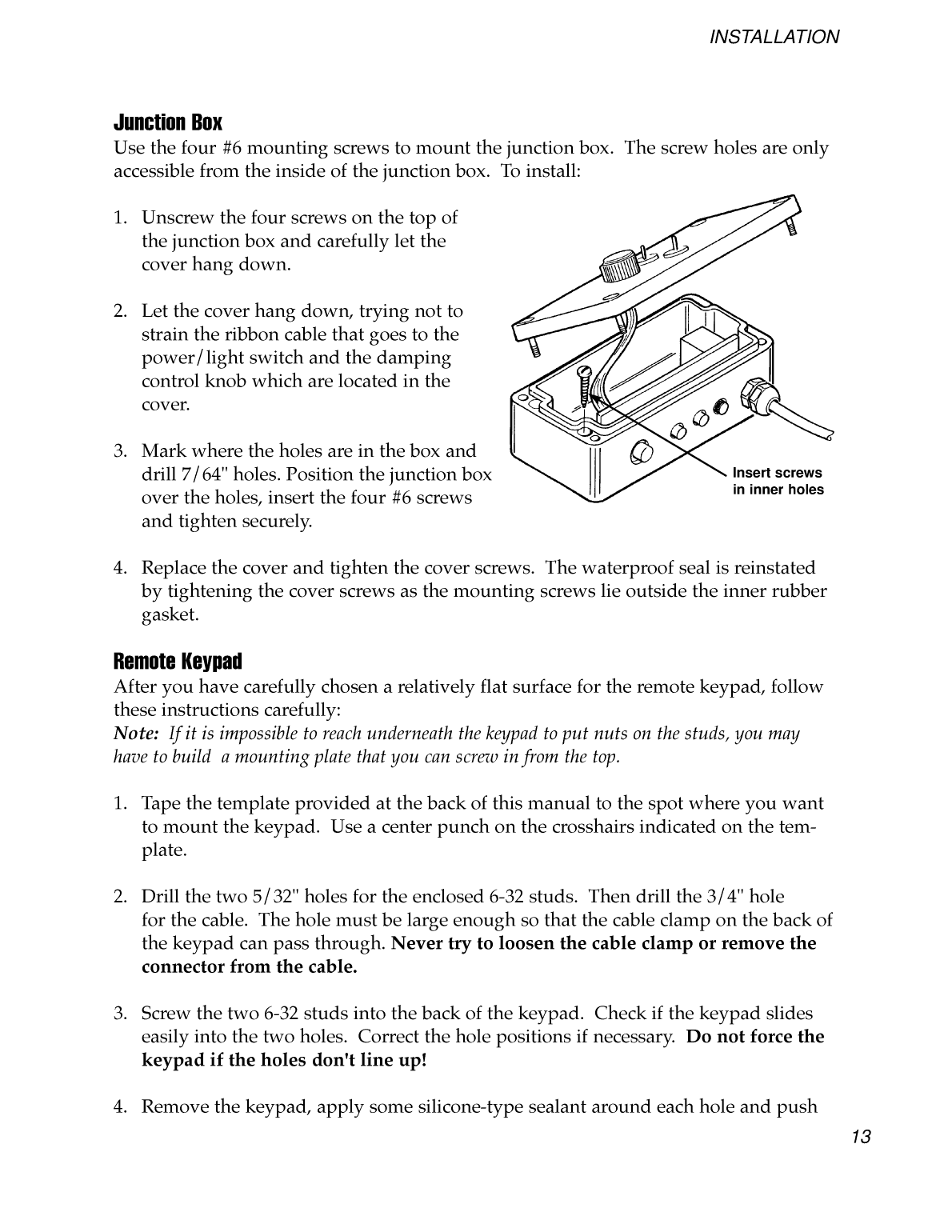 INSTALLATION

Junction Box
Use the four #6 mounting screws to mount the junction box. The screw holes are only accessible from the inside of the junction box. To install:

1. Unscrew the four screws on the top of the junction box and carefully let the cover hang down.

2. Let the cover hang down, trying not to strain the ribbon cable that goes to the power/light switch and the damping control knob which are located in the cover.

3. Mark where the holes are in the box and drill 7/64" holes. Position the junction box over the holes, insert the four #6 screws and tighten securely.

Insert screws in inner holes

4. Replace the cover and tighten the cover screws. The waterproof seal is reinstated by tightening the cover screws as the mounting screws lie outside the inner rubber gasket.

Remote Keypad
After you have carefully chosen a relatively flat surface for the remote keypad, follow these instructions carefully:
Note: If it is impossible to reach underneath the keypad to put nuts on the studs, you may have to build a mounting plate that you can screw in from the top.

1. Tape the template provided at the back of this manual to the spot where you want to mount the keypad. Use a center punch on the crosshairs indicated on the template.

2. Drill the two 5/32" holes for the enclosed 6-32 studs. Then drill the 3/4" hole for the cable. The hole must be large enough so that the cable clamp on the back of the keypad can pass through. Never try to loosen the cable clamp or remove the connector from the cable.

3. Screw the two 6-32 studs into the back of the keypad. Check if the keypad slides easily into the two holes. Correct the hole positions if necessary. Do not force the keypad if the holes don't line up!

4. Remove the keypad, apply some silicone-type sealant around each hole and push

13