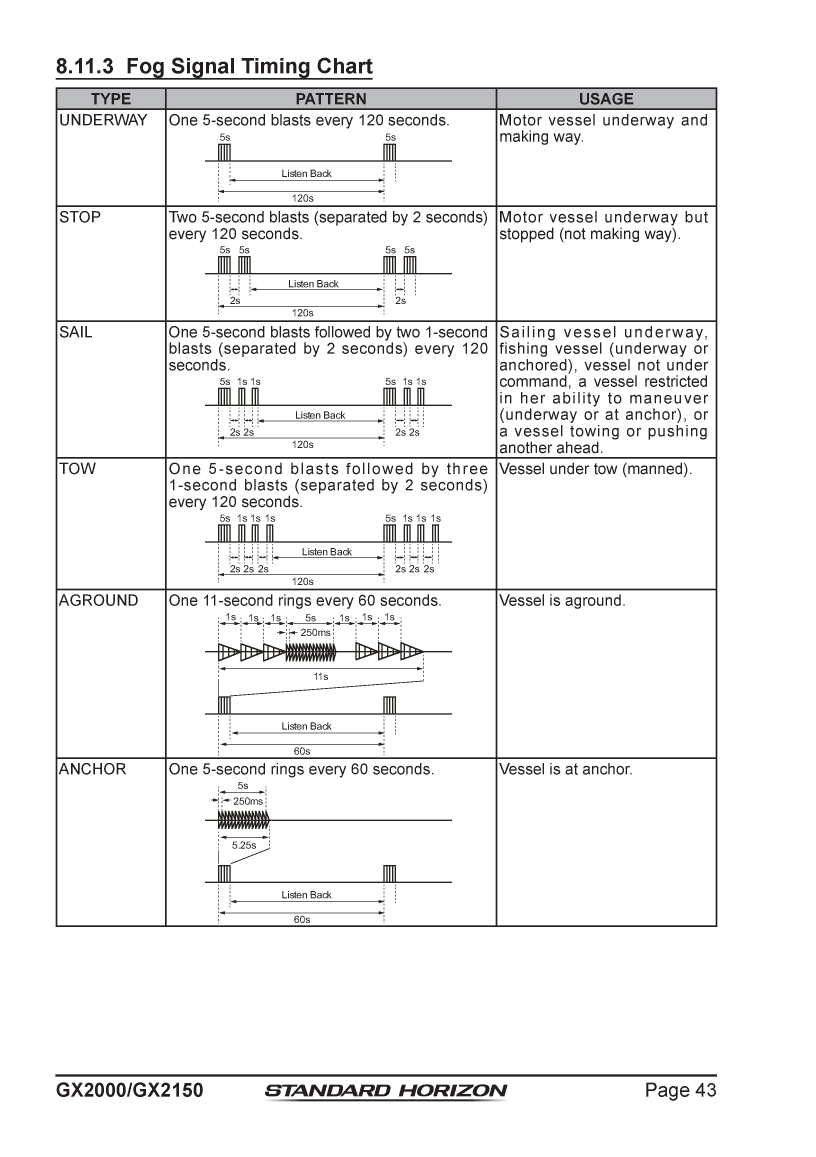 8.11.3 Fog Signal Timing Chart

| TYPE | PATTERN | USAGE |
|---|---|---|
| UNDERWAY | One 5-second blasts every 120 seconds. 5s 5s Listen Back 120s | Motor vessel underway and making way. |
| STOP | Two 5-second blasts (separated by 2 seconds) every 120 seconds. 5s 5s 5s 5s Listen Back 2s 2s 120s | Motor vessel underway but stopped (not making way). |
| SAIL | One 5-second blasts followed by two 1-second blasts (separated by 2 seconds) every 120 seconds. 5s 1s 1s 5s 1s 1s Listen Back 2s 2s 2s 2s 120s | Sailing vessel underway, fishing vessel (underway or anchored), vessel not under command, a vessel restricted in her ability to maneuver (underway or at anchor), or a vessel towing or pushing another ahead. |
| TOW | One 5-second blasts followed by three 1-second blasts (separated by 2 seconds) every 120 seconds. 5s 1s 1s 1s 5s 1s 1s 1s Listen Back 2s 2s 2s 2s 2s 2s 120s | Vessel under tow (manned). |
| AGROUND | One 11-second rings every 60 seconds. 1s 1s 1s 5s 1s 1s 1s 250ms 11s Listen Back 60s | Vessel is aground. |
| ANCHOR | One 5-second rings every 60 seconds. 5s 250ms 5.25s Listen Back 60s | Vessel is at anchor. |

GX2000/GX2150 STANDARD HORIZON Page 43