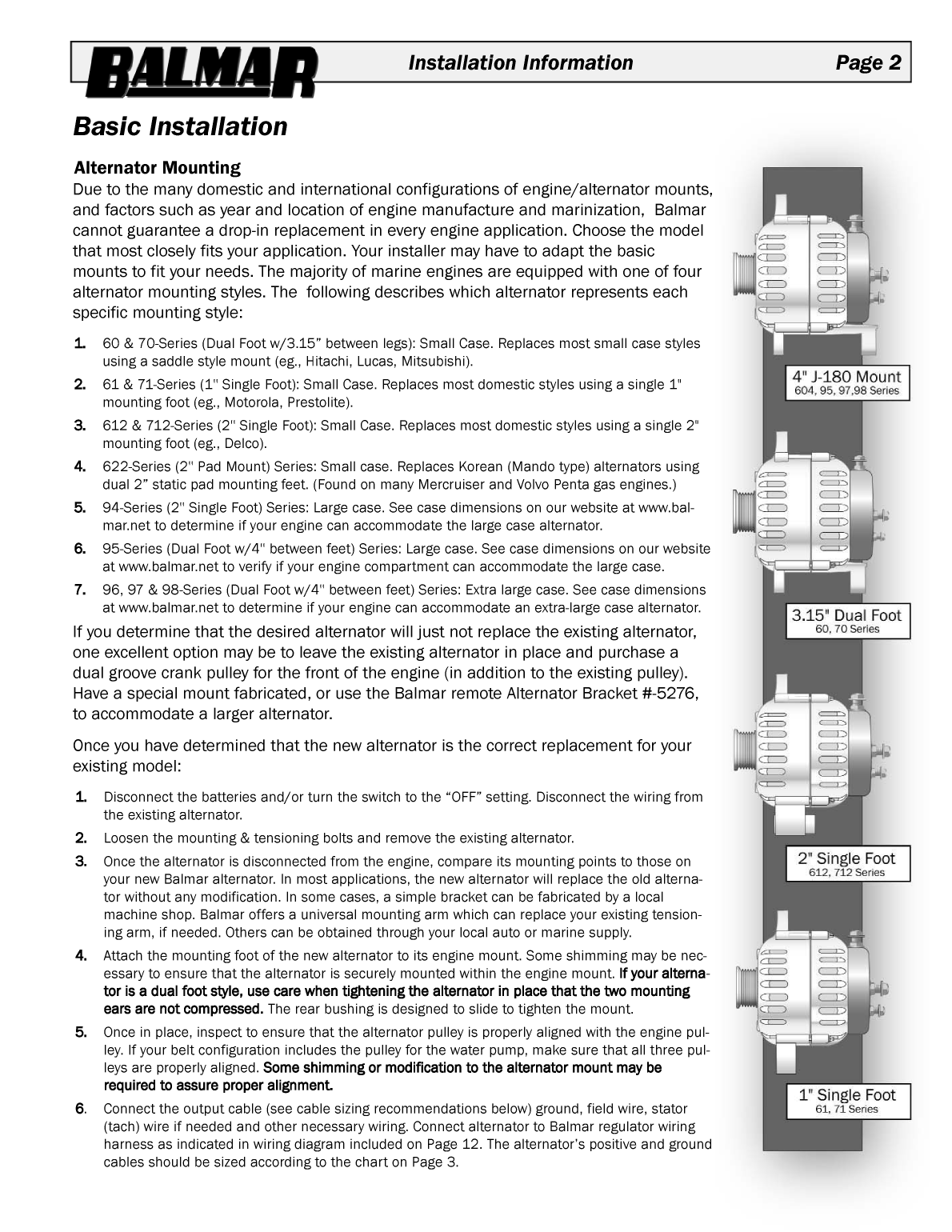 BALMAR Installation Information Page 2

Basic Installation

Alternator Mounting
Due to the many domestic and international configurations of engine/alternator mounts, and factors such as year and location of engine manufacture and marinization, Balmar cannot guarantee a drop-in replacement in every engine application. Choose the model that most closely fits your application. Your installer may have to adapt the basic mounts to fit your needs. The majority of marine engines are equipped with one of four alternator mounting styles. The following describes which alternator represents each specific mounting style:

1. 60 & 70-Series (Dual Foot w/3.15" between legs): Small Case. Replaces most small case styles using a saddle style mount (eg., Hitachi, Lucas, Mitsubishi).
2. 61 & 71-Series (1" Single Foot): Small Case. Replaces most domestic styles using a single 1" mounting foot (eg., Motorola, Prestolite).
3. 612 & 712-Series (2" Single Foot): Small Case. Replaces most domestic styles using a single 2" mounting foot (eg., Delco).
4. 622-Series (2" Pad Mount) Series: Small case. Replaces Korean (Mando type) alternators using dual 2" static pad mounting feet. (Found on many Mercruiser and Volvo Penta gas engines.)
5. 94-Series (2" Single Foot) Series: Large case. See case dimensions on our website at www.balmar.net to determine if your engine can accommodate the large case alternator.
6. 95-Series (Dual Foot w/4" between feet) Series: Large case. See case dimensions on our website at www.balmar.net to verify if your engine compartment can accommodate the large case.
7. 96, 97 & 98-Series (Dual Foot w/4" between feet) Series: Extra large case. See case dimensions at www.balmar.net to determine if your engine can accommodate an extra-large case alternator.

If you determine that the desired alternator will just not replace the existing alternator, one excellent option may be to leave the existing alternator in place and purchase a dual groove crank pulley for the front of the engine (in addition to the existing pulley). Have a special mount fabricated, or use the Balmar remote Alternator Bracket #-5276, to accommodate a larger alternator.

Once you have determined that the new alternator is the correct replacement for your existing model:

1. Disconnect the batteries and/or turn the switch to the "OFF" setting. Disconnect the wiring from the existing alternator.
2. Loosen the mounting & tensioning bolts and remove the existing alternator.
3. Once the alternator is disconnected from the engine, compare its mounting points to those on your new Balmar alternator. In most applications, the new alternator will replace the old alternator without any modification. In some cases, a simple bracket can be fabricated by a local machine shop. Balmar offers a universal mounting arm which can replace your existing tensioning arm, if needed. Others can be obtained through your local auto or marine supply.
4. Attach the mounting foot of the new alternator to its engine mount. Some shimming may be necessary to ensure that the alternator is securely mounted within the engine mount. If your alternator is a dual foot style, use care when tightening the alternator in place that the two mounting ears are not compressed. The rear bushing is designed to slide to tighten the mount.
5. Once in place, inspect to ensure that the alternator pulley is properly aligned with the engine pulley. If your belt configuration includes the pulley for the water pump, make sure that all three pulleys are properly aligned. Some shimming or modification to the alternator mount may be required to assure proper alignment.
6. Connect the output cable (see cable sizing recommendations below) ground, field wire, stator (tach) wire if needed and other necessary wiring. Connect alternator to Balmar regulator wiring harness as indicated in wiring diagram included on Page 12. The alternator's positive and ground cables should be sized according to the chart on Page 3.

4" J-180 Mount
604, 95, 97,98 Series

3.15" Dual Foot
60, 70 Series

2" Single Foot
612, 712 Series

1" Single Foot
61, 71 Series