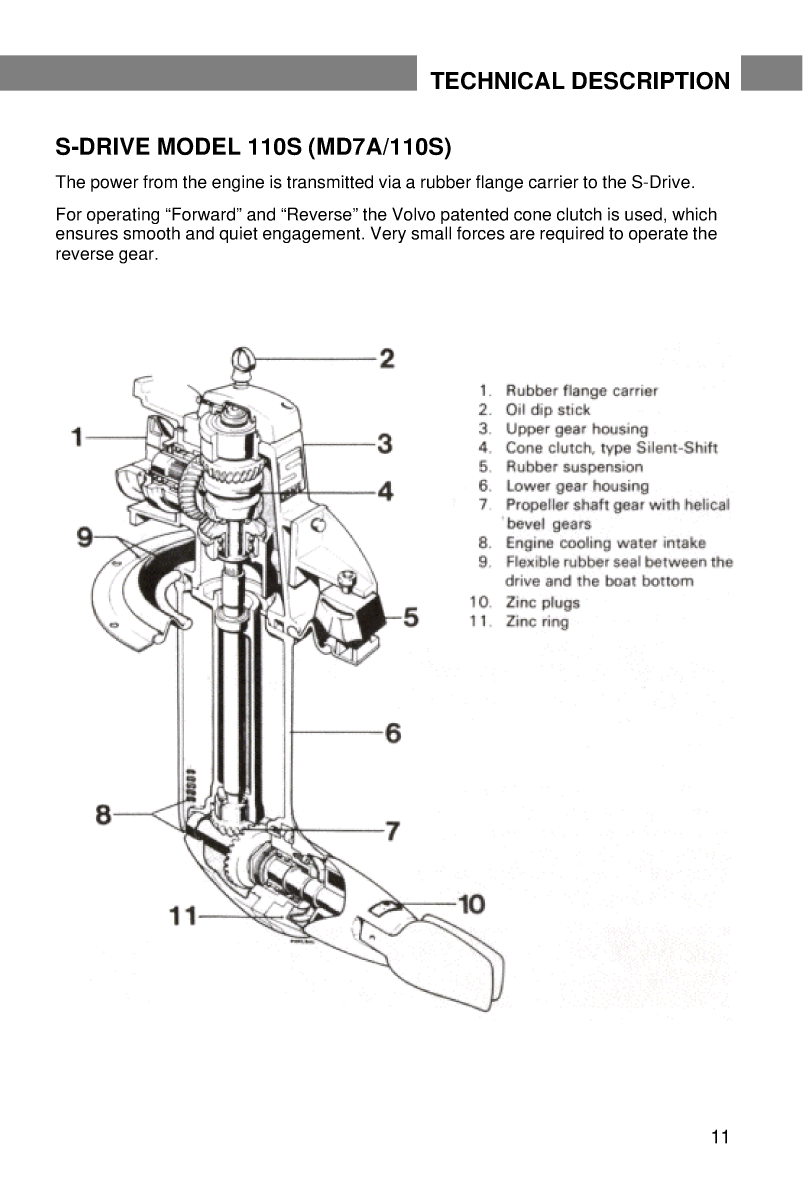 TECHNICAL DESCRIPTION

S-DRIVE MODEL 110S (MD7A/110S)

The power from the engine is transmitted via a rubber flange carrier to the S-Drive.

For operating “Forward” and “Reverse” the Volvo patented cone clutch is used, which ensures smooth and quiet engagement. Very small forces are required to operate the reverse gear.

2
1
3
4
9
5
6
8
7
11
10

1. Rubber flange carrier
2. Oil dip stick
3. Upper gear housing
4. Cone clutch, type Silent-Shift
5. Rubber suspension
6. Lower gear housing
7. Propeller shaft gear with helical bevel gears
8. Engine cooling water intake
9. Flexible rubber seal between the drive and the boat bottom
10. Zinc plugs
11. Zinc ring

11