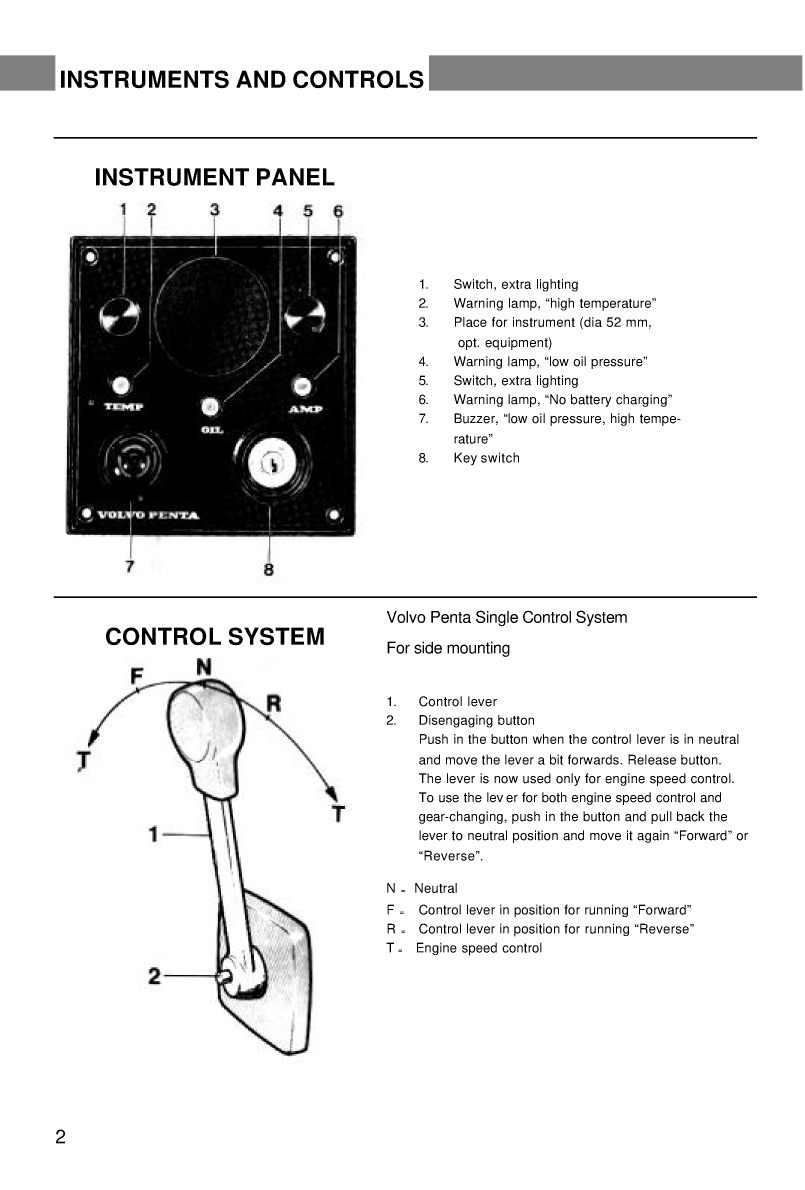 INSTRUMENTS AND CONTROLS

INSTRUMENT PANEL

1 2 3 4 5 6

TEMP
OIL
AMP
VOLVO PENTA

7 8

1. Switch, extra lighting
2. Warning lamp, “high temperature”
3. Place for instrument (dia 52 mm, opt. equipment)
4. Warning lamp, “low oil pressure”
5. Switch, extra lighting
6. Warning lamp, “No battery charging”
7. Buzzer, “low oil pressure, high temperature”
8. Key switch

CONTROL SYSTEM

F N R
T T
1
2

Volvo Penta Single Control System

For side mounting

1. Control lever
2. Disengaging button
Push in the button when the control lever is in neutral and move the lever a bit forwards. Release button. The lever is now used only for engine speed control. To use the lev er for both engine speed control and gear-changing, push in the button and pull back the lever to neutral position and move it again “Forward” or “Reverse”.

N = Neutral
F = Control lever in position for running “Forward”
R = Control lever in position for running “Reverse”
T = Engine speed control

2