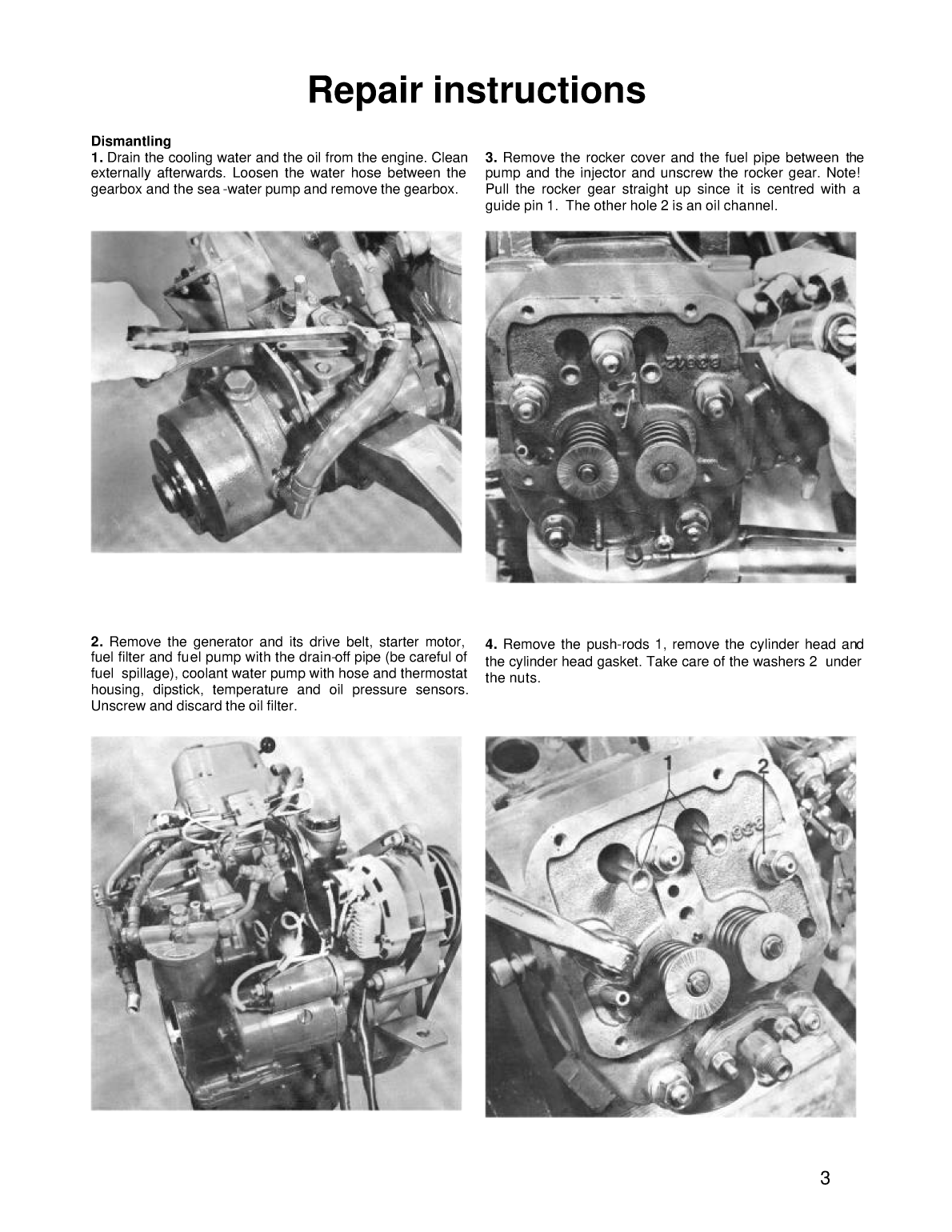 Repair instructions

Dismantling
1. Drain the cooling water and the oil from the engine. Clean externally afterwards. Loosen the water hose between the gearbox and the sea -water pump and remove the gearbox.

2. Remove the generator and its drive belt, starter motor, fuel filter and fuel pump with the drain-off pipe (be careful of fuel spillage), coolant water pump with hose and thermostat housing, dipstick, temperature and oil pressure sensors. Unscrew and discard the oil filter.

3. Remove the rocker cover and the fuel pipe between the pump and the injector and unscrew the rocker gear. Note! Pull the rocker gear straight up since it is centred with a guide pin 1. The other hole 2 is an oil channel.

2

4. Remove the push-rods 1, remove the cylinder head and the cylinder head gasket. Take care of the washers 2 under the nuts.

1

2

3