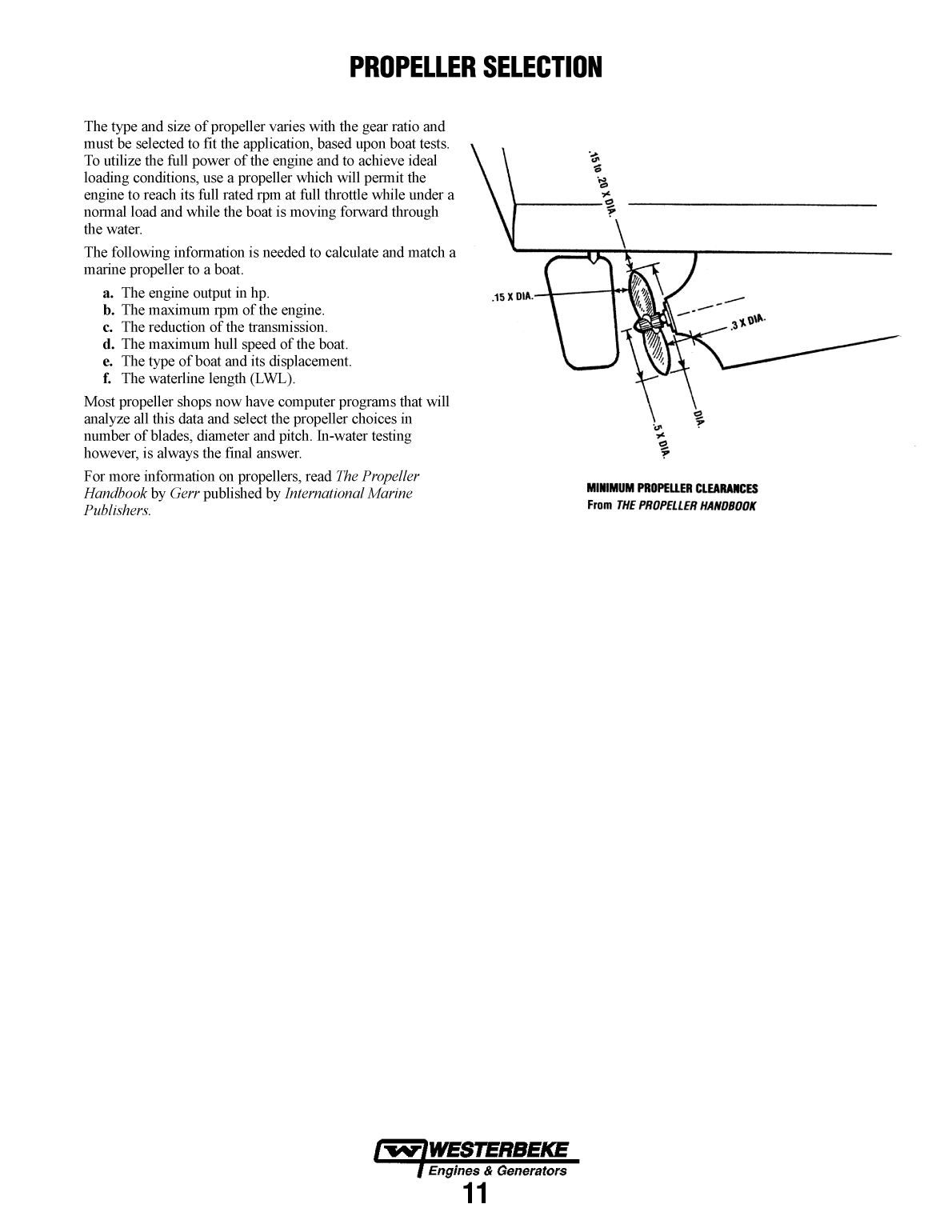 PROPELLER SELECTION

The type and size of propeller varies with the gear ratio and must be selected to fit the application, based upon boat tests. To utilize the full power of the engine and to achieve ideal loading conditions, use a propeller which will permit the engine to reach its full rated rpm at full throttle while under a normal load and while the boat is moving forward through the water.

The following information is needed to calculate and match a marine propeller to a boat.

a. The engine output in hp.
b. The maximum rpm of the engine.
c. The reduction of the transmission.
d. The maximum hull speed of the boat.
e. The type of boat and its displacement.
f. The waterline length (LWL).

Most propeller shops now have computer programs that will analyze all this data and select the propeller choices in number of blades, diameter and pitch. In-water testing however, is always the final answer.

For more information on propellers, read The Propeller Handbook by Gerr published by International Marine Publishers.

.15 to .20 X DIA.
.15 X DIA.
.3 X DIA.
DIA.
.5 X DIA.

MINIMUM PROPELLER CLEARANCES
From THE PROPELLER HANDBOOK

WESTERBEKE
Engines & Generators
11