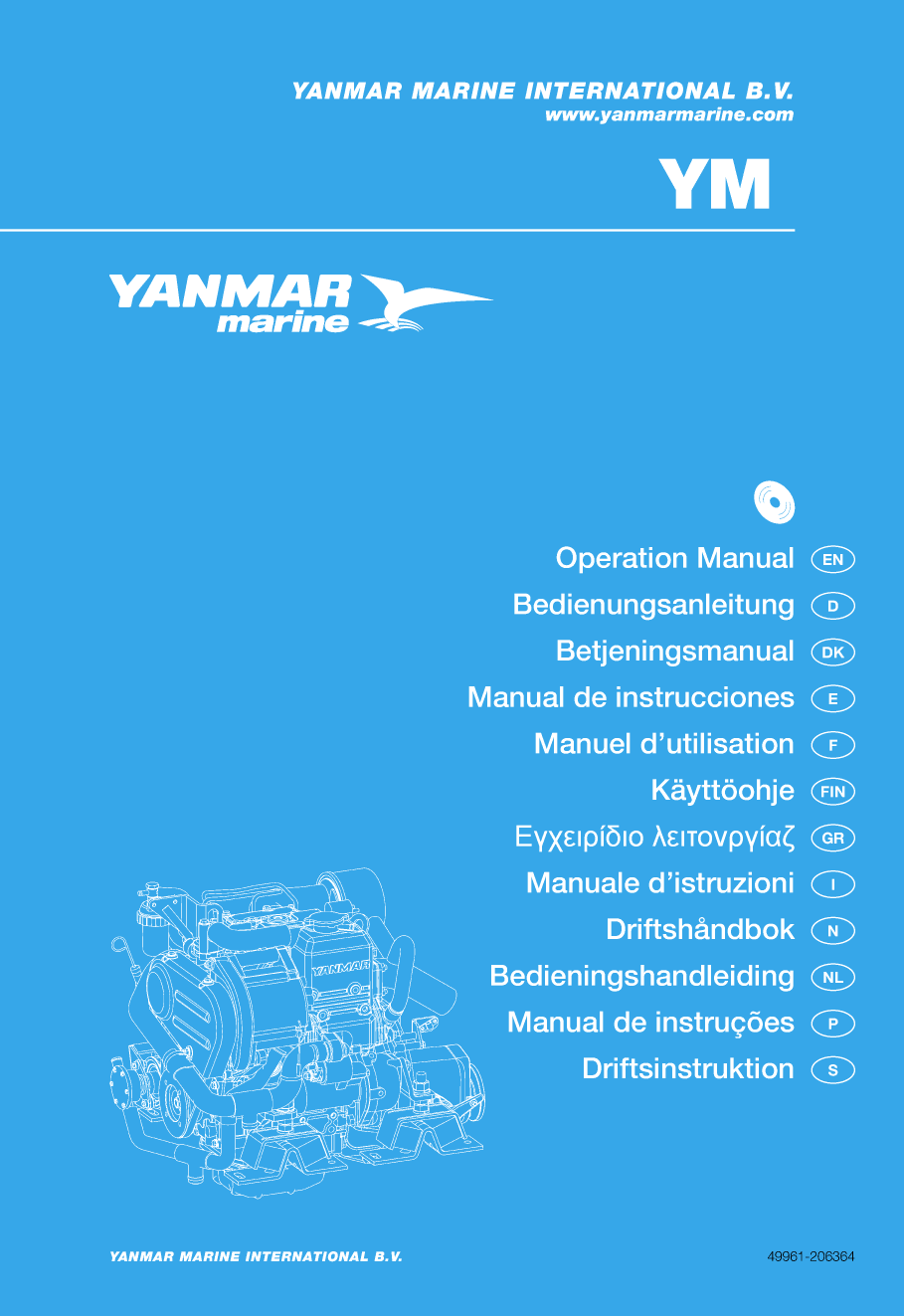 YANMAR MARINE INTERNATIONAL B.V.
www.yanmarmarine.com

YM

YANMAR
marine

Operation Manual EN
Bedienungsanleitung D
Betjeningsmanual DK
Manual de instrucciones E
Manuel d'utilisation F
Käyttöohje FIN
Εγχειρίδιο λειτονργίαζ GR
Manuale d'istruzioni I
Driftshåndbok N
Bedieningshandleiding NL
Manual de instruções P
Driftsinstruktion S

YANMAR

YANMAR MARINE INTERNATIONAL B.V.

49961-206364