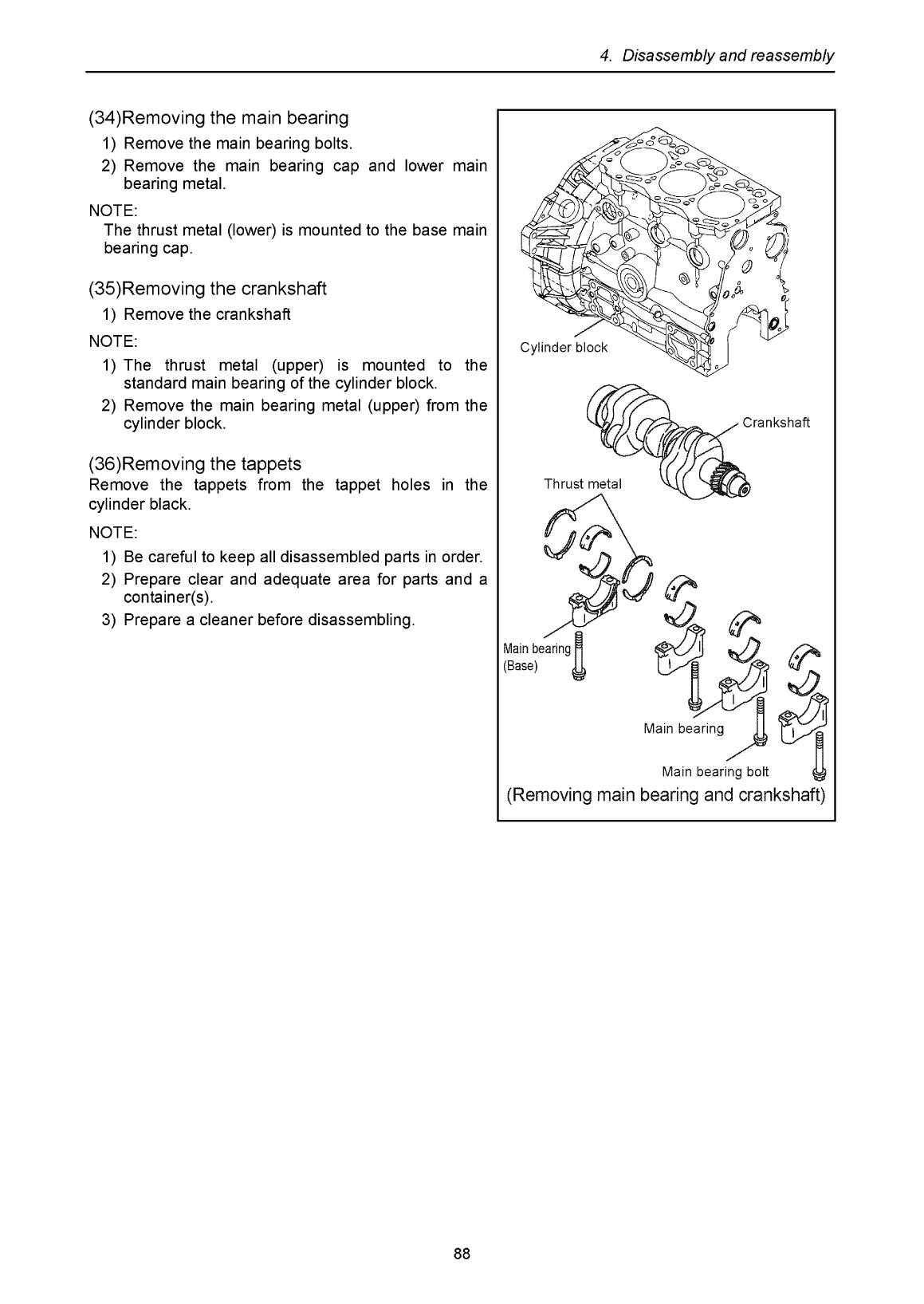 4. Disassembly and reassembly

(34)Removing the main bearing
1) Remove the main bearing bolts.
2) Remove the main bearing cap and lower main bearing metal.

NOTE:
The thrust metal (lower) is mounted to the base main bearing cap.

(35)Removing the crankshaft
1) Remove the crankshaft

NOTE:
1) The thrust metal (upper) is mounted to the standard main bearing of the cylinder block.
2) Remove the main bearing metal (upper) from the cylinder block.

(36)Removing the tappets
Remove the tappets from the tappet holes in the cylinder black.

NOTE:
1) Be careful to keep all disassembled parts in order.
2) Prepare clear and adequate area for parts and a container(s).
3) Prepare a cleaner before disassembling.

Cylinder block
Crankshaft
Thrust metal
Main bearing (Base)
Main bearing
Main bearing bolt
(Removing main bearing and crankshaft)

88