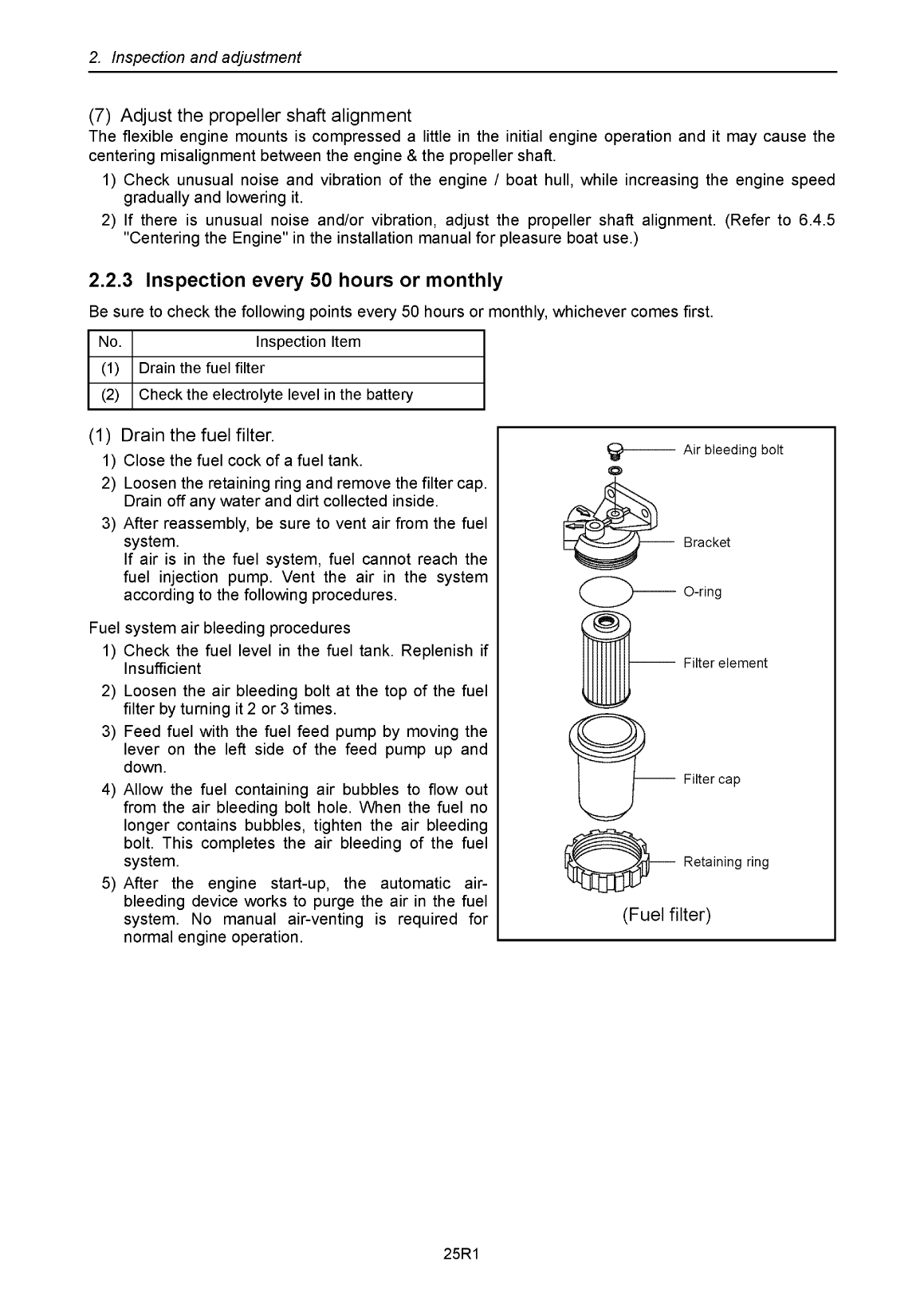 2. Inspection and adjustment

(7) Adjust the propeller shaft alignment
The flexible engine mounts is compressed a little in the initial engine operation and it may cause the centering misalignment between the engine & the propeller shaft.

1) Check unusual noise and vibration of the engine / boat hull, while increasing the engine speed gradually and lowering it.
2) If there is unusual noise and/or vibration, adjust the propeller shaft alignment. (Refer to 6.4.5 "Centering the Engine" in the installation manual for pleasure boat use.)

2.2.3 Inspection every 50 hours or monthly
Be sure to check the following points every 50 hours or monthly, whichever comes first.

| No. | Inspection Item |
|---|---|
| (1) | Drain the fuel filter |
| (2) | Check the electrolyte level in the battery |

(1) Drain the fuel filter.
1) Close the fuel cock of a fuel tank.
2) Loosen the retaining ring and remove the filter cap. Drain off any water and dirt collected inside.
3) After reassembly, be sure to vent air from the fuel system.
If air is in the fuel system, fuel cannot reach the fuel injection pump. Vent the air in the system according to the following procedures.

Fuel system air bleeding procedures
1) Check the fuel level in the fuel tank. Replenish if Insufficient
2) Loosen the air bleeding bolt at the top of the fuel filter by turning it 2 or 3 times.
3) Feed fuel with the fuel feed pump by moving the lever on the left side of the feed pump up and down.
4) Allow the fuel containing air bubbles to flow out from the air bleeding bolt hole. When the fuel no longer contains bubbles, tighten the air bleeding bolt. This completes the air bleeding of the fuel system.
5) After the engine start-up, the automatic air-bleeding device works to purge the air in the fuel system. No manual air-venting is required for normal engine operation.

Air bleeding bolt
Bracket
O-ring
Filter element
Filter cap
Retaining ring
(Fuel filter)

25R1