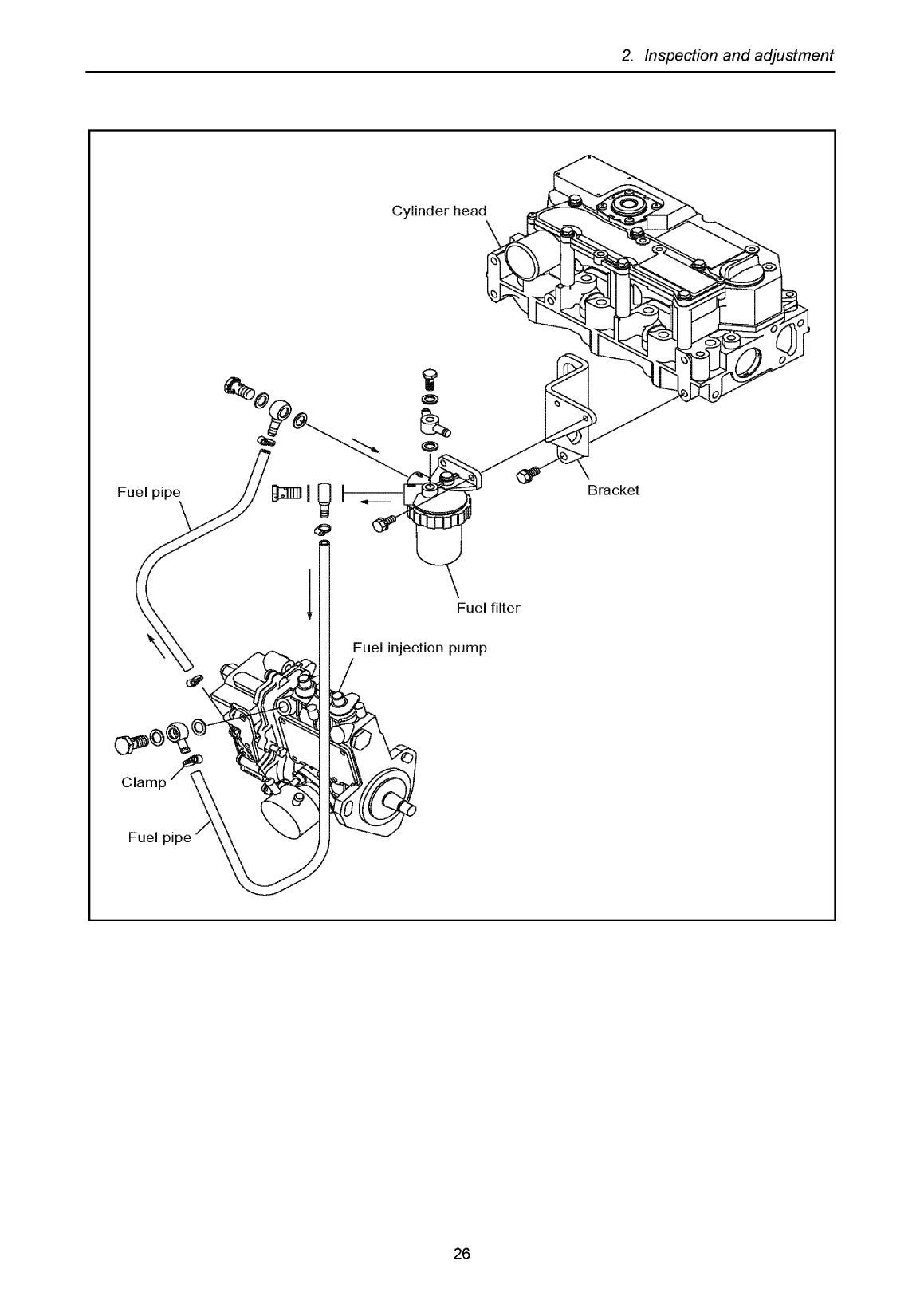 2. Inspection and adjustment

Cylinder head

Fuel pipe

Bracket

Fuel filter

Fuel injection pump

Clamp

Fuel pipe

26