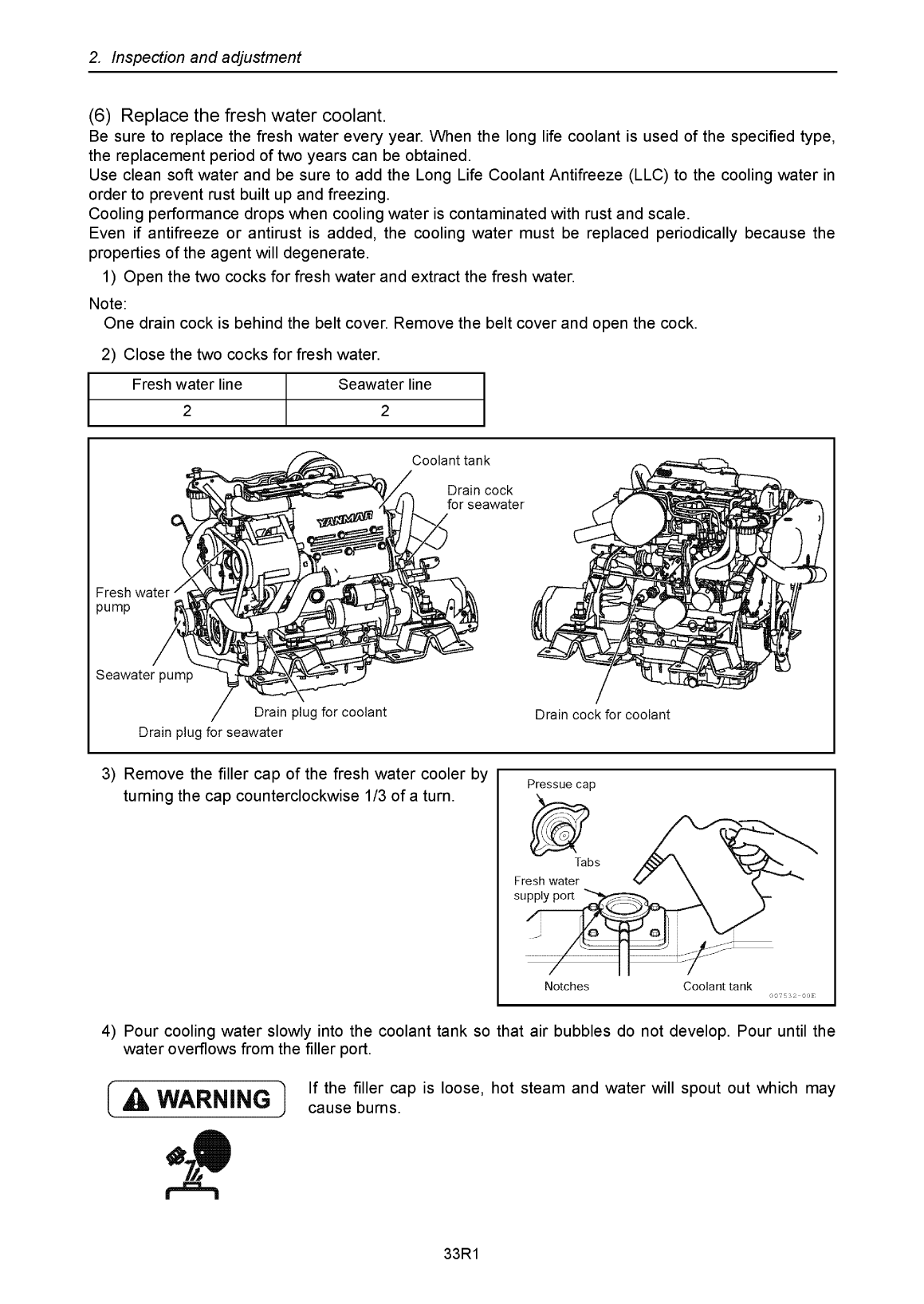 2. Inspection and adjustment

(6) Replace the fresh water coolant.
Be sure to replace the fresh water every year. When the long life coolant is used of the specified type, the replacement period of two years can be obtained.
Use clean soft water and be sure to add the Long Life Coolant Antifreeze (LLC) to the cooling water in order to prevent rust built up and freezing.
Cooling performance drops when cooling water is contaminated with rust and scale.
Even if antifreeze or antirust is added, the cooling water must be replaced periodically because the properties of the agent will degenerate.
1) Open the two cocks for fresh water and extract the fresh water.
Note:
One drain cock is behind the belt cover. Remove the belt cover and open the cock.
2) Close the two cocks for fresh water.

| Fresh water line | Seawater line |
|---|---|
| 2 | 2 |

Coolant tank
Drain cock for seawater
YANMAR
Fresh water pump
Seawater pump
Drain plug for coolant
Drain plug for seawater
Drain cock for coolant

3) Remove the filler cap of the fresh water cooler by turning the cap counterclockwise 1/3 of a turn.

Pressue cap
Tabs
Fresh water supply port
Notches
Coolant tank
007532-00E

4) Pour cooling water slowly into the coolant tank so that air bubbles do not develop. Pour until the water overflows from the filler port.

WARNING

If the filler cap is loose, hot steam and water will spout out which may cause burns.

33R1