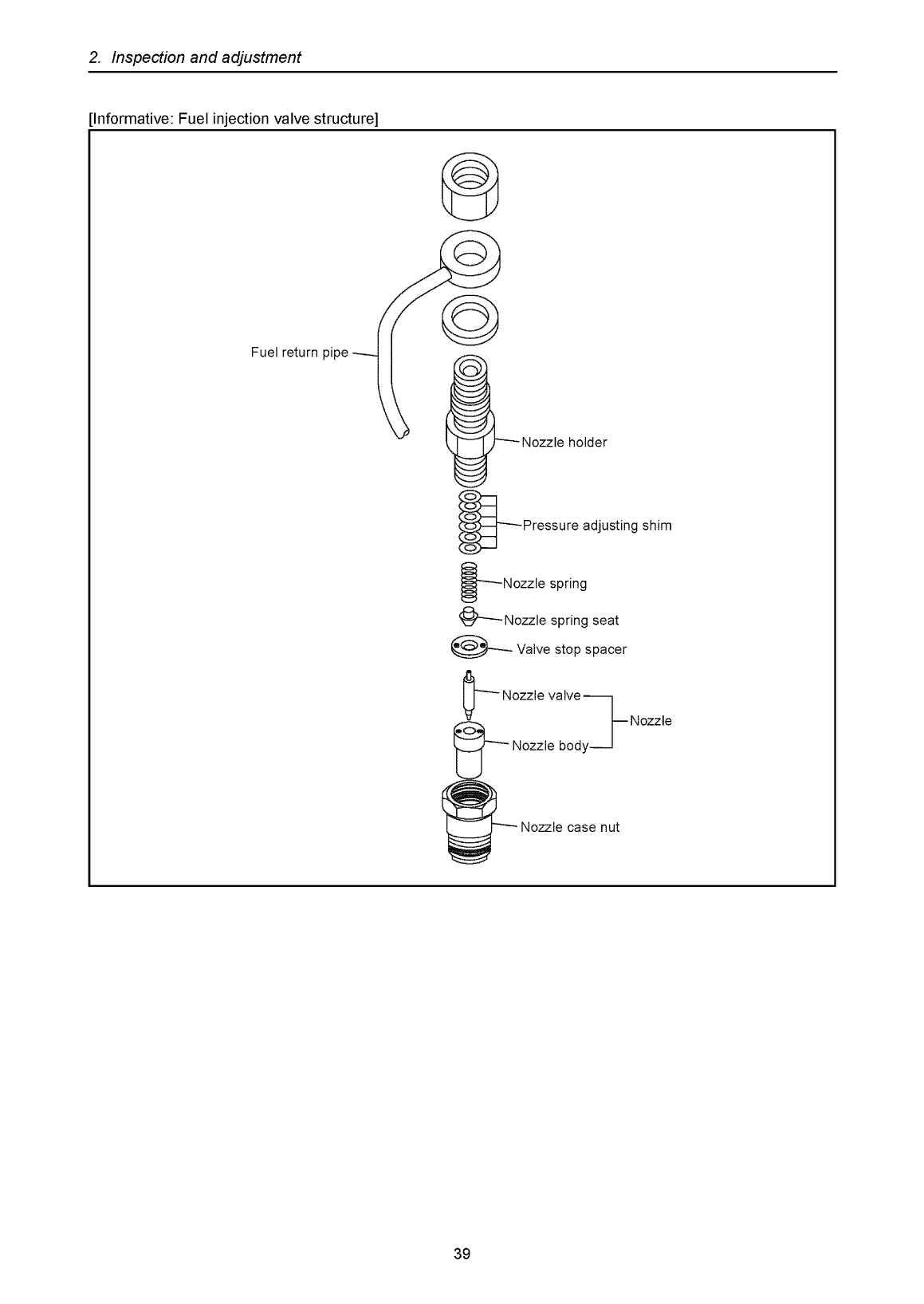 2. Inspection and adjustment

[Informative: Fuel injection valve structure]

Fuel return pipe

Nozzle holder

Pressure adjusting shim

Nozzle spring

Nozzle spring seat

Valve stop spacer

Nozzle valve

Nozzle

Nozzle body

Nozzle case nut

39