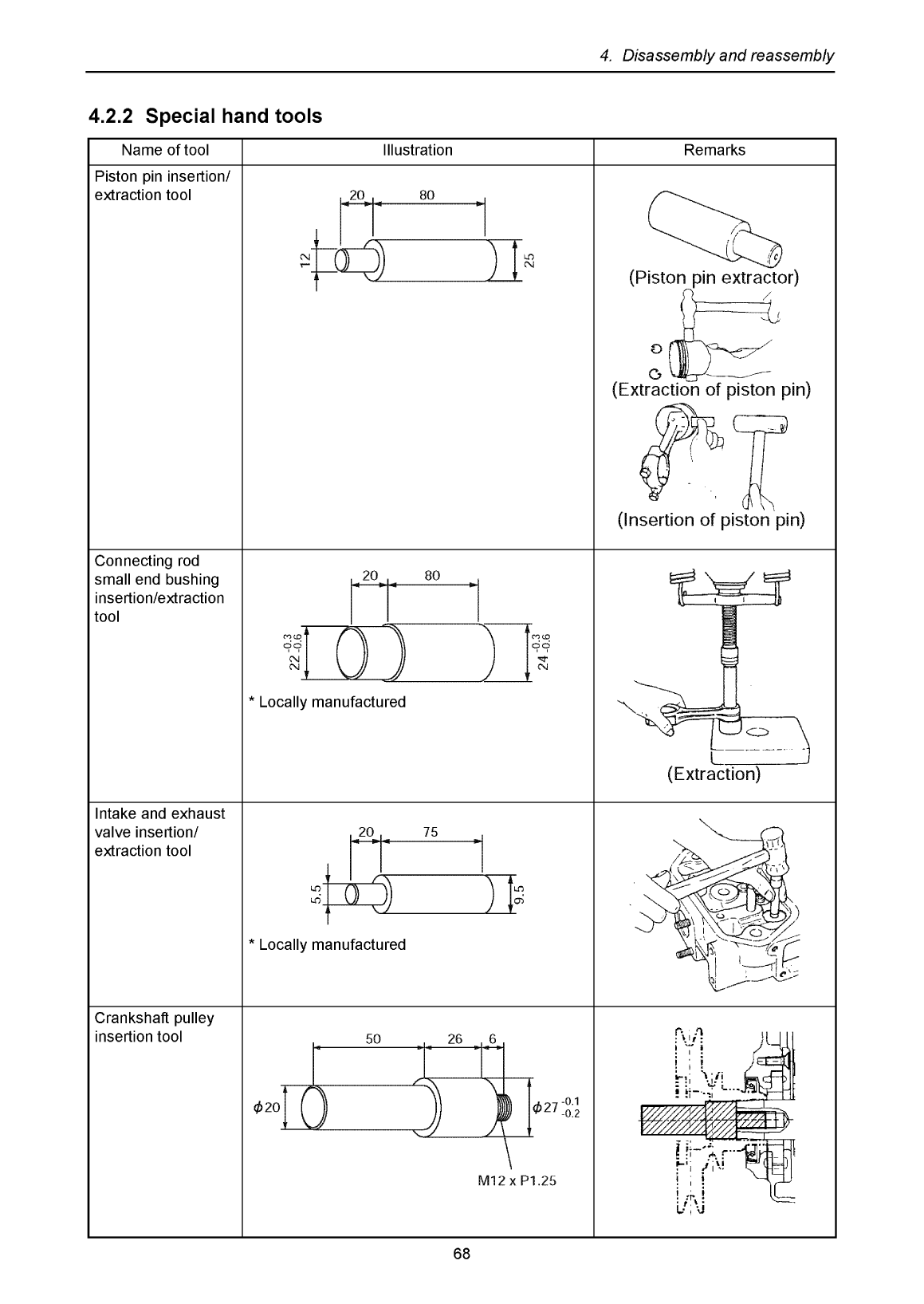 4. Disassembly and reassembly

4.2.2 Special hand tools

| Name of tool | Illustration | Remarks |
|---|---|---|
| Piston pin insertion/ extraction tool | 20 80 12 25 | (Piston pin extractor) (Extraction of piston pin) (Insertion of piston pin) |
| Connecting rod small end bushing insertion/extraction tool | 20 80 $22^{-0.3}_{-0.6}$ $24^{-0.3}_{-0.6}$ * Locally manufactured | (Extraction) |
| Intake and exhaust valve insertion/ extraction tool | 20 75 5.5 9.5 * Locally manufactured | |
| Crankshaft pulley insertion tool | 50 26 6 $\phi 20$ $\phi 27^{-0.1}_{-0.2}$ M12 x P1.25 | |

68