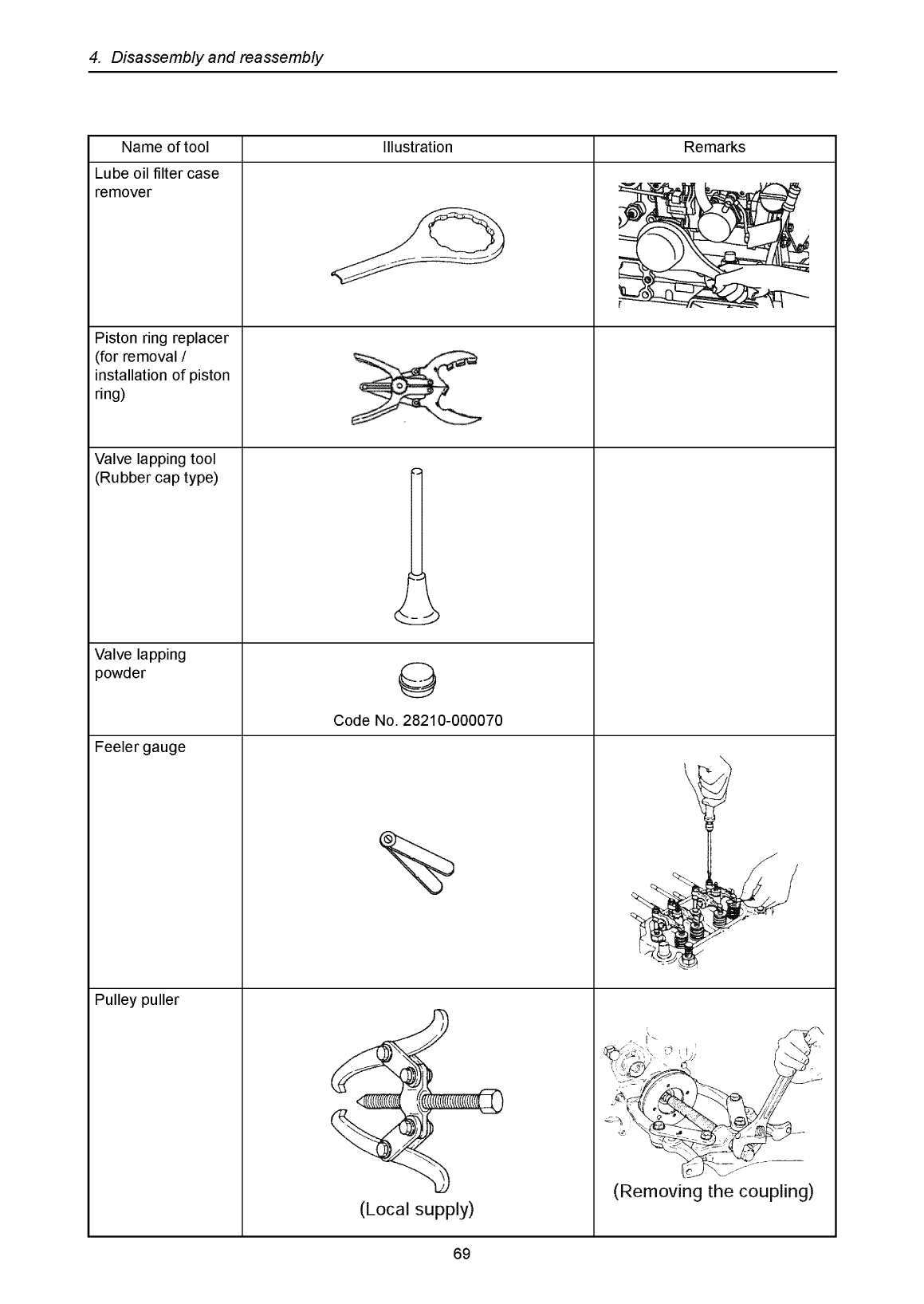 4. Disassembly and reassembly

| Name of tool | Illustration | Remarks |
|---|---|---|
| Lube oil filter case remover | | |
| Piston ring replacer (for removal / installation of piston ring) | | |
| Valve lapping tool (Rubber cap type) | | |
| Valve lapping powder | Code No. 28210-000070 | |
| Feeler gauge | | |
| Pulley puller | (Local supply) | (Removing the coupling) |

69