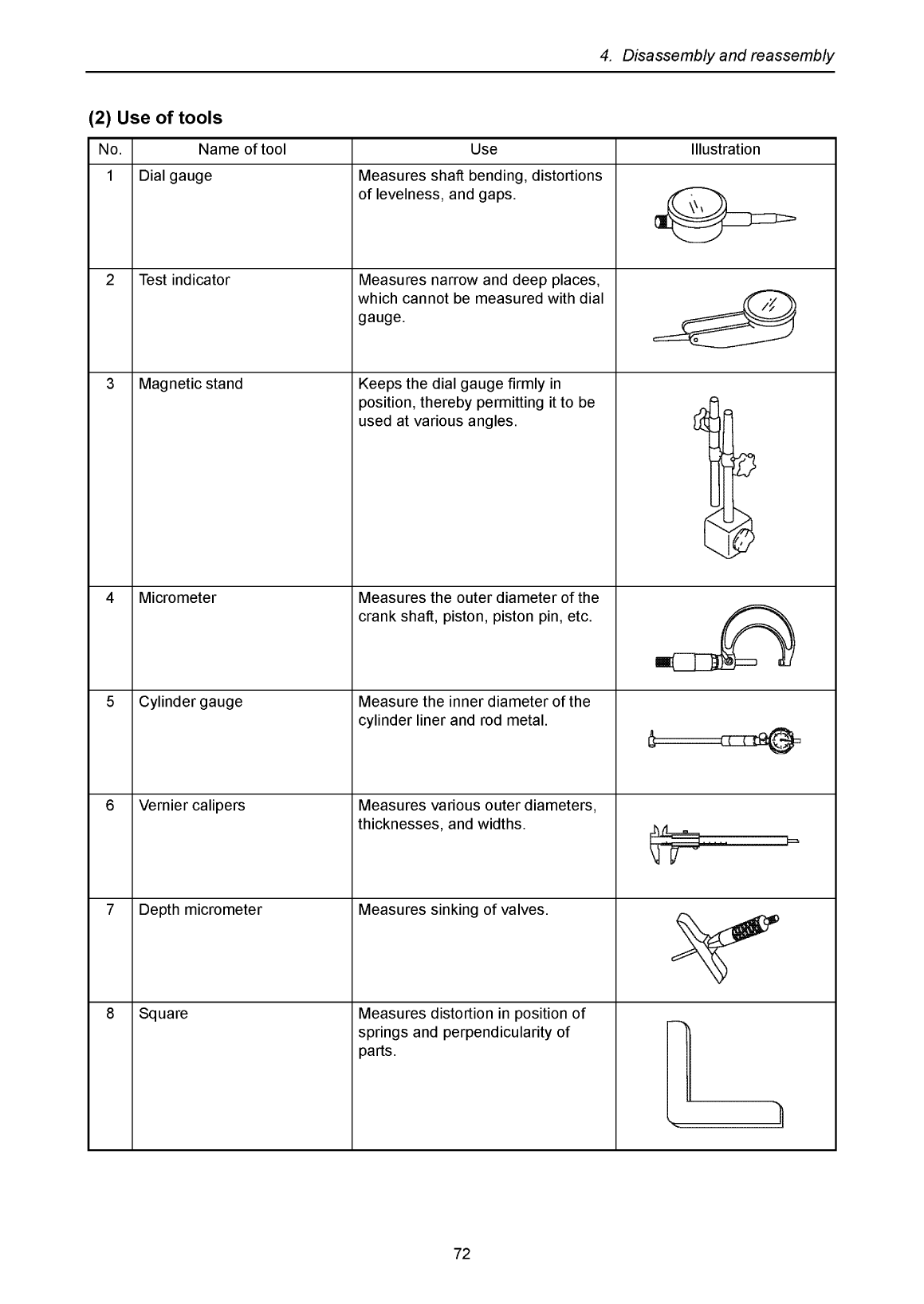 4. Disassembly and reassembly

(2) Use of tools

| No. | Name of tool | Use | Illustration |
|---|---|---|---|
| 1 | Dial gauge | Measures shaft bending, distortions of levelness, and gaps. | |
| 2 | Test indicator | Measures narrow and deep places, which cannot be measured with dial gauge. | |
| 3 | Magnetic stand | Keeps the dial gauge firmly in position, thereby permitting it to be used at various angles. | |
| 4 | Micrometer | Measures the outer diameter of the crank shaft, piston, piston pin, etc. | |
| 5 | Cylinder gauge | Measure the inner diameter of the cylinder liner and rod metal. | |
| 6 | Vernier calipers | Measures various outer diameters, thicknesses, and widths. | |
| 7 | Depth micrometer | Measures sinking of valves. | |
| 8 | Square | Measures distortion in position of springs and perpendicularity of parts. | |

72