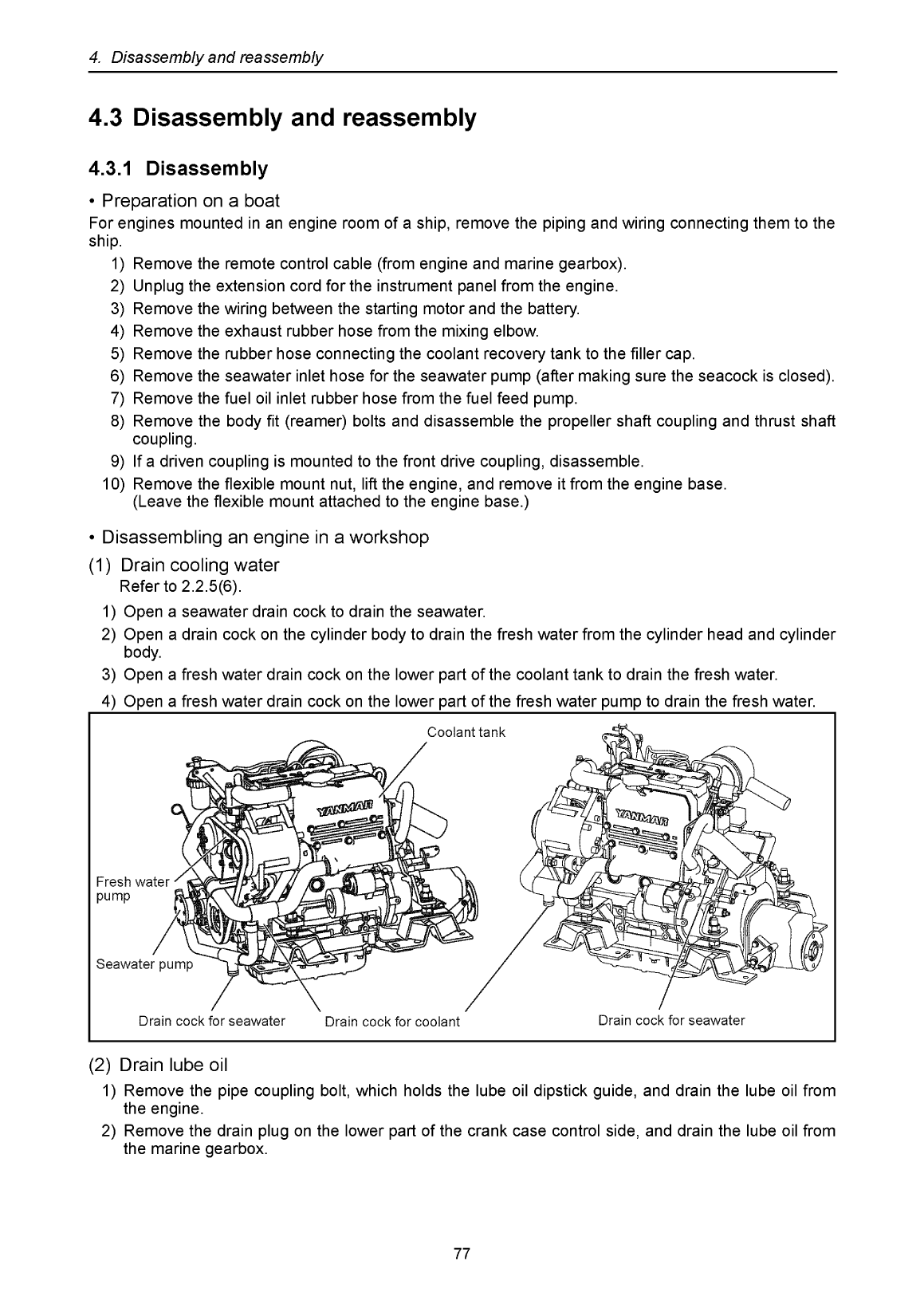 4. Disassembly and reassembly

4.3 Disassembly and reassembly

4.3.1 Disassembly

• Preparation on a boat

For engines mounted in an engine room of a ship, remove the piping and wiring connecting them to the ship.

1) Remove the remote control cable (from engine and marine gearbox).
2) Unplug the extension cord for the instrument panel from the engine.
3) Remove the wiring between the starting motor and the battery.
4) Remove the exhaust rubber hose from the mixing elbow.
5) Remove the rubber hose connecting the coolant recovery tank to the filler cap.
6) Remove the seawater inlet hose for the seawater pump (after making sure the seacock is closed).
7) Remove the fuel oil inlet rubber hose from the fuel feed pump.
8) Remove the body fit (reamer) bolts and disassemble the propeller shaft coupling and thrust shaft coupling.
9) If a driven coupling is mounted to the front drive coupling, disassemble.
10) Remove the flexible mount nut, lift the engine, and remove it from the engine base. (Leave the flexible mount attached to the engine base.)

• Disassembling an engine in a workshop

(1) Drain cooling water

Refer to 2.2.5(6).

1) Open a seawater drain cock to drain the seawater.
2) Open a drain cock on the cylinder body to drain the fresh water from the cylinder head and cylinder body.
3) Open a fresh water drain cock on the lower part of the coolant tank to drain the fresh water.
4) Open a fresh water drain cock on the lower part of the fresh water pump to drain the fresh water.

Coolant tank
YANMAR
YANMAR
Fresh water pump
Seawater pump
Drain cock for seawater
Drain cock for coolant
Drain cock for seawater

(2) Drain lube oil

1) Remove the pipe coupling bolt, which holds the lube oil dipstick guide, and drain the lube oil from the engine.
2) Remove the drain plug on the lower part of the crank case control side, and drain the lube oil from the marine gearbox.

77