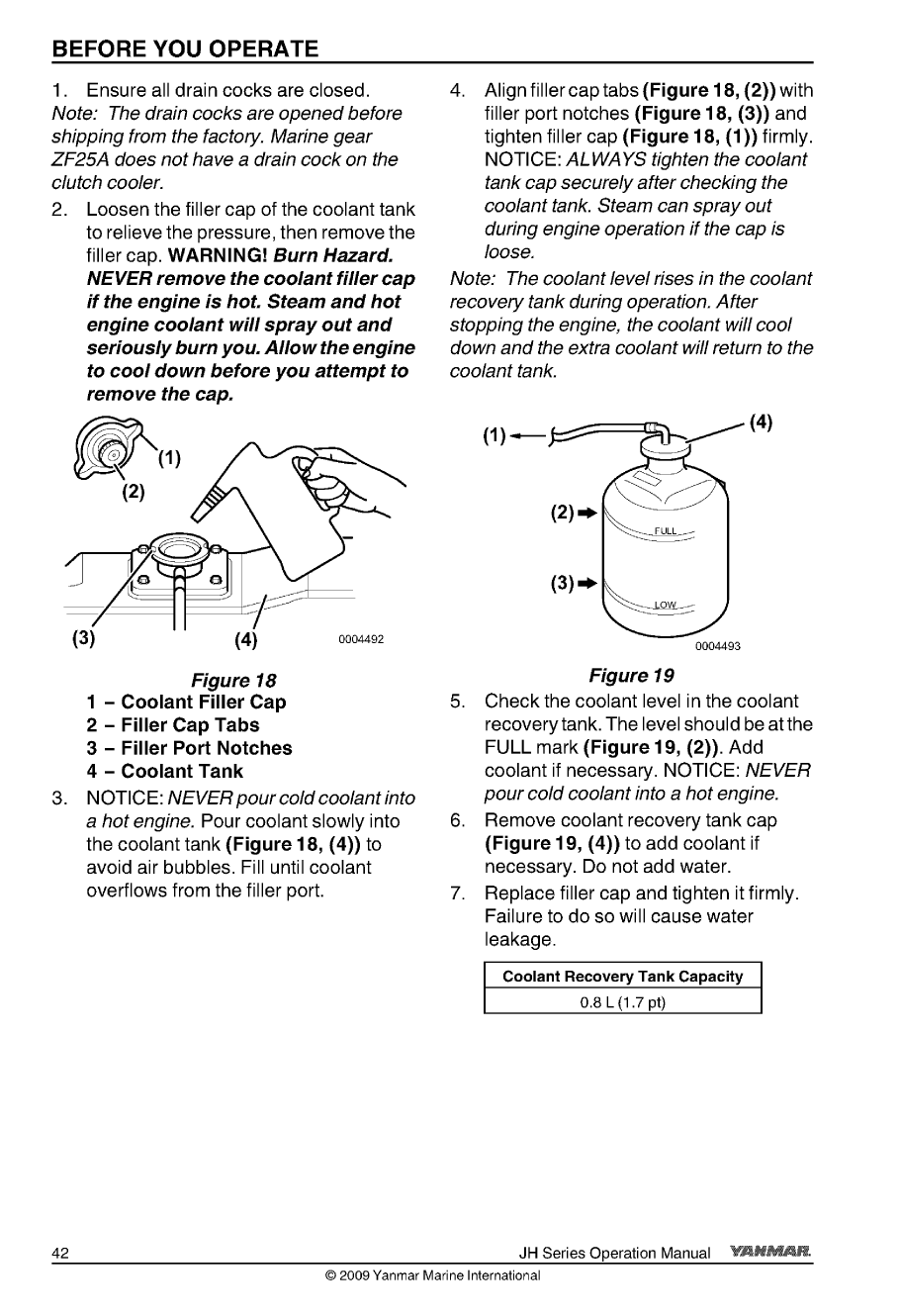 BEFORE YOU OPERATE

1. Ensure all drain cocks are closed.
Note: The drain cocks are opened before shipping from the factory. Marine gear ZF25A does not have a drain cock on the clutch cooler.

2. Loosen the filler cap of the coolant tank to relieve the pressure, then remove the filler cap. WARNING! Burn Hazard. NEVER remove the coolant filler cap if the engine is hot. Steam and hot engine coolant will spray out and seriously burn you. Allow the engine to cool down before you attempt to remove the cap.

(1)
(2)
(3)
(4)
0004492

Figure 18
1 – Coolant Filler Cap
2 – Filler Cap Tabs
3 – Filler Port Notches
4 – Coolant Tank

3. NOTICE: NEVER pour cold coolant into a hot engine. Pour coolant slowly into the coolant tank (Figure 18, (4)) to avoid air bubbles. Fill until coolant overflows from the filler port.

4. Align filler cap tabs (Figure 18, (2)) with filler port notches (Figure 18, (3)) and tighten filler cap (Figure 18, (1)) firmly. NOTICE: ALWAYS tighten the coolant tank cap securely after checking the coolant tank. Steam can spray out during engine operation if the cap is loose.

Note: The coolant level rises in the coolant recovery tank during operation. After stopping the engine, the coolant will cool down and the extra coolant will return to the coolant tank.

(1)
(4)
(2)
FULL
(3)
LOW
0004493

Figure 19

5. Check the coolant level in the coolant recovery tank. The level should be at the FULL mark (Figure 19, (2)). Add coolant if necessary. NOTICE: NEVER pour cold coolant into a hot engine.

6. Remove coolant recovery tank cap (Figure 19, (4)) to add coolant if necessary. Do not add water.

7. Replace filler cap and tighten it firmly. Failure to do so will cause water leakage.

| Coolant Recovery Tank Capacity |
|---|
| 0.8 L (1.7 pt) |

42 JH Series Operation Manual YANMAR

© 2009 Yanmar Marine International