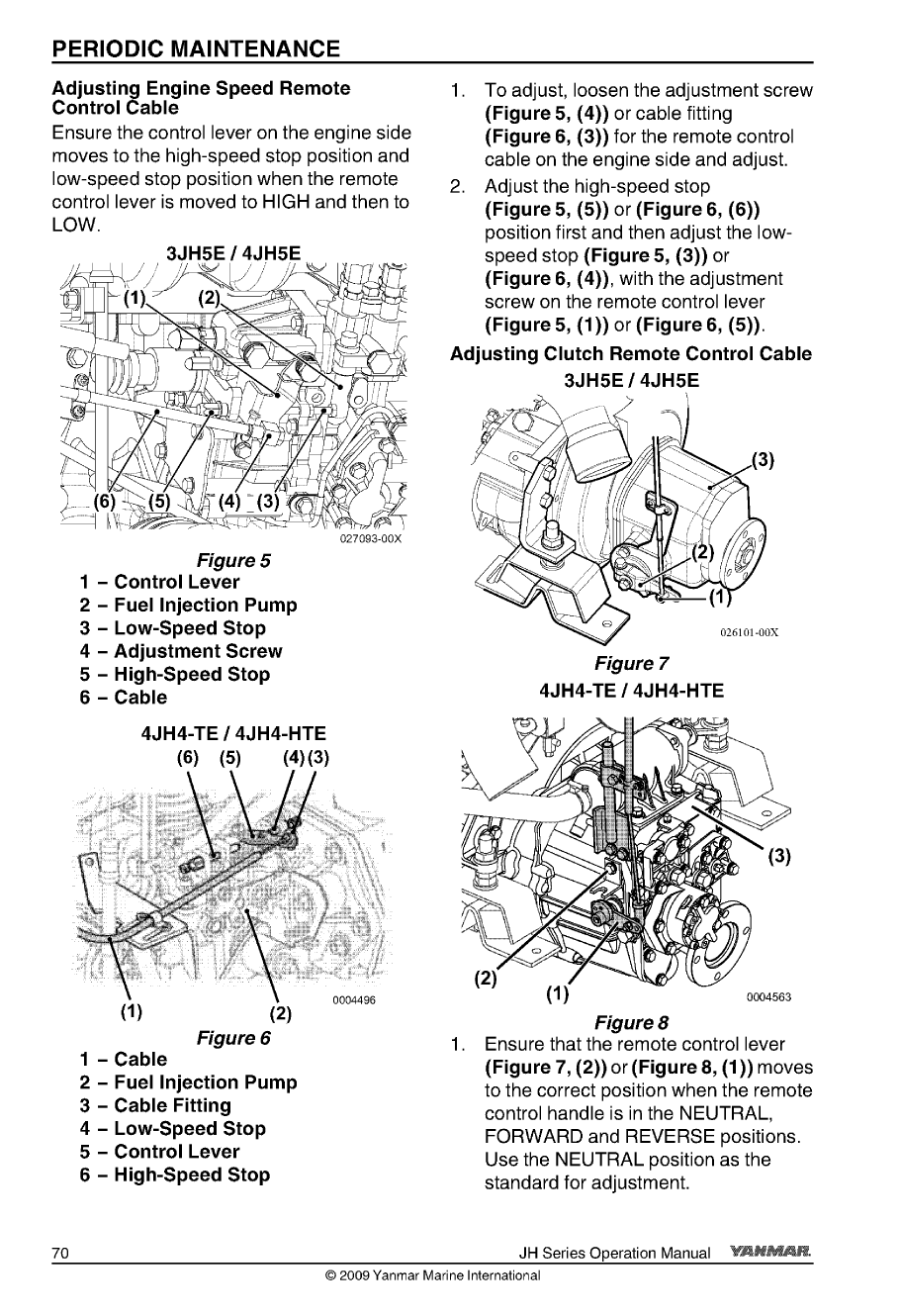 PERIODIC MAINTENANCE

Adjusting Engine Speed Remote Control Cable

Ensure the control lever on the engine side moves to the high-speed stop position and low-speed stop position when the remote control lever is moved to HIGH and then to LOW.

3JH5E / 4JH5E

(1) (2)

(6) (5) (4) (3)

027093-00X

Figure 5

1 – Control Lever
2 – Fuel Injection Pump
3 – Low-Speed Stop
4 – Adjustment Screw
5 – High-Speed Stop
6 – Cable

4JH4-TE / 4JH4-HTE

(6) (5) (4)(3)

(1) (2)

0004496

Figure 6

1 – Cable
2 – Fuel Injection Pump
3 – Cable Fitting
4 – Low-Speed Stop
5 – Control Lever
6 – High-Speed Stop

1. To adjust, loosen the adjustment screw (Figure 5, (4)) or cable fitting (Figure 6, (3)) for the remote control cable on the engine side and adjust.
2. Adjust the high-speed stop (Figure 5, (5)) or (Figure 6, (6)) position first and then adjust the low-speed stop (Figure 5, (3)) or (Figure 6, (4)), with the adjustment screw on the remote control lever (Figure 5, (1)) or (Figure 6, (5)).

Adjusting Clutch Remote Control Cable

3JH5E / 4JH5E

(3)

(2)

(1)

026101-00X

Figure 7

4JH4-TE / 4JH4-HTE

(3)

(2)

(1)

0004563

Figure 8

1. Ensure that the remote control lever (Figure 7, (2)) or (Figure 8, (1)) moves to the correct position when the remote control handle is in the NEUTRAL, FORWARD and REVERSE positions. Use the NEUTRAL position as the standard for adjustment.

70 JH Series Operation Manual YANMAR

© 2009 Yanmar Marine International