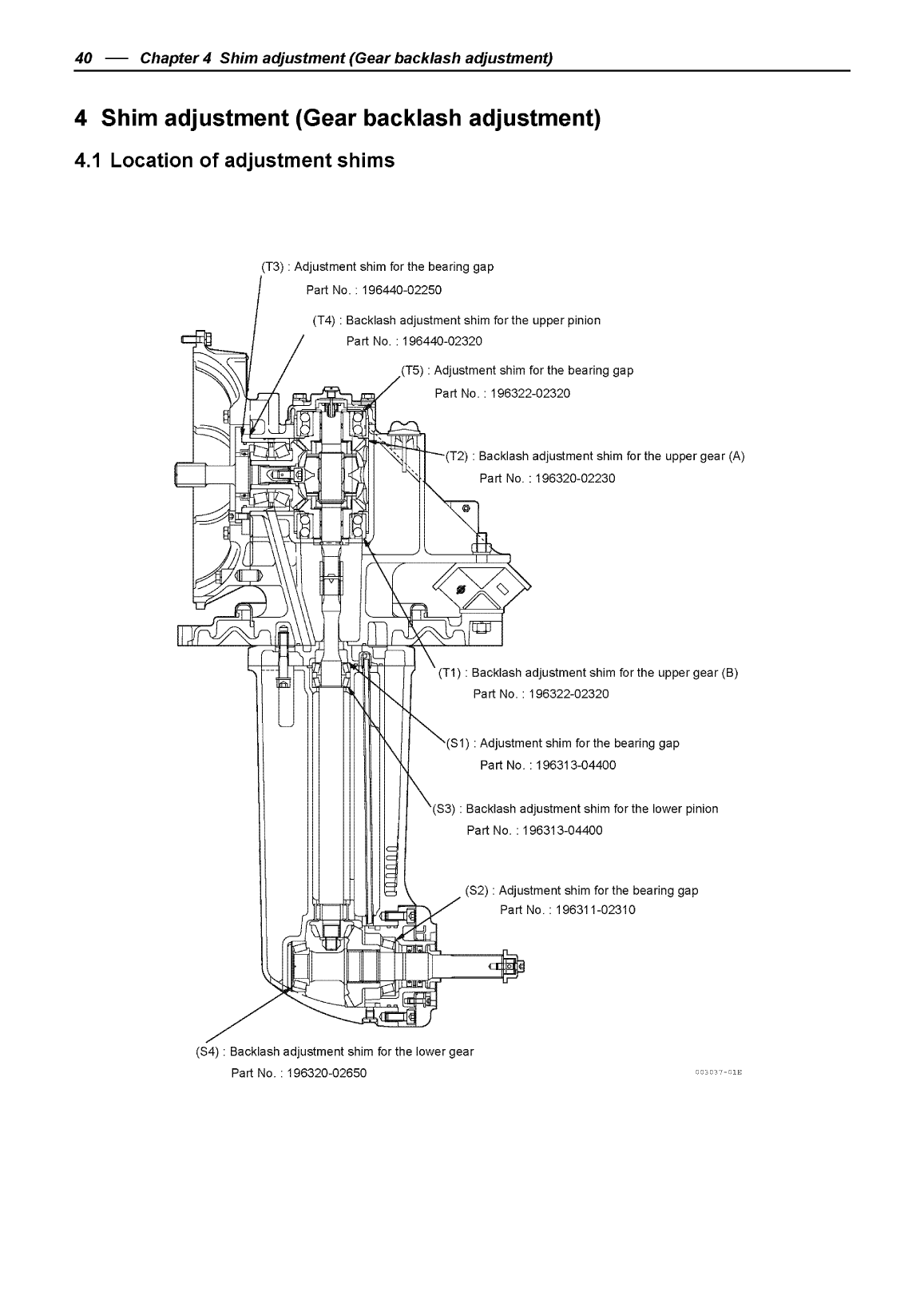 40 — Chapter 4 Shim adjustment (Gear backlash adjustment)

4 Shim adjustment (Gear backlash adjustment)

4.1 Location of adjustment shims

(T3) : Adjustment shim for the bearing gap
Part No. : 196440-02250

(T4) : Backlash adjustment shim for the upper pinion
Part No. : 196440-02320

(T5) : Adjustment shim for the bearing gap
Part No. : 196322-02320

(T2) : Backlash adjustment shim for the upper gear (A)
Part No. : 196320-02230

(T1) : Backlash adjustment shim for the upper gear (B)
Part No. : 196322-02320

(S1) : Adjustment shim for the bearing gap
Part No. : 196313-04400

(S3) : Backlash adjustment shim for the lower pinion
Part No. : 196313-04400

(S2) : Adjustment shim for the bearing gap
Part No. : 196311-02310

(S4) : Backlash adjustment shim for the lower gear
Part No. : 196320-02650

003037-01E