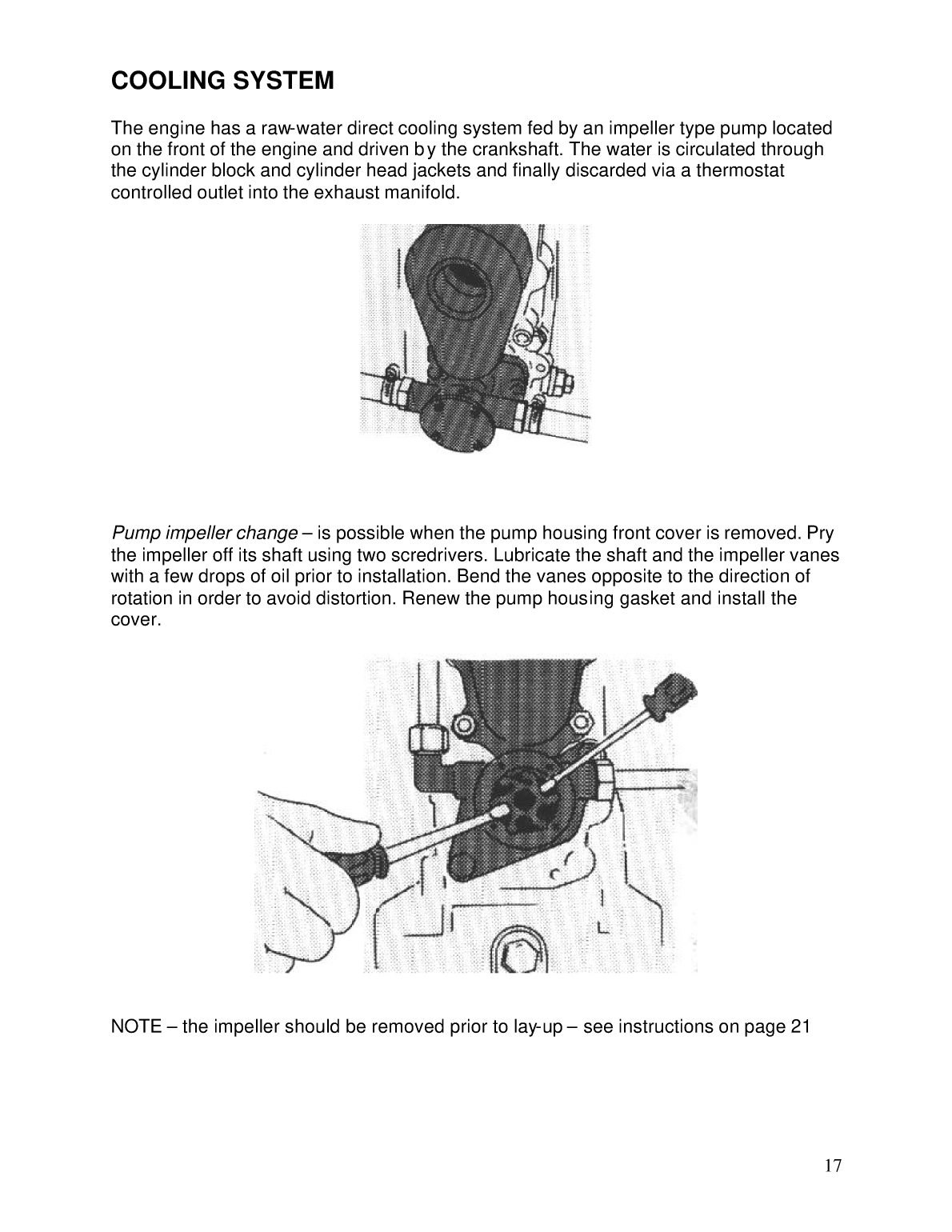 COOLING SYSTEM

The engine has a raw-water direct cooling system fed by an impeller type pump located on the front of the engine and driven by the crankshaft. The water is circulated through the cylinder block and cylinder head jackets and finally discarded via a thermostat controlled outlet into the exhaust manifold.

Pump impeller change – is possible when the pump housing front cover is removed. Pry the impeller off its shaft using two scredrivers. Lubricate the shaft and the impeller vanes with a few drops of oil prior to installation. Bend the vanes opposite to the direction of rotation in order to avoid distortion. Renew the pump housing gasket and install the cover.

NOTE – the impeller should be removed prior to lay-up – see instructions on page 21

17