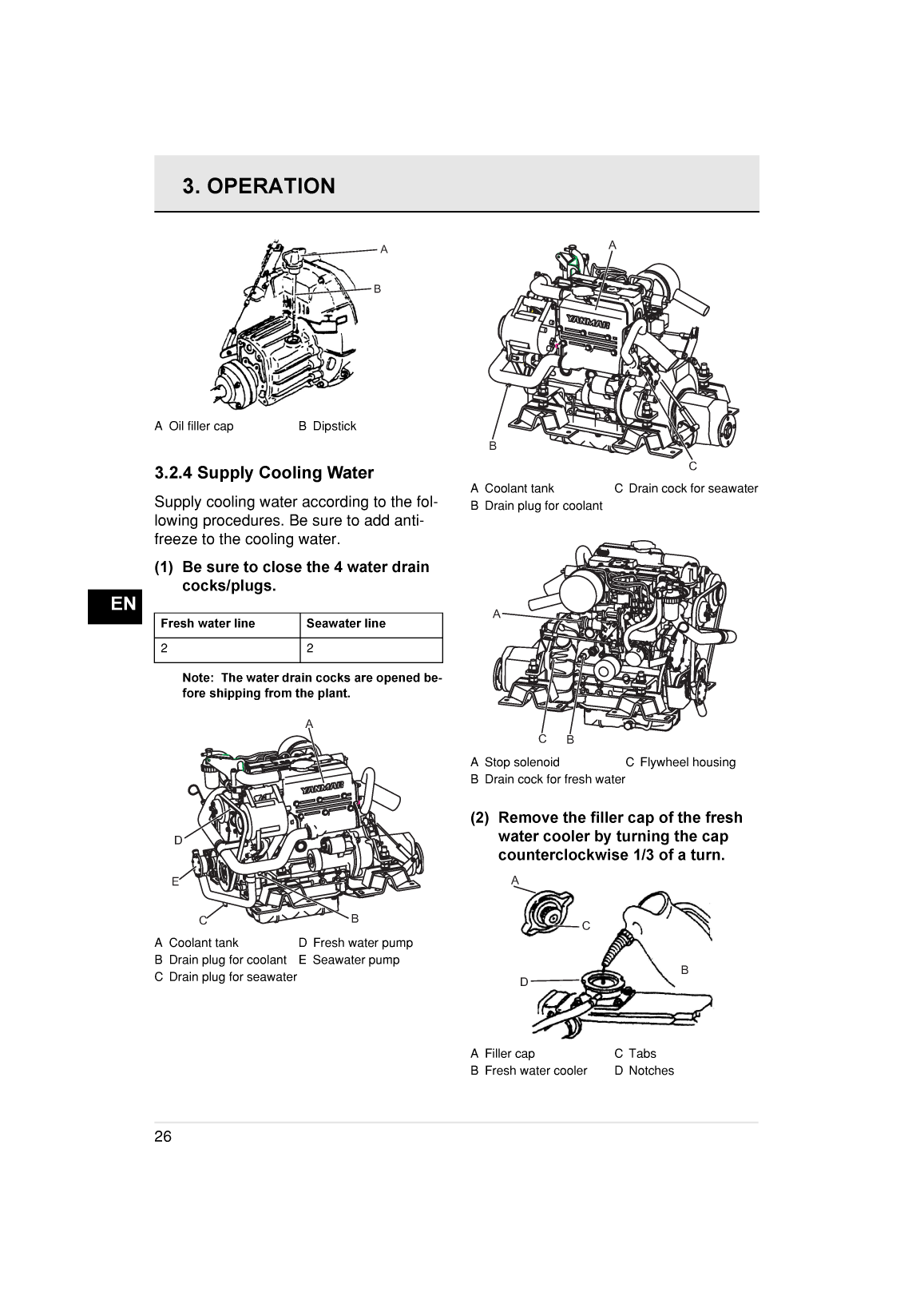 3. OPERATION

A

B

A Oil filler cap B Dipstick

3.2.4 Supply Cooling Water

Supply cooling water according to the following procedures. Be sure to add antifreeze to the cooling water.

(1) Be sure to close the 4 water drain cocks/plugs.

EN

| Fresh water line | Seawater line |
|---|---|
| 2 | 2 |

Note: The water drain cocks are opened before shipping from the plant.

A

YANMAR

D

E

C

B

A Coolant tank D Fresh water pump
B Drain plug for coolant E Seawater pump
C Drain plug for seawater

A

YANMAR

B

C

A Coolant tank C Drain cock for seawater
B Drain plug for coolant

A

C B

A Stop solenoid C Flywheel housing
B Drain cock for fresh water

(2) Remove the filler cap of the fresh water cooler by turning the cap counterclockwise 1/3 of a turn.

A

C

B

D

A Filler cap C Tabs
B Fresh water cooler D Notches

26