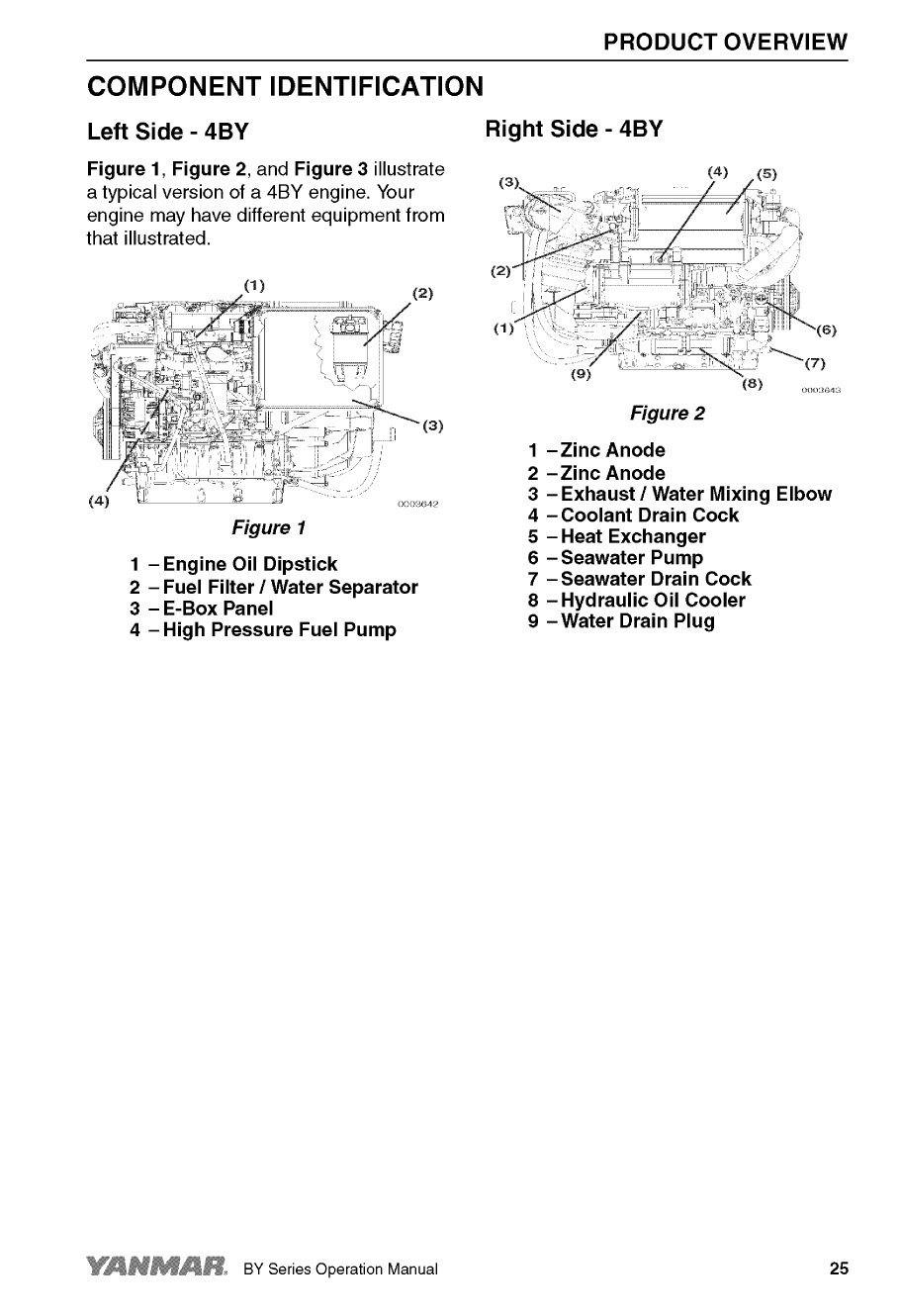 PRODUCT OVERVIEW

COMPONENT IDENTIFICATION

Left Side - 4BY

Figure 1, Figure 2, and Figure 3 illustrate a typical version of a 4BY engine. Your engine may have different equipment from that illustrated.

(1)
(2)
(3)
(4)
0003642

Figure 1

1 – Engine Oil Dipstick
2 – Fuel Filter / Water Separator
3 – E-Box Panel
4 – High Pressure Fuel Pump

Right Side - 4BY

(3)
(4)
(5)
(2)
(1)
(6)
(7)
(9)
(8)
0003643

Figure 2

1 – Zinc Anode
2 – Zinc Anode
3 – Exhaust / Water Mixing Elbow
4 – Coolant Drain Cock
5 – Heat Exchanger
6 – Seawater Pump
7 – Seawater Drain Cock
8 – Hydraulic Oil Cooler
9 – Water Drain Plug

YANMAR. BY Series Operation Manual

25