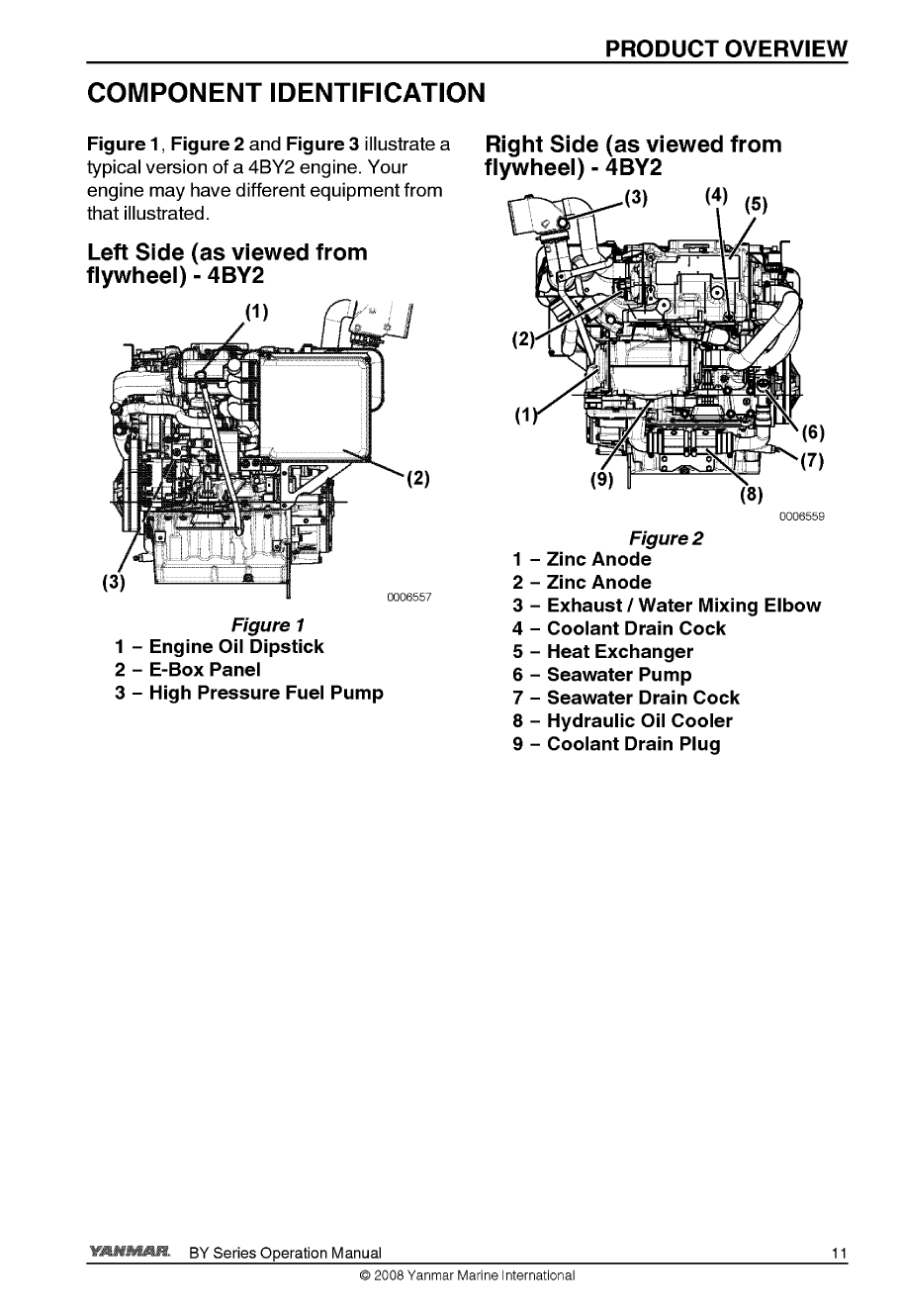 PRODUCT OVERVIEW

COMPONENT IDENTIFICATION

Figure 1, Figure 2 and Figure 3 illustrate a typical version of a 4BY2 engine. Your engine may have different equipment from that illustrated.

Left Side (as viewed from flywheel) - 4BY2

(1)
(2)
(3)
0006557

Figure 1
1 – Engine Oil Dipstick
2 – E-Box Panel
3 – High Pressure Fuel Pump

Right Side (as viewed from flywheel) - 4BY2

(3) (4) (5)
(2)
(1)
(6)
(7)
(9)
(8)
0006559

Figure 2
1 – Zinc Anode
2 – Zinc Anode
3 – Exhaust / Water Mixing Elbow
4 – Coolant Drain Cock
5 – Heat Exchanger
6 – Seawater Pump
7 – Seawater Drain Cock
8 – Hydraulic Oil Cooler
9 – Coolant Drain Plug

YANMAR. BY Series Operation Manual 11
© 2008 Yanmar Marine International