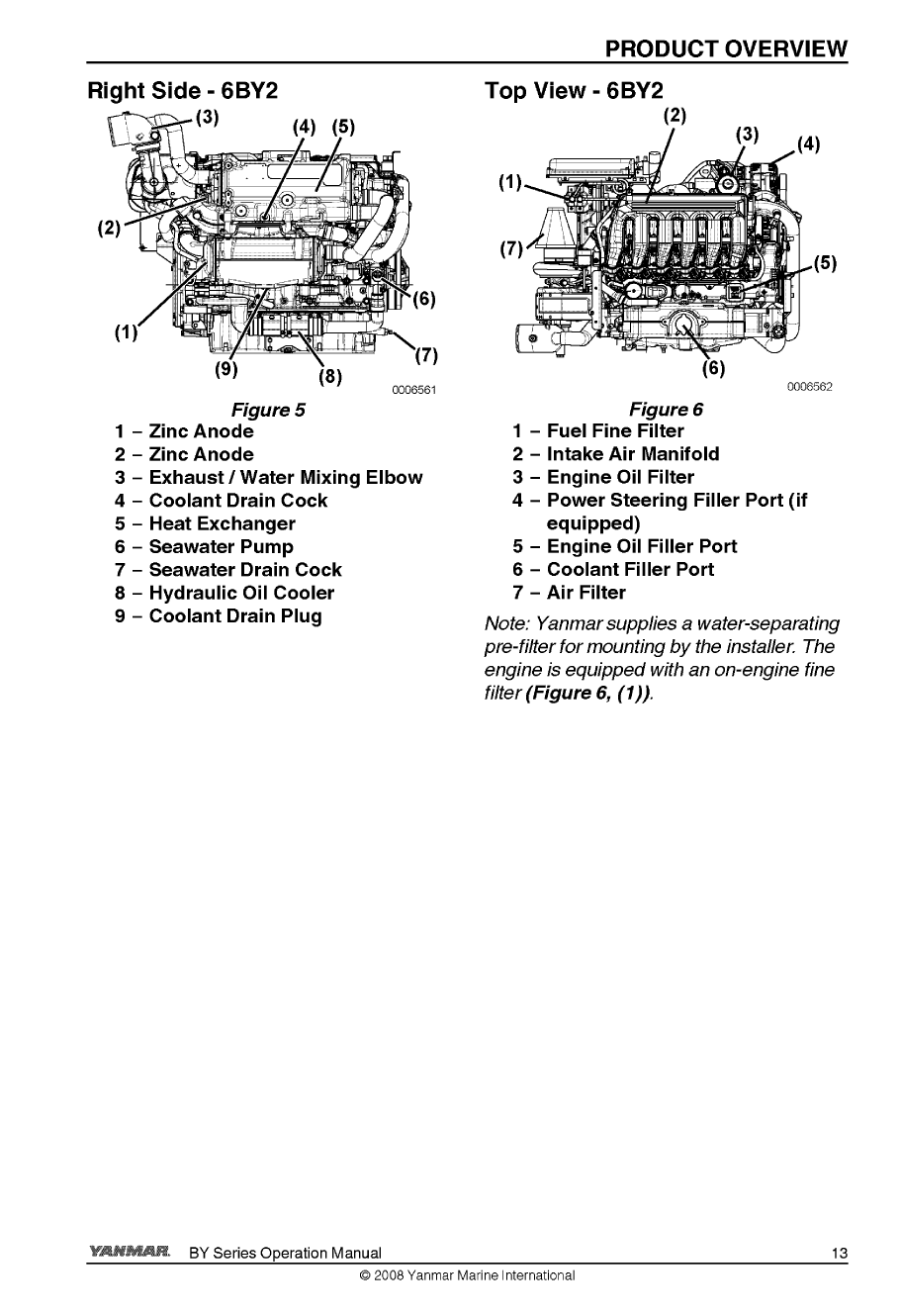 PRODUCT OVERVIEW

Right Side - 6BY2

(3)
(4) (5)
(2)
(6)
(1)
(7)
(9)
(8)
0006561

Figure 5

1 – Zinc Anode
2 – Zinc Anode
3 – Exhaust / Water Mixing Elbow
4 – Coolant Drain Cock
5 – Heat Exchanger
6 – Seawater Pump
7 – Seawater Drain Cock
8 – Hydraulic Oil Cooler
9 – Coolant Drain Plug

Top View - 6BY2

(2)
(3)
(4)
(1)
(7)
(5)
(6)
0006562

Figure 6

1 – Fuel Fine Filter
2 – Intake Air Manifold
3 – Engine Oil Filter
4 – Power Steering Filler Port (if equipped)
5 – Engine Oil Filler Port
6 – Coolant Filler Port
7 – Air Filter

Note: Yanmar supplies a water-separating pre-filter for mounting by the installer. The engine is equipped with an on-engine fine filter (Figure 6, (1)).

YANMAR. BY Series Operation Manual 13
© 2008 Yanmar Marine International