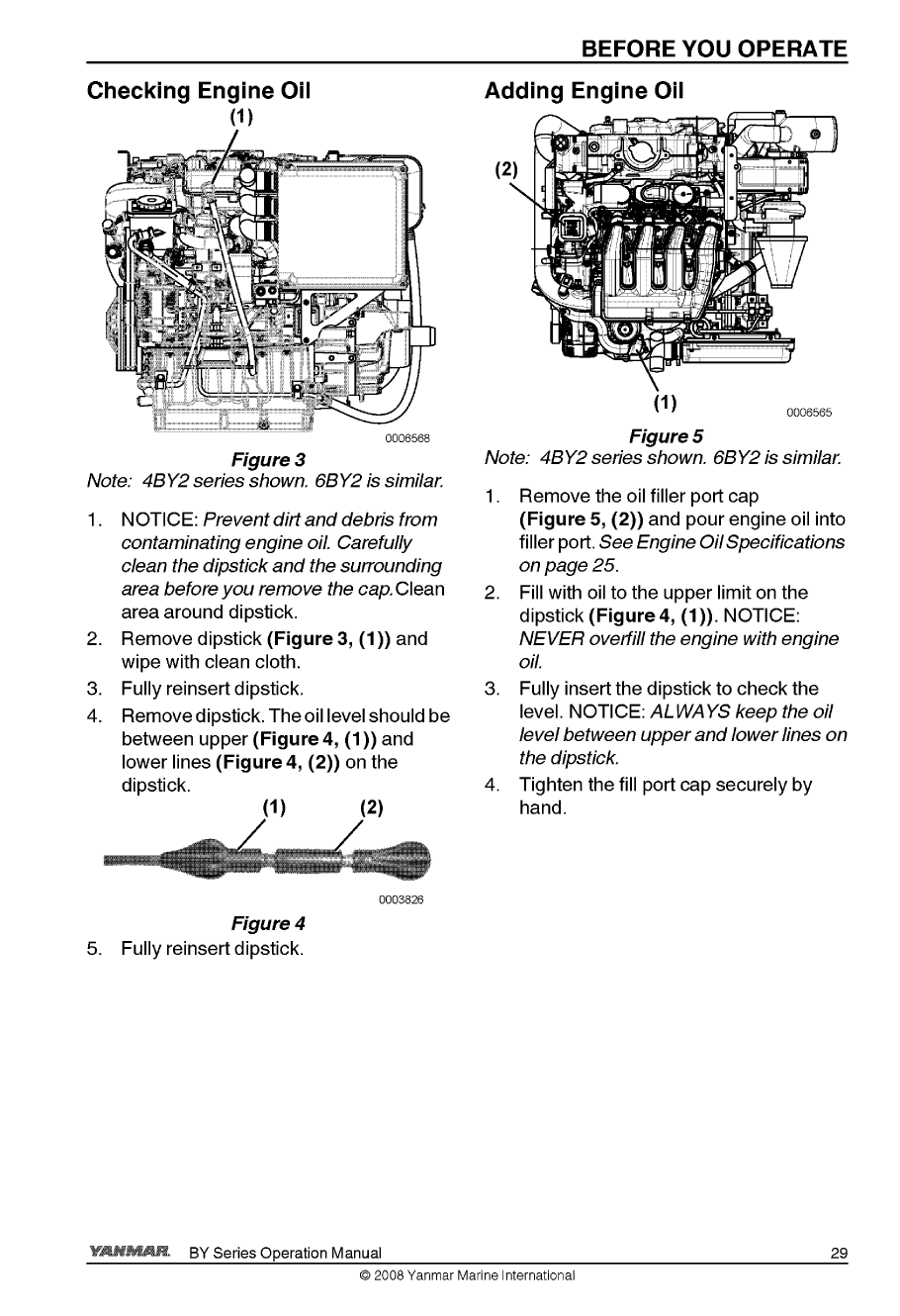 BEFORE YOU OPERATE

Checking Engine Oil

(1)

0006568

Figure 3

Note: 4BY2 series shown. 6BY2 is similar.

1. NOTICE: Prevent dirt and debris from contaminating engine oil. Carefully clean the dipstick and the surrounding area before you remove the cap. Clean area around dipstick.
2. Remove dipstick (Figure 3, (1)) and wipe with clean cloth.
3. Fully reinsert dipstick.
4. Remove dipstick. The oil level should be between upper (Figure 4, (1)) and lower lines (Figure 4, (2)) on the dipstick.

(1) (2)

0003826

Figure 4

5. Fully reinsert dipstick.

Adding Engine Oil

(2)

(1)

0006565

Figure 5

Note: 4BY2 series shown. 6BY2 is similar.

1. Remove the oil filler port cap (Figure 5, (2)) and pour engine oil into filler port. See Engine Oil Specifications on page 25.
2. Fill with oil to the upper limit on the dipstick (Figure 4, (1)). NOTICE: NEVER overfill the engine with engine oil.
3. Fully insert the dipstick to check the level. NOTICE: ALWAYS keep the oil level between upper and lower lines on the dipstick.
4. Tighten the fill port cap securely by hand.

YANMAR BY Series Operation Manual 29

© 2008 Yanmar Marine International