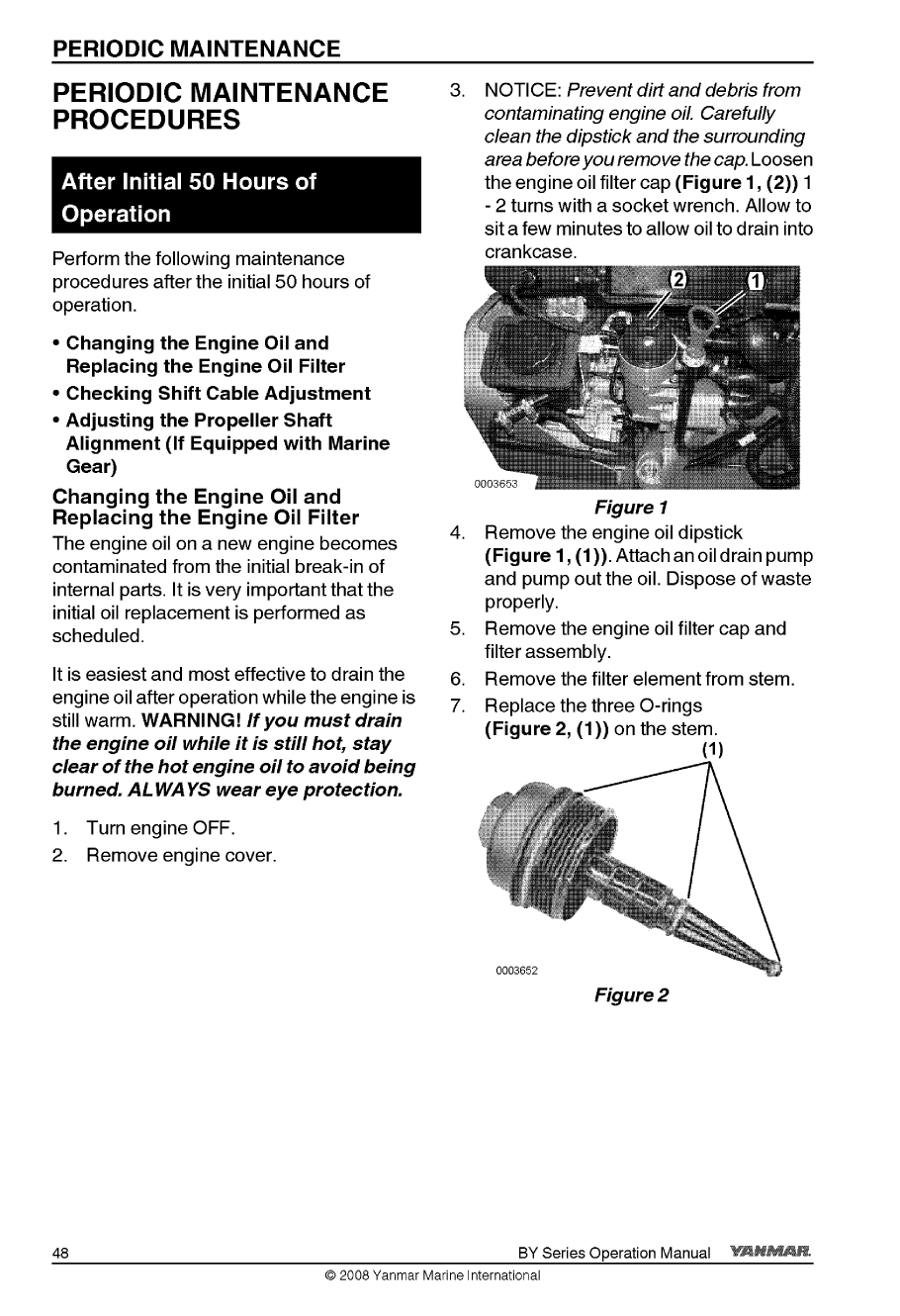 PERIODIC MAINTENANCE

PERIODIC MAINTENANCE PROCEDURES

After Initial 50 Hours of Operation

Perform the following maintenance procedures after the initial 50 hours of operation.

• Changing the Engine Oil and Replacing the Engine Oil Filter
• Checking Shift Cable Adjustment
• Adjusting the Propeller Shaft Alignment (If Equipped with Marine Gear)

Changing the Engine Oil and Replacing the Engine Oil Filter

The engine oil on a new engine becomes contaminated from the initial break-in of internal parts. It is very important that the initial oil replacement is performed as scheduled.

It is easiest and most effective to drain the engine oil after operation while the engine is still warm. WARNING! If you must drain the engine oil while it is still hot, stay clear of the hot engine oil to avoid being burned. ALWAYS wear eye protection.

1. Turn engine OFF.
2. Remove engine cover.
3. NOTICE: Prevent dirt and debris from contaminating engine oil. Carefully clean the dipstick and the surrounding area before you remove the cap. Loosen the engine oil filter cap (Figure 1, (2)) 1 - 2 turns with a socket wrench. Allow to sit a few minutes to allow oil to drain into crankcase.

2 1

0003653

Figure 1

4. Remove the engine oil dipstick (Figure 1, (1)). Attach an oil drain pump and pump out the oil. Dispose of waste properly.
5. Remove the engine oil filter cap and filter assembly.
6. Remove the filter element from stem.
7. Replace the three O-rings (Figure 2, (1)) on the stem.

(1)

0003652

Figure 2

48 BY Series Operation Manual YANMAR

© 2008 Yanmar Marine International