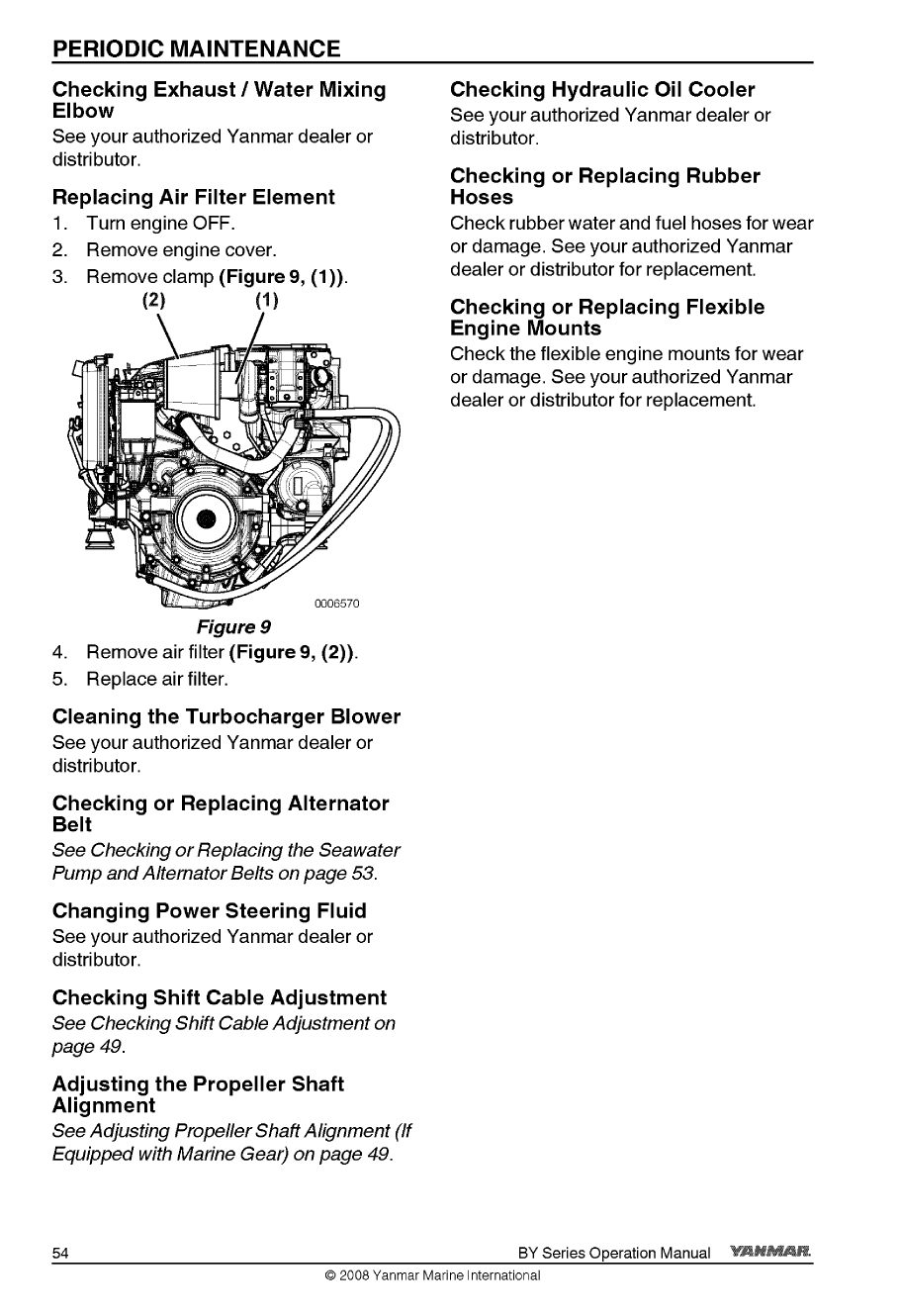 PERIODIC MAINTENANCE

Checking Exhaust / Water Mixing Elbow

See your authorized Yanmar dealer or distributor.

Replacing Air Filter Element

1. Turn engine OFF.
2. Remove engine cover.
3. Remove clamp (Figure 9, (1)).

(2) (1)

0006570

Figure 9

4. Remove air filter (Figure 9, (2)).
5. Replace air filter.

Cleaning the Turbocharger Blower

See your authorized Yanmar dealer or distributor.

Checking or Replacing Alternator Belt

See Checking or Replacing the Seawater Pump and Alternator Belts on page 53.

Changing Power Steering Fluid

See your authorized Yanmar dealer or distributor.

Checking Shift Cable Adjustment

See Checking Shift Cable Adjustment on page 49.

Adjusting the Propeller Shaft Alignment

See Adjusting Propeller Shaft Alignment (If Equipped with Marine Gear) on page 49.

Checking Hydraulic Oil Cooler

See your authorized Yanmar dealer or distributor.

Checking or Replacing Rubber Hoses

Check rubber water and fuel hoses for wear or damage. See your authorized Yanmar dealer or distributor for replacement.

Checking or Replacing Flexible Engine Mounts

Check the flexible engine mounts for wear or damage. See your authorized Yanmar dealer or distributor for replacement.

54 BY Series Operation Manual YANMAR

© 2008 Yanmar Marine International