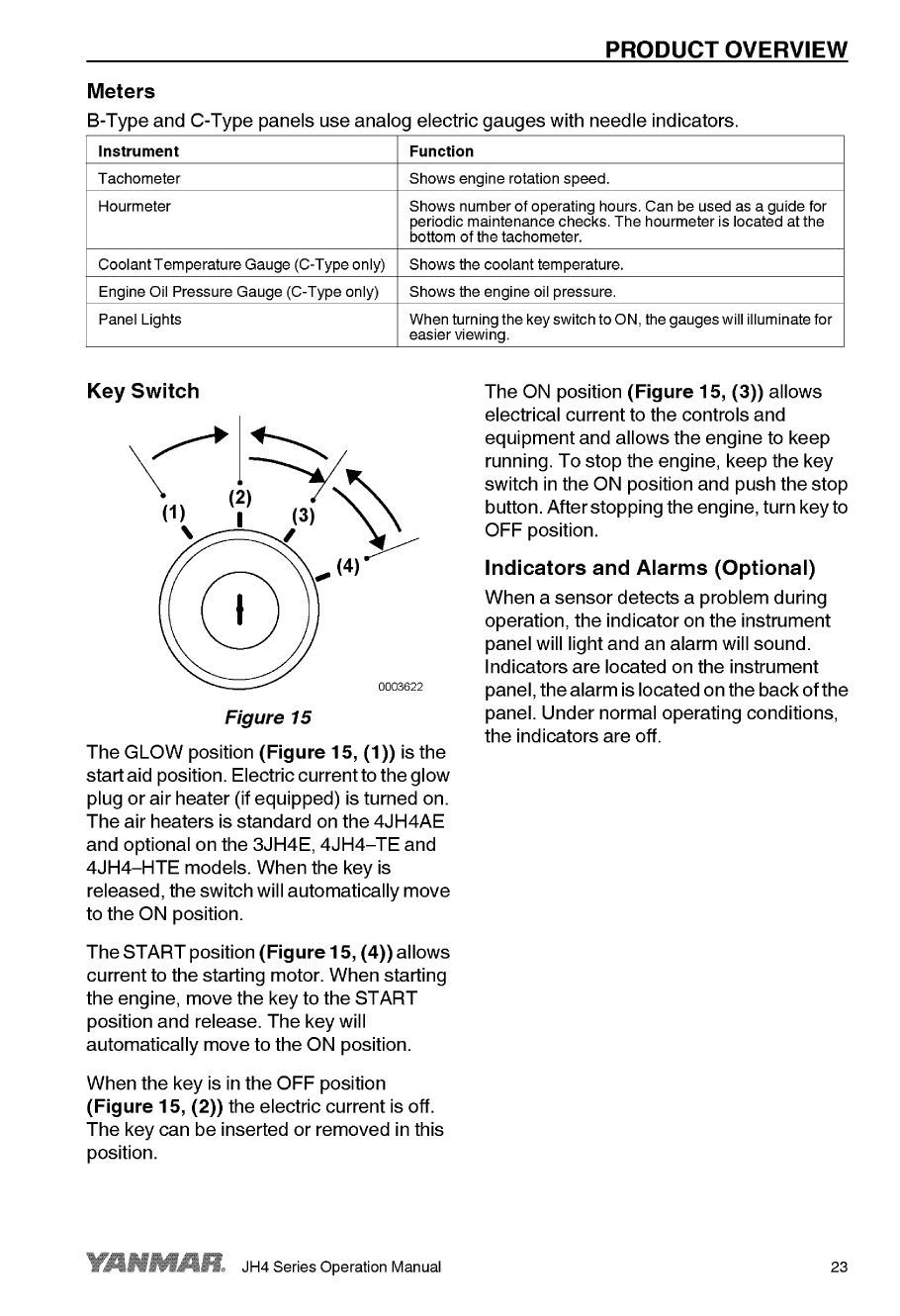 PRODUCT OVERVIEW

Meters

B-Type and C-Type panels use analog electric gauges with needle indicators.

| Instrument | Function |
|---|---|
| Tachometer | Shows engine rotation speed. |
| Hourmeter | Shows number of operating hours. Can be used as a guide for periodic maintenance checks. The hourmeter is located at the bottom of the tachometer. |
| Coolant Temperature Gauge (C-Type only) | Shows the coolant temperature. |
| Engine Oil Pressure Gauge (C-Type only) | Shows the engine oil pressure. |
| Panel Lights | When turning the key switch to ON, the gauges will illuminate for easier viewing. |

Key Switch

(1) (2) (3) (4)

0003622

Figure 15

The GLOW position (Figure 15, (1)) is the start aid position. Electric current to the glow plug or air heater (if equipped) is turned on. The air heaters is standard on the 4JH4AE and optional on the 3JH4E, 4JH4–TE and 4JH4–HTE models. When the key is released, the switch will automatically move to the ON position.

The START position (Figure 15, (4)) allows current to the starting motor. When starting the engine, move the key to the START position and release. The key will automatically move to the ON position.

When the key is in the OFF position (Figure 15, (2)) the electric current is off. The key can be inserted or removed in this position.

The ON position (Figure 15, (3)) allows electrical current to the controls and equipment and allows the engine to keep running. To stop the engine, keep the key switch in the ON position and push the stop button. After stopping the engine, turn key to OFF position.

Indicators and Alarms (Optional)

When a sensor detects a problem during operation, the indicator on the instrument panel will light and an alarm will sound. Indicators are located on the instrument panel, the alarm is located on the back of the panel. Under normal operating conditions, the indicators are off.

YANMAR. JH4 Series Operation Manual 23