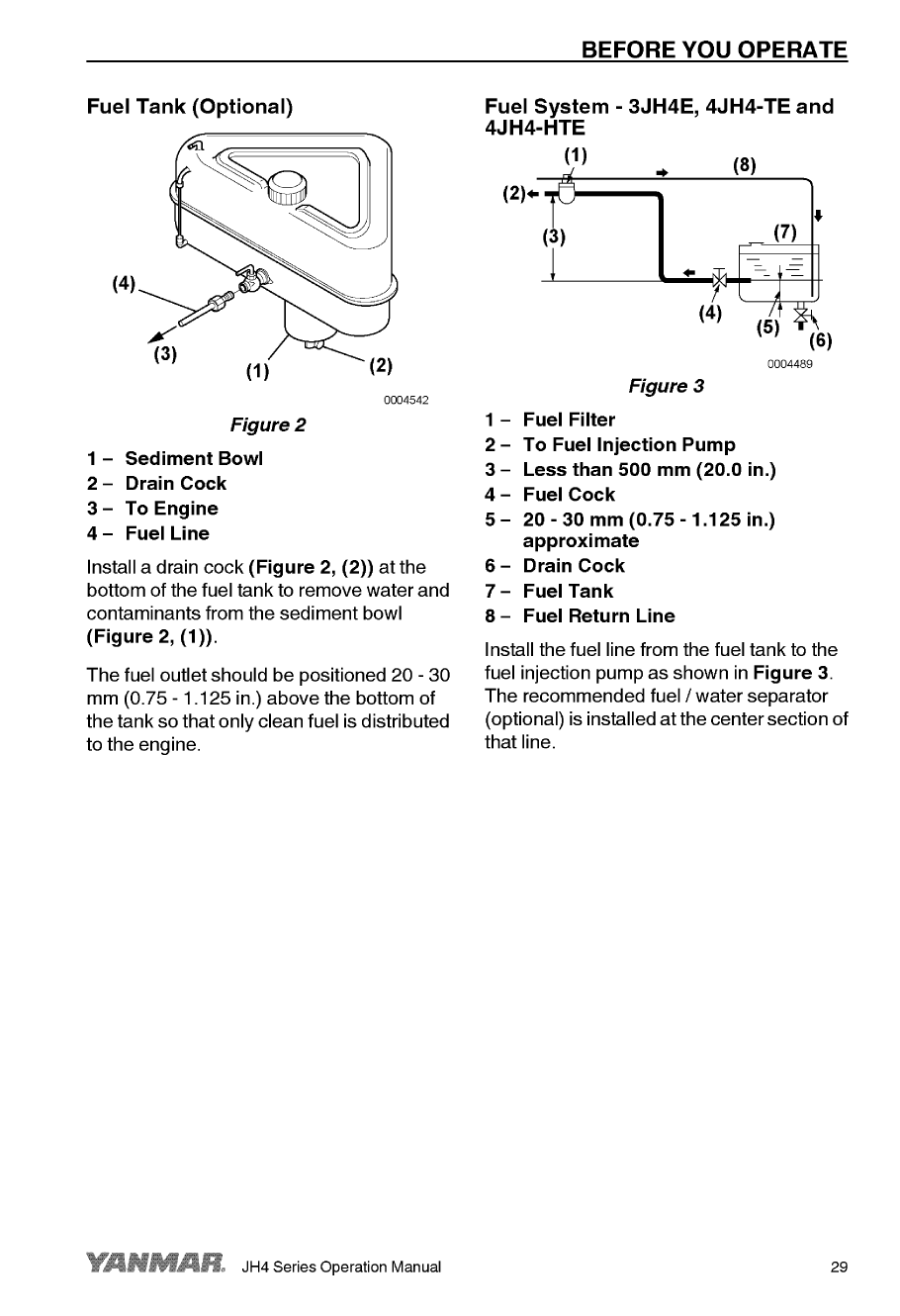 BEFORE YOU OPERATE

Fuel Tank (Optional)

(4)
(3)
(1)
(2)
0004542

Figure 2

1 – Sediment Bowl
2 – Drain Cock
3 – To Engine
4 – Fuel Line

Install a drain cock (Figure 2, (2)) at the bottom of the fuel tank to remove water and contaminants from the sediment bowl (Figure 2, (1)).

The fuel outlet should be positioned 20 - 30 mm (0.75 - 1.125 in.) above the bottom of the tank so that only clean fuel is distributed to the engine.

Fuel System - 3JH4E, 4JH4-TE and 4JH4-HTE

(1)
(8)
(2)
(3)
(7)
(4)
(5)
(6)
0004489

Figure 3

1 – Fuel Filter
2 – To Fuel Injection Pump
3 – Less than 500 mm (20.0 in.)
4 – Fuel Cock
5 – 20 - 30 mm (0.75 - 1.125 in.) approximate
6 – Drain Cock
7 – Fuel Tank
8 – Fuel Return Line

Install the fuel line from the fuel tank to the fuel injection pump as shown in Figure 3. The recommended fuel / water separator (optional) is installed at the center section of that line.

YANMAR. JH4 Series Operation Manual 29