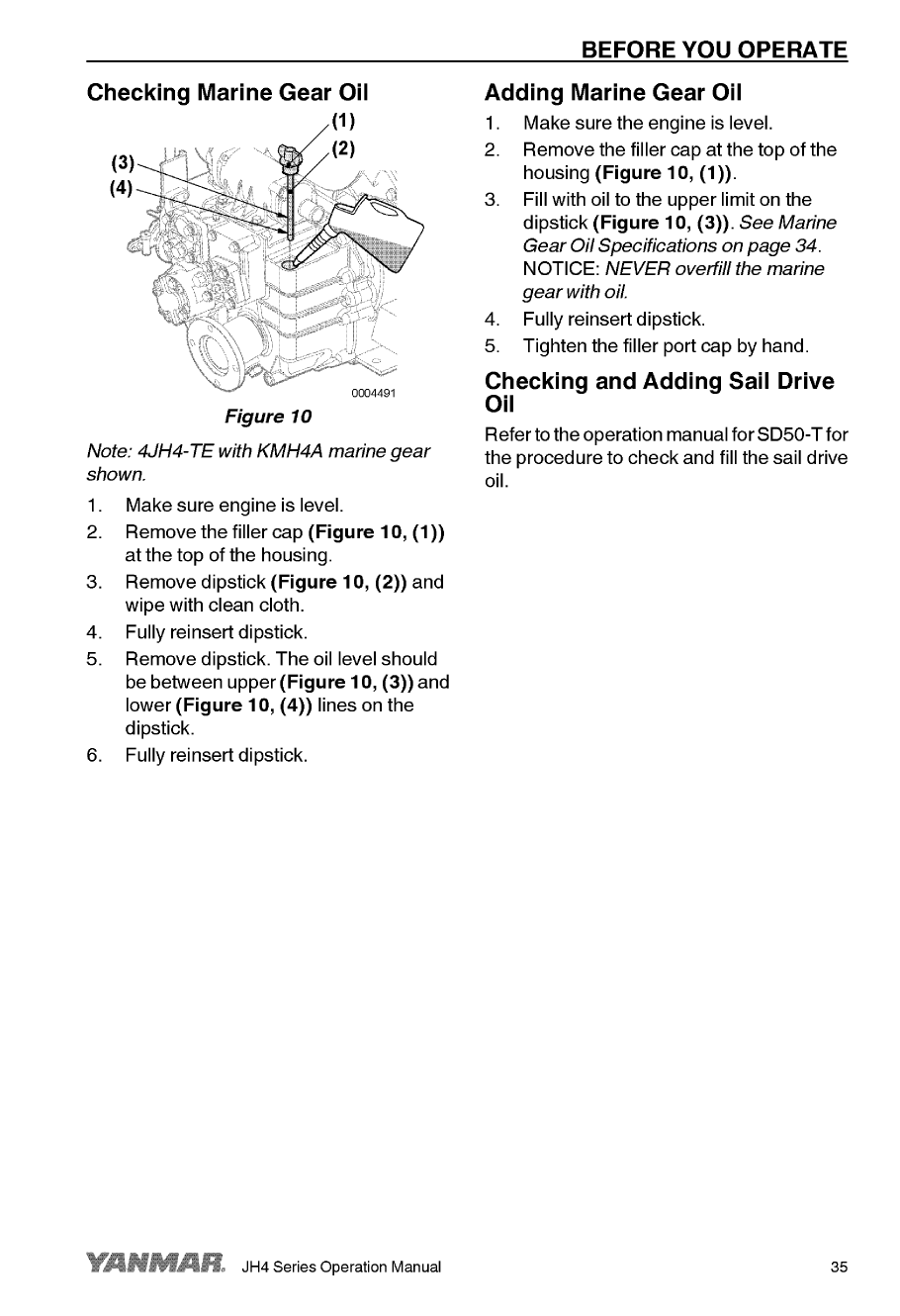 BEFORE YOU OPERATE

Checking Marine Gear Oil

(1)
(2)
(3)
(4)

0004491

Figure 10

Note: 4JH4-TE with KMH4A marine gear shown.

1. Make sure engine is level.
2. Remove the filler cap (Figure 10, (1)) at the top of the housing.
3. Remove dipstick (Figure 10, (2)) and wipe with clean cloth.
4. Fully reinsert dipstick.
5. Remove dipstick. The oil level should be between upper (Figure 10, (3)) and lower (Figure 10, (4)) lines on the dipstick.
6. Fully reinsert dipstick.

Adding Marine Gear Oil

1. Make sure the engine is level.
2. Remove the filler cap at the top of the housing (Figure 10, (1)).
3. Fill with oil to the upper limit on the dipstick (Figure 10, (3)). See Marine Gear Oil Specifications on page 34. NOTICE: NEVER overfill the marine gear with oil.
4. Fully reinsert dipstick.
5. Tighten the filler port cap by hand.

Checking and Adding Sail Drive Oil

Refer to the operation manual for SD50-T for the procedure to check and fill the sail drive oil.

YANMAR. JH4 Series Operation Manual 35