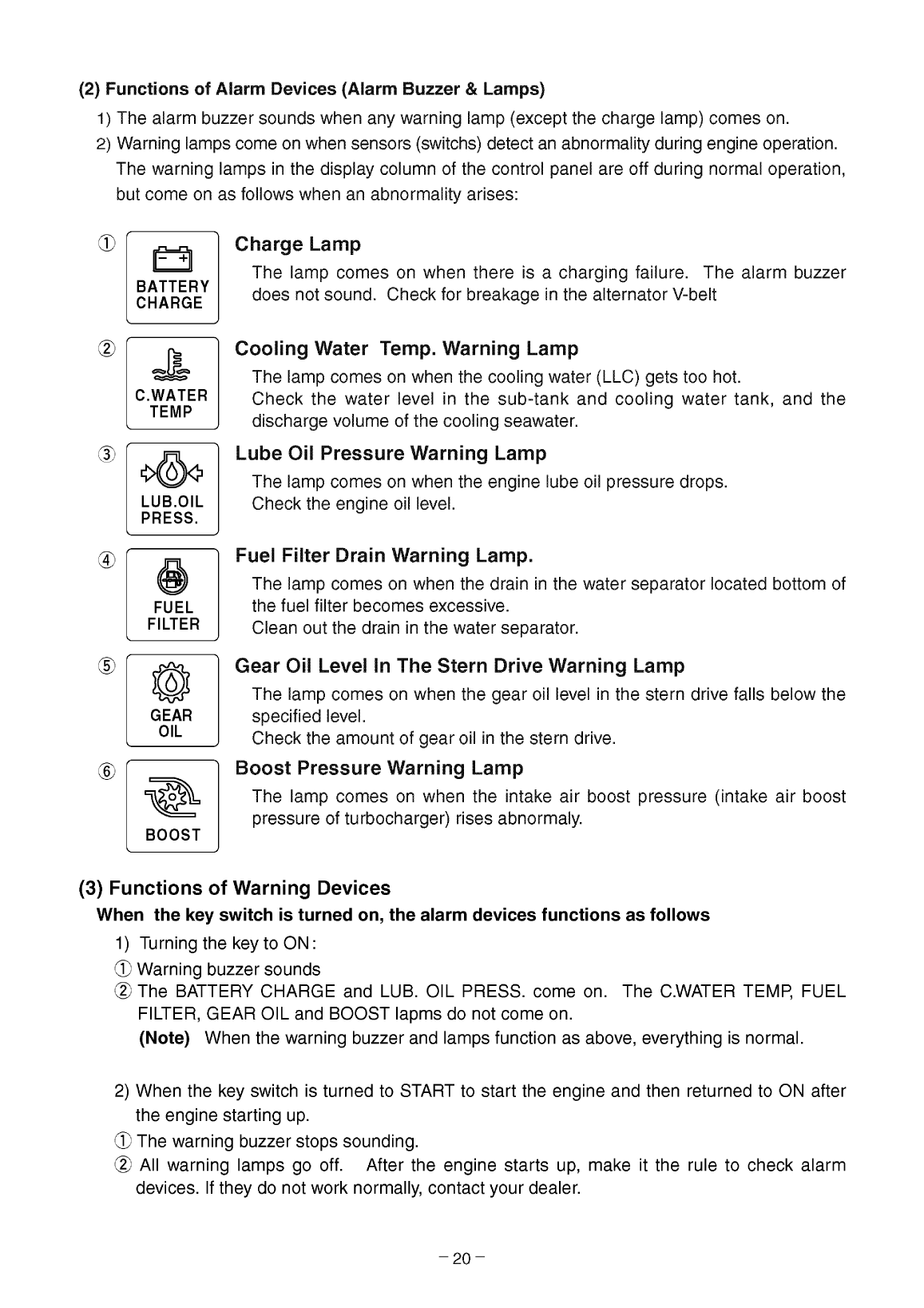 (2) Functions of Alarm Devices (Alarm Buzzer & Lamps)

1) The alarm buzzer sounds when any warning lamp (except the charge lamp) comes on.

2) Warning lamps come on when sensors (switchs) detect an abnormality during engine operation. The warning lamps in the display column of the control panel are off during normal operation, but come on as follows when an abnormality arises:

① BATTERY CHARGE

Charge Lamp

The lamp comes on when there is a charging failure. The alarm buzzer does not sound. Check for breakage in the alternator V-belt

② C.WATER TEMP

Cooling Water Temp. Warning Lamp

The lamp comes on when the cooling water (LLC) gets too hot. Check the water level in the sub-tank and cooling water tank, and the discharge volume of the cooling seawater.

③ LUB.OIL PRESS.

Lube Oil Pressure Warning Lamp

The lamp comes on when the engine lube oil pressure drops. Check the engine oil level.

④ FUEL FILTER

Fuel Filter Drain Warning Lamp.

The lamp comes on when the drain in the water separator located bottom of the fuel filter becomes excessive. Clean out the drain in the water separator.

⑤ GEAR OIL

Gear Oil Level In The Stern Drive Warning Lamp

The lamp comes on when the gear oil level in the stern drive falls below the specified level. Check the amount of gear oil in the stern drive.

⑥ BOOST

Boost Pressure Warning Lamp

The lamp comes on when the intake air boost pressure (intake air boost pressure of turbocharger) rises abnormaly.

(3) Functions of Warning Devices

When the key switch is turned on, the alarm devices functions as follows

1) Turning the key to ON:

① Warning buzzer sounds

② The BATTERY CHARGE and LUB. OIL PRESS. come on. The C.WATER TEMP, FUEL FILTER, GEAR OIL and BOOST lapms do not come on.

(Note) When the warning buzzer and lamps function as above, everything is normal.

2) When the key switch is turned to START to start the engine and then returned to ON after the engine starting up.

① The warning buzzer stops sounding.

② All warning lamps go off. After the engine starts up, make it the rule to check alarm devices. If they do not work normally, contact your dealer.

– 20 –