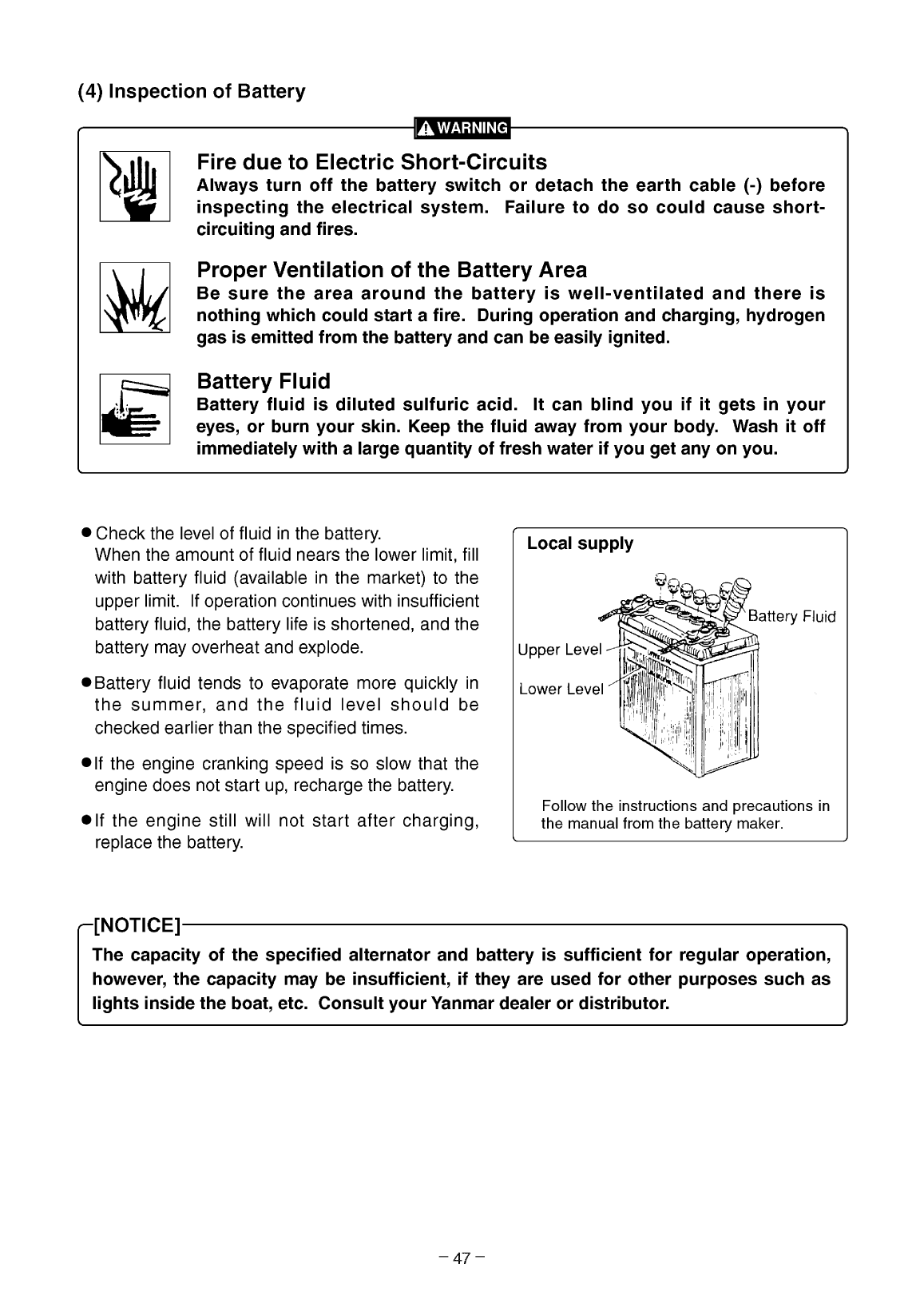 (4) Inspection of Battery

WARNING

Fire due to Electric Short-Circuits
Always turn off the battery switch or detach the earth cable (-) before inspecting the electrical system. Failure to do so could cause short-circuiting and fires.

Proper Ventilation of the Battery Area
Be sure the area around the battery is well-ventilated and there is nothing which could start a fire. During operation and charging, hydrogen gas is emitted from the battery and can be easily ignited.

Battery Fluid
Battery fluid is diluted sulfuric acid. It can blind you if it gets in your eyes, or burn your skin. Keep the fluid away from your body. Wash it off immediately with a large quantity of fresh water if you get any on you.

● Check the level of fluid in the battery.
When the amount of fluid nears the lower limit, fill with battery fluid (available in the market) to the upper limit. If operation continues with insufficient battery fluid, the battery life is shortened, and the battery may overheat and explode.

● Battery fluid tends to evaporate more quickly in the summer, and the fluid level should be checked earlier than the specified times.

● If the engine cranking speed is so slow that the engine does not start up, recharge the battery.

● If the engine still will not start after charging, replace the battery.

Local supply
Battery Fluid
Upper Level
Lower Level
Follow the instructions and precautions in the manual from the battery maker.

[NOTICE]
The capacity of the specified alternator and battery is sufficient for regular operation, however, the capacity may be insufficient, if they are used for other purposes such as lights inside the boat, etc. Consult your Yanmar dealer or distributor.

– 47 –