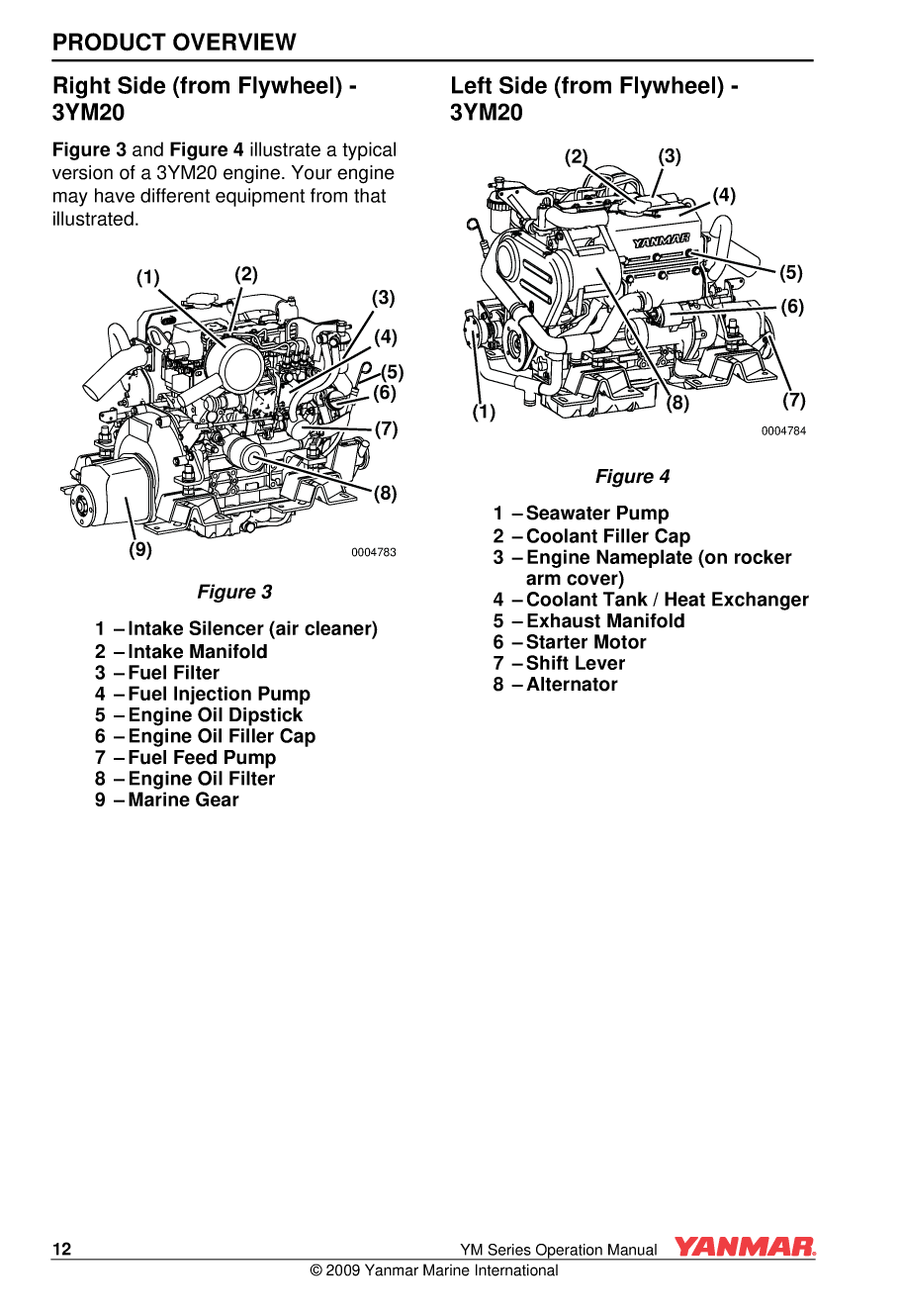 PRODUCT OVERVIEW

Right Side (from Flywheel) - 3YM20

Figure 3 and Figure 4 illustrate a typical version of a 3YM20 engine. Your engine may have different equipment from that illustrated.

(1) (2) (3) (4) (5) (6) (7) (8) (9)

0004783

Figure 3

1 – Intake Silencer (air cleaner)
2 – Intake Manifold
3 – Fuel Filter
4 – Fuel Injection Pump
5 – Engine Oil Dipstick
6 – Engine Oil Filler Cap
7 – Fuel Feed Pump
8 – Engine Oil Filter
9 – Marine Gear

Left Side (from Flywheel) - 3YM20

(2) (3) (4) YANMAR (5) (6) (1) (8) (7)

0004784

Figure 4

1 – Seawater Pump
2 – Coolant Filler Cap
3 – Engine Nameplate (on rocker arm cover)
4 – Coolant Tank / Heat Exchanger
5 – Exhaust Manifold
6 – Starter Motor
7 – Shift Lever
8 – Alternator

12 YM Series Operation Manual YANMAR
© 2009 Yanmar Marine International