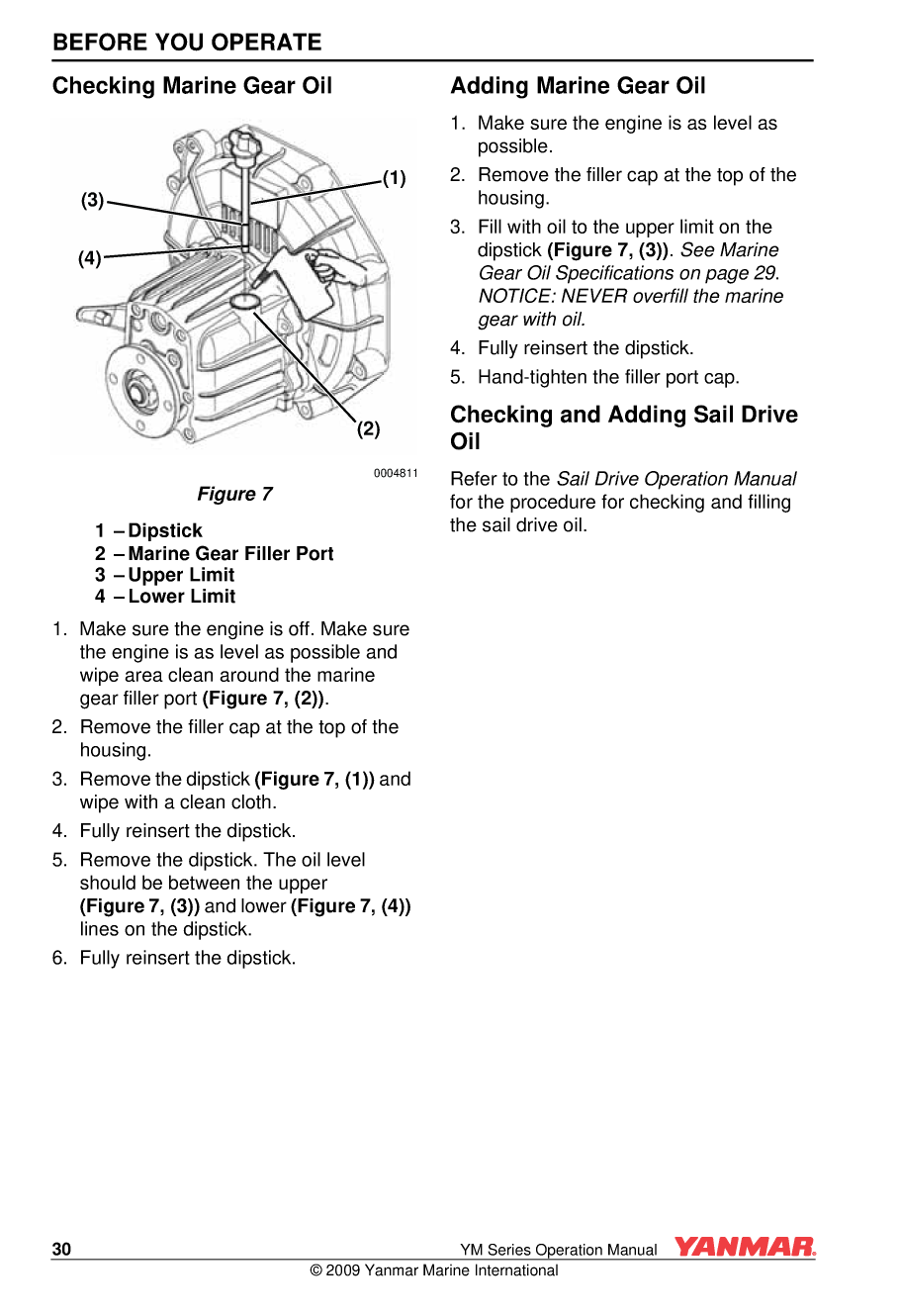 BEFORE YOU OPERATE

Checking Marine Gear Oil

(1)
(3)
(4)
(2)

0004811

Figure 7

1 – Dipstick
2 – Marine Gear Filler Port
3 – Upper Limit
4 – Lower Limit

1. Make sure the engine is off. Make sure the engine is as level as possible and wipe area clean around the marine gear filler port (Figure 7, (2)).
2. Remove the filler cap at the top of the housing.
3. Remove the dipstick (Figure 7, (1)) and wipe with a clean cloth.
4. Fully reinsert the dipstick.
5. Remove the dipstick. The oil level should be between the upper (Figure 7, (3)) and lower (Figure 7, (4)) lines on the dipstick.
6. Fully reinsert the dipstick.

Adding Marine Gear Oil

1. Make sure the engine is as level as possible.
2. Remove the filler cap at the top of the housing.
3. Fill with oil to the upper limit on the dipstick (Figure 7, (3)). See Marine Gear Oil Specifications on page 29. NOTICE: NEVER overfill the marine gear with oil.
4. Fully reinsert the dipstick.
5. Hand-tighten the filler port cap.

Checking and Adding Sail Drive Oil

Refer to the Sail Drive Operation Manual for the procedure for checking and filling the sail drive oil.

30 YM Series Operation Manual YANMAR
© 2009 Yanmar Marine International