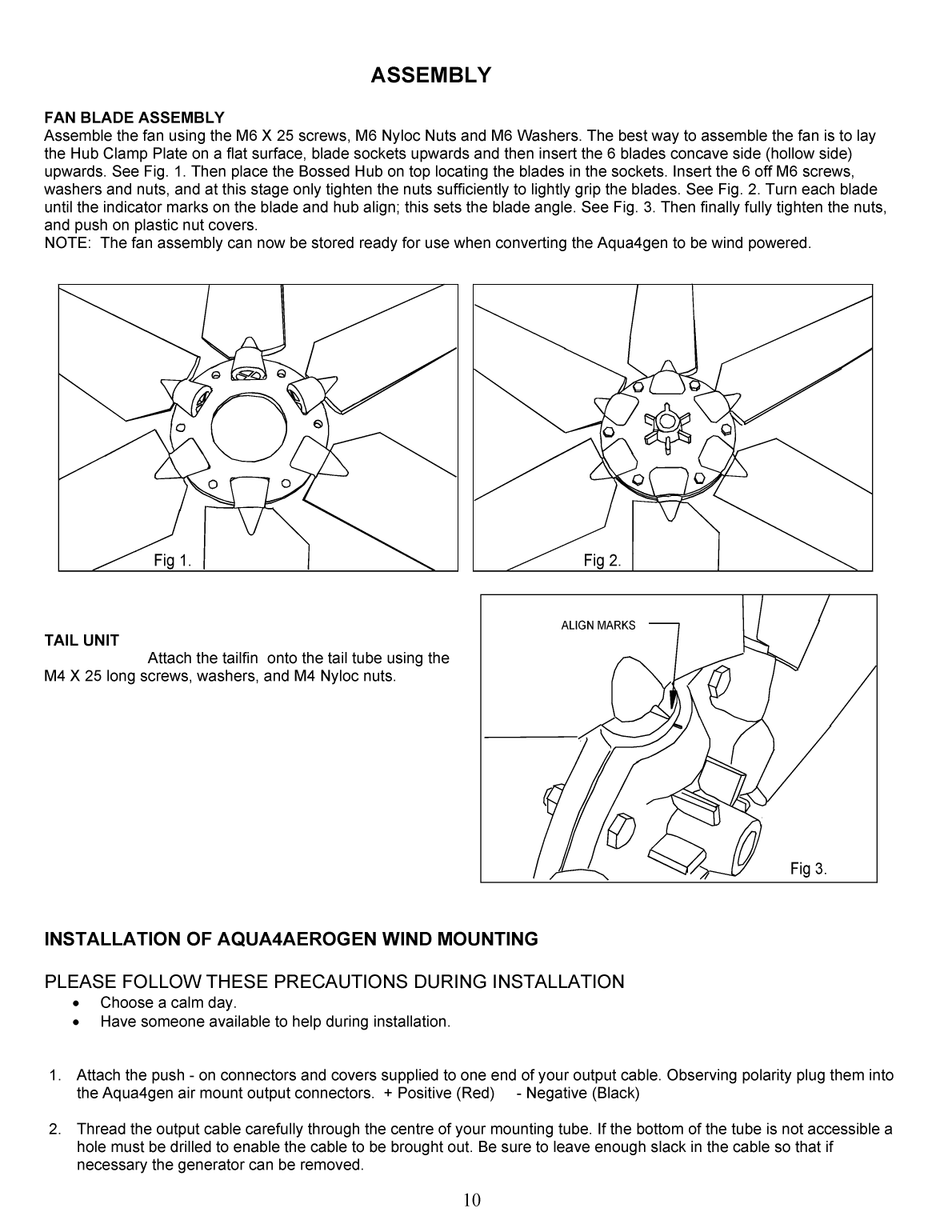 ASSEMBLY

FAN BLADE ASSEMBLY
Assemble the fan using the M6 X 25 screws, M6 Nyloc Nuts and M6 Washers. The best way to assemble the fan is to lay the Hub Clamp Plate on a flat surface, blade sockets upwards and then insert the 6 blades concave side (hollow side) upwards. See Fig. 1. Then place the Bossed Hub on top locating the blades in the sockets. Insert the 6 off M6 screws, washers and nuts, and at this stage only tighten the nuts sufficiently to lightly grip the blades. See Fig. 2. Turn each blade until the indicator marks on the blade and hub align; this sets the blade angle. See Fig. 3. Then finally fully tighten the nuts, and push on plastic nut covers.
NOTE: The fan assembly can now be stored ready for use when converting the Aqua4gen to be wind powered.

Fig 1.

Fig 2.

TAIL UNIT
Attach the tailfin onto the tail tube using the M4 X 25 long screws, washers, and M4 Nyloc nuts.

ALIGN MARKS

Fig 3.

INSTALLATION OF AQUA4AEROGEN WIND MOUNTING

PLEASE FOLLOW THESE PRECAUTIONS DURING INSTALLATION
• Choose a calm day.
• Have someone available to help during installation.

1. Attach the push - on connectors and covers supplied to one end of your output cable. Observing polarity plug them into the Aqua4gen air mount output connectors. + Positive (Red) - Negative (Black)

2. Thread the output cable carefully through the centre of your mounting tube. If the bottom of the tube is not accessible a hole must be drilled to enable the cable to be brought out. Be sure to leave enough slack in the cable so that if necessary the generator can be removed.

10