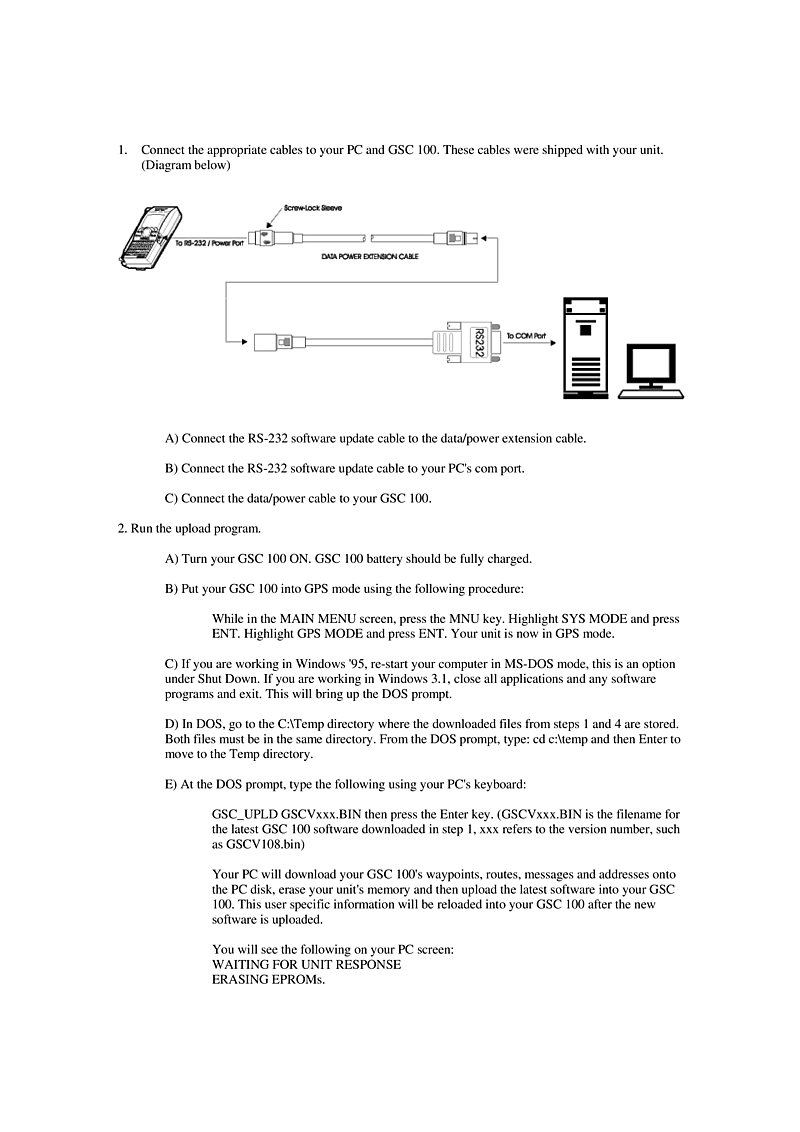 1. Connect the appropriate cables to your PC and GSC 100. These cables were shipped with your unit. (Diagram below)

Screw-Lock Sleeve

To RS-232 / Power Port

DATA POWER EXTENSION CABLE

RS232

To COM Port

A) Connect the RS-232 software update cable to the data/power extension cable.

B) Connect the RS-232 software update cable to your PC's com port.

C) Connect the data/power cable to your GSC 100.

2. Run the upload program.

A) Turn your GSC 100 ON. GSC 100 battery should be fully charged.

B) Put your GSC 100 into GPS mode using the following procedure:

While in the MAIN MENU screen, press the MNU key. Highlight SYS MODE and press ENT. Highlight GPS MODE and press ENT. Your unit is now in GPS mode.

C) If you are working in Windows '95, re-start your computer in MS-DOS mode, this is an option under Shut Down. If you are working in Windows 3.1, close all applications and any software programs and exit. This will bring up the DOS prompt.

D) In DOS, go to the C:\Temp directory where the downloaded files from steps 1 and 4 are stored. Both files must be in the same directory. From the DOS prompt, type: cd c:\temp and then Enter to move to the Temp directory.

E) At the DOS prompt, type the following using your PC's keyboard:

GSC_UPLD GSCVxxx.BIN then press the Enter key. (GSCVxxx.BIN is the filename for the latest GSC 100 software downloaded in step 1, xxx refers to the version number, such as GSCV108.bin)

Your PC will download your GSC 100's waypoints, routes, messages and addresses onto the PC disk, erase your unit's memory and then upload the latest software into your GSC 100. This user specific information will be reloaded into your GSC 100 after the new software is uploaded.

You will see the following on your PC screen:
WAITING FOR UNIT RESPONSE
ERASING EPROMs.