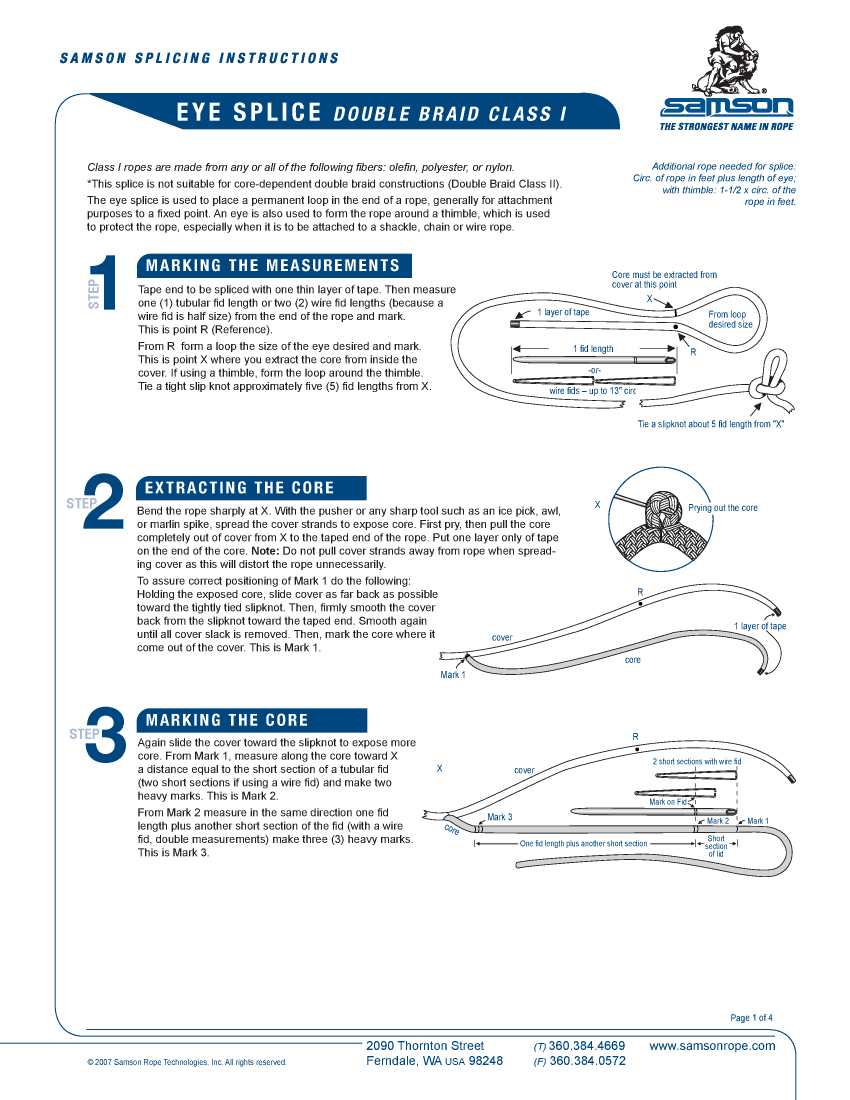 SAMSON SPLICING INSTRUCTIONS

EYE SPLICE DOUBLE BRAID CLASS I

samson
THE STRONGEST NAME IN ROPE

Class I ropes are made from any or all of the following fibers: olefin, polyester, or nylon.

*This splice is not suitable for core-dependent double braid constructions (Double Braid Class II).

The eye splice is used to place a permanent loop in the end of a rope, generally for attachment purposes to a fixed point. An eye is also used to form the rope around a thimble, which is used to protect the rope, especially when it is to be attached to a shackle, chain or wire rope.

Additional rope needed for splice: Circ. of rope in feet plus length of eye; with thimble: 1-1/2 x circ. of the rope in feet.

STEP 1

MARKING THE MEASUREMENTS

Tape end to be spliced with one thin layer of tape. Then measure one (1) tubular fid length or two (2) wire fid lengths (because a wire fid is half size) from the end of the rope and mark. This is point R (Reference).

From R form a loop the size of the eye desired and mark. This is point X where you extract the core from inside the cover. If using a thimble, form the loop around the thimble. Tie a tight slip knot approximately five (5) fid lengths from X.

Core must be extracted from cover at this point
X
1 layer of tape
From loop desired size
R
1 fid length
-or-
wire fids – up to 13" circ
Tie a slipknot about 5 fid length from "X"

STEP 2

EXTRACTING THE CORE

Bend the rope sharply at X. With the pusher or any sharp tool such as an ice pick, awl, or marlin spike, spread the cover strands to expose core. First pry, then pull the core completely out of cover from X to the taped end of the rope. Put one layer only of tape on the end of the core. Note: Do not pull cover strands away from rope when spreading cover as this will distort the rope unnecessarily.

To assure correct positioning of Mark 1 do the following: Holding the exposed core, slide cover as far back as possible toward the tightly tied slipknot. Then, firmly smooth the cover back from the slipknot toward the taped end. Smooth again until all cover slack is removed. Then, mark the core where it come out of the cover. This is Mark 1.

X
Prying out the core
R
1 layer of tape
cover
core
Mark 1

STEP 3

MARKING THE CORE

Again slide the cover toward the slipknot to expose more core. From Mark 1, measure along the core toward X a distance equal to the short section of a tubular fid (two short sections if using a wire fid) and make two heavy marks. This is Mark 2.

From Mark 2 measure in the same direction one fid length plus another short section of the fid (with a wire fid, double measurements) make three (3) heavy marks. This is Mark 3.

R
X
cover
2 short sections with wire fid
Mark on Fid
Mark 3
Mark 2
Mark 1
core
One fid length plus another short section
Short section of fid

Page 1 of 4

© 2007 Samson Rope Technologies, Inc. All rights reserved.

2090 Thornton Street
Ferndale, WA USA 98248
(T) 360.384.4669
(F) 360.384.0572
www.samsonrope.com